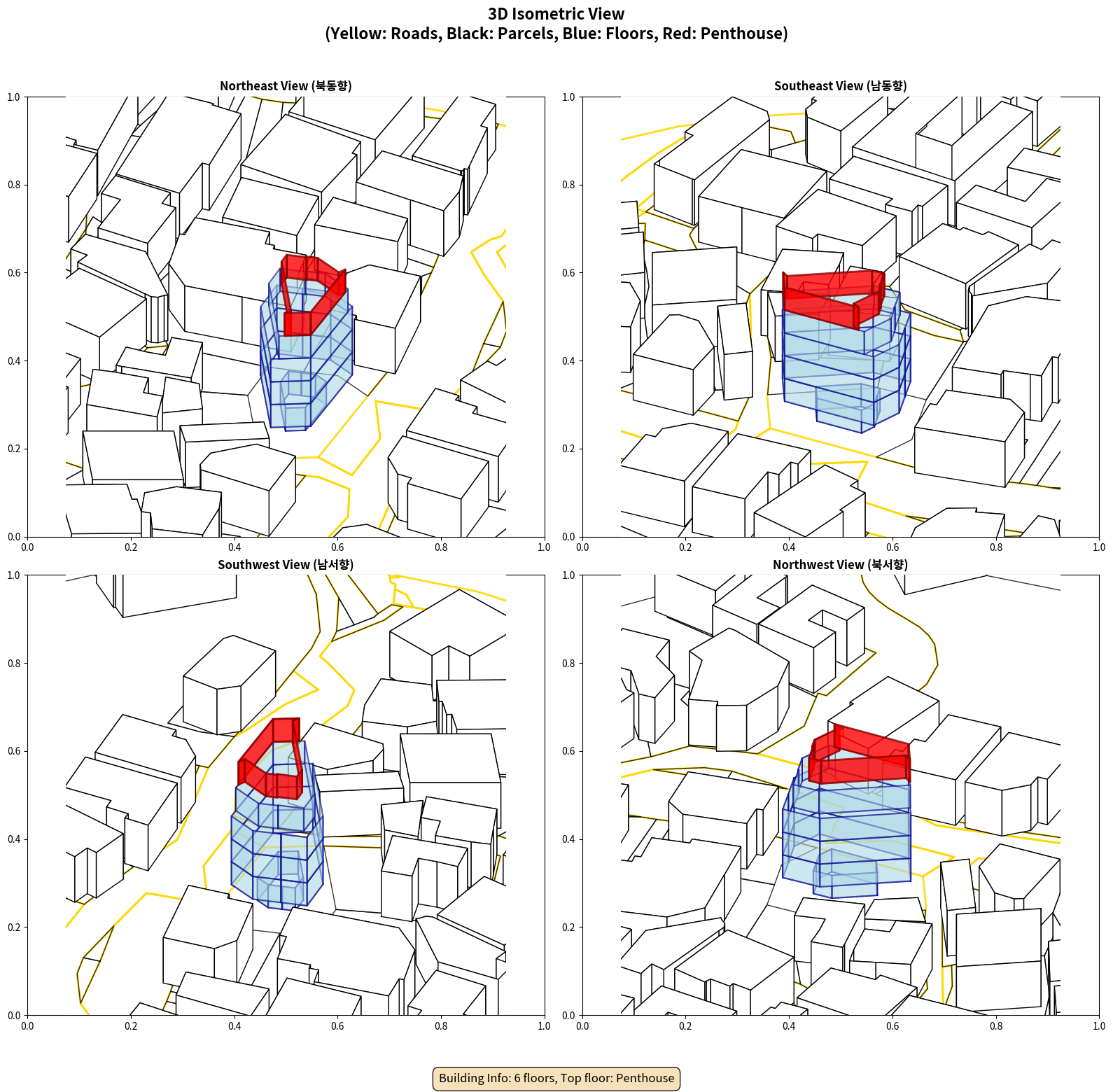 3D Isometric View
(Yellow: Roads, Black: Parcels, Blue: Floors, Red: Penthouse)

Northeast View (북동향)

1.0
0.8
0.6
0.4
0.2
0.0
0.0 0.2 0.4 0.6 0.8 1.0

Southeast View (남동향)

1.0
0.8
0.6
0.4
0.2
0.0
0.0 0.2 0.4 0.6 0.8 1.0

Southwest View (남서향)

1.0
0.8
0.6
0.4
0.2
0.0
0.0 0.2 0.4 0.6 0.8 1.0

Northwest View (북서향)

1.0
0.8
0.6
0.4
0.2
0.0
0.0 0.2 0.4 0.6 0.8 1.0

Building Info: 6 floors, Top floor: Penthouse