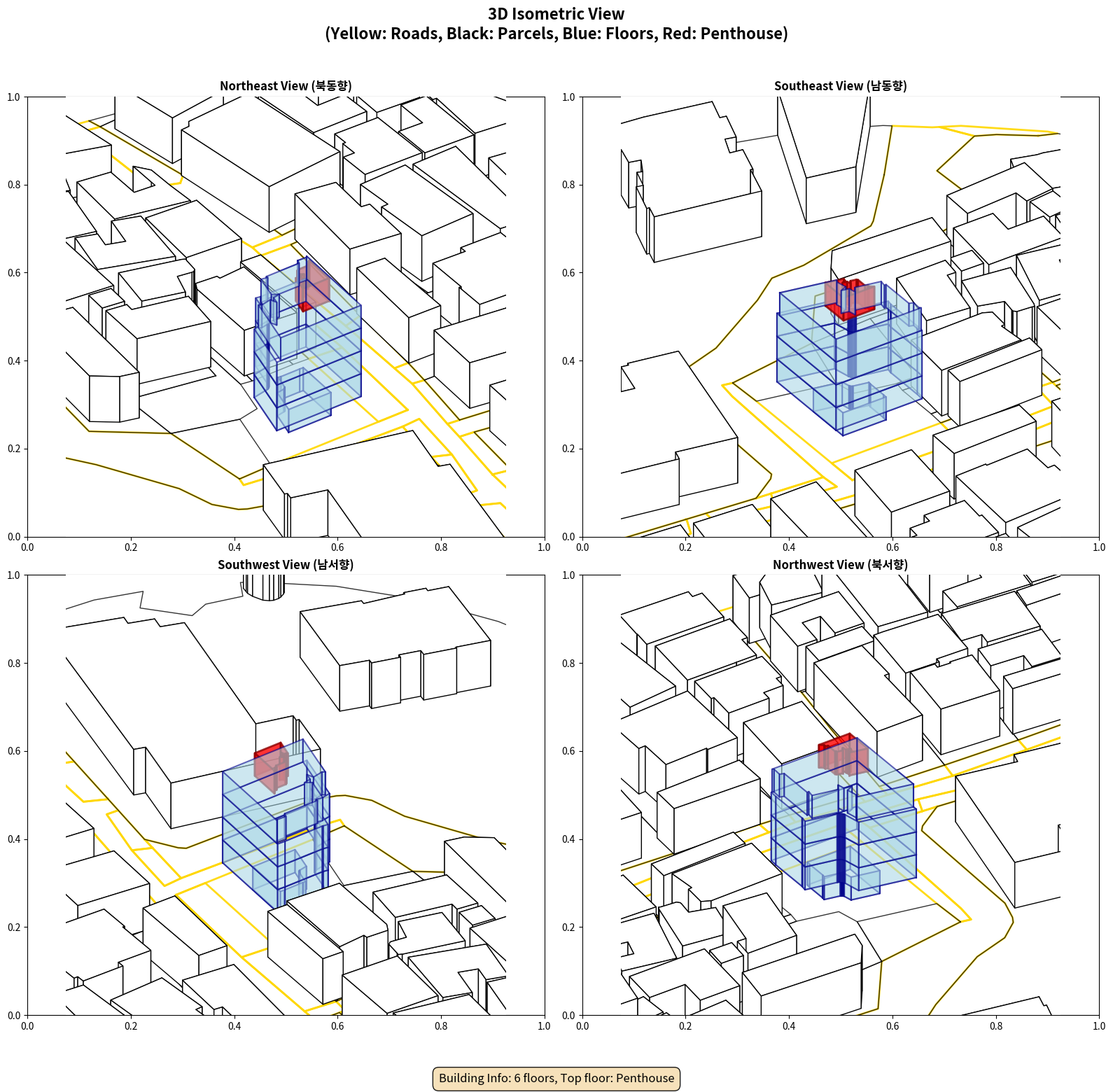 3D Isometric View
(Yellow: Roads, Black: Parcels, Blue: Floors, Red: Penthouse)

Northeast View (북동향)

1.0
0.8
0.6
0.4
0.2
0.0
0.0 0.2 0.4 0.6 0.8 1.0

Southeast View (남동향)

1.0
0.8
0.6
0.4
0.2
0.0
0.0 0.2 0.4 0.6 0.8 1.0

Southwest View (남서향)

1.0
0.8
0.6
0.4
0.2
0.0
0.0 0.2 0.4 0.6 0.8 1.0

Northwest View (북서향)

1.0
0.8
0.6
0.4
0.2
0.0
0.0 0.2 0.4 0.6 0.8 1.0

Building Info: 6 floors, Top floor: Penthouse