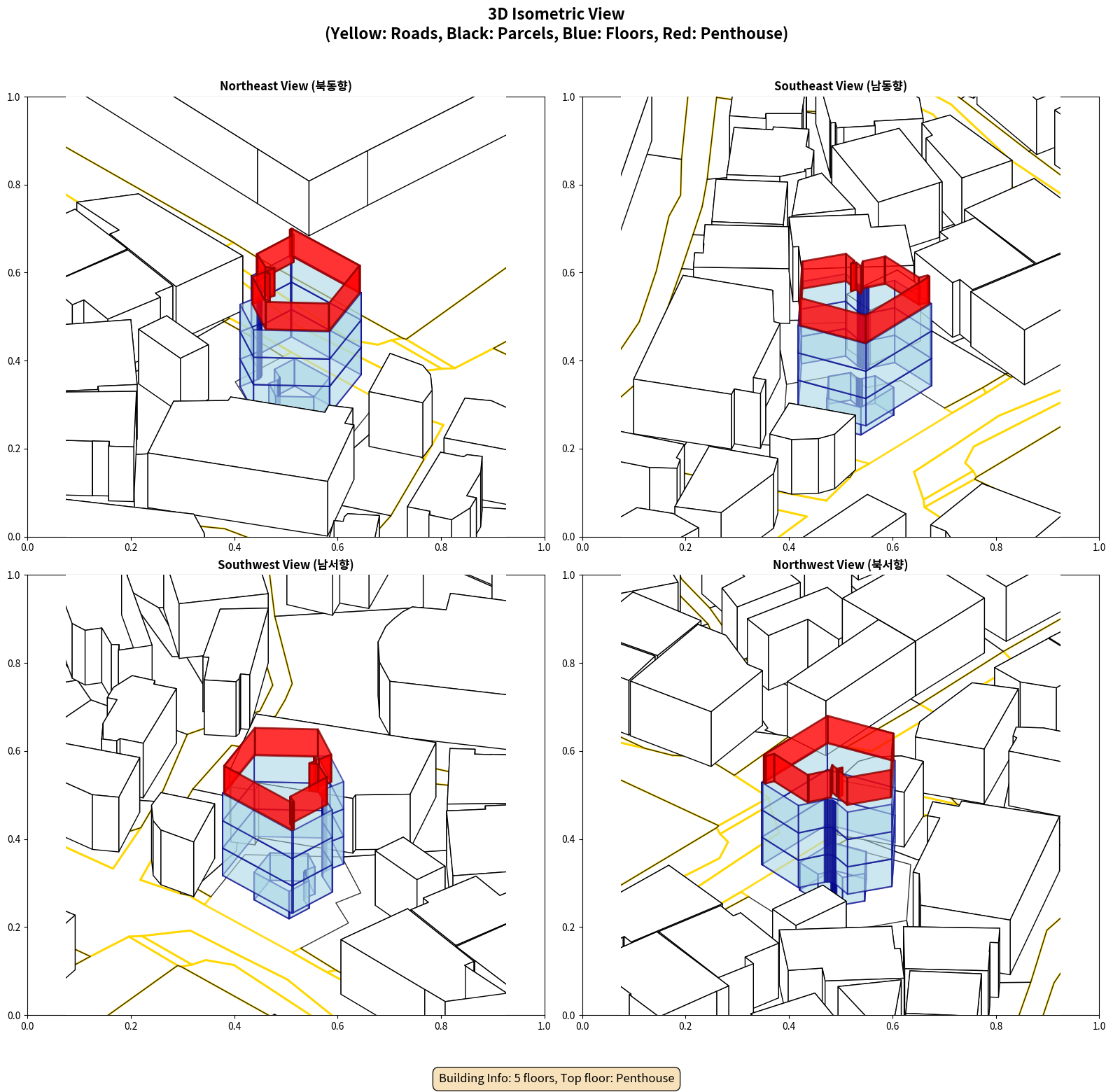 3D Isometric View
(Yellow: Roads, Black: Parcels, Blue: Floors, Red: Penthouse)

Northeast View (북동향)

1.0
0.8
0.6
0.4
0.2
0.0
0.0 0.2 0.4 0.6 0.8 1.0

Southeast View (남동향)

1.0
0.8
0.6
0.4
0.2
0.0
0.0 0.2 0.4 0.6 0.8 1.0

Southwest View (남서향)

1.0
0.8
0.6
0.4
0.2
0.0
0.0 0.2 0.4 0.6 0.8 1.0

Northwest View (북서향)

1.0
0.8
0.6
0.4
0.2
0.0
0.0 0.2 0.4 0.6 0.8 1.0

Building Info: 5 floors, Top floor: Penthouse