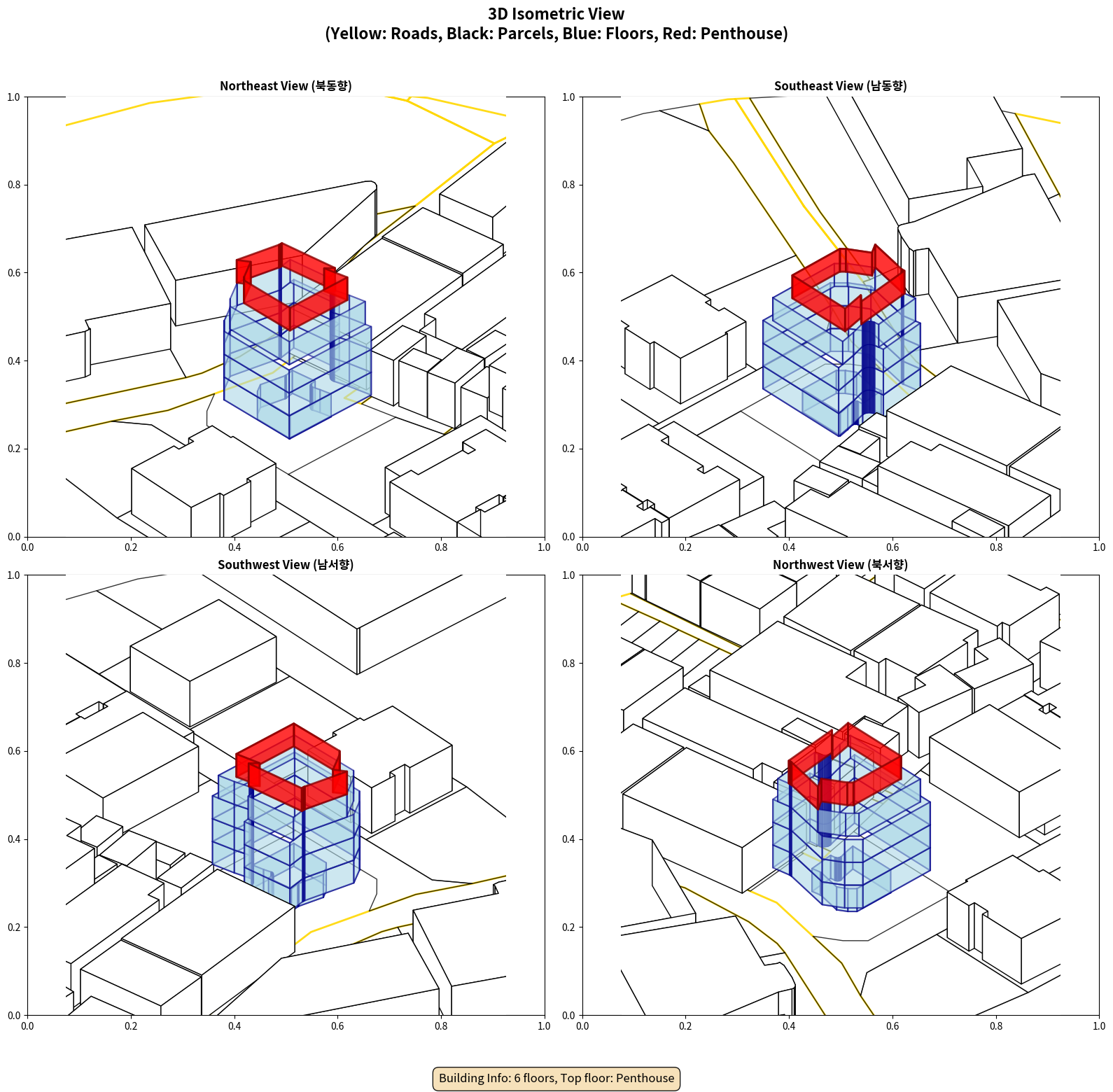 3D Isometric View
(Yellow: Roads, Black: Parcels, Blue: Floors, Red: Penthouse)

Northeast View (북동향)

1.0
0.8
0.6
0.4
0.2
0.0
0.0 0.2 0.4 0.6 0.8 1.0

Southeast View (남동향)

1.0
0.8
0.6
0.4
0.2
0.0
0.0 0.2 0.4 0.6 0.8 1.0

Southwest View (남서향)

1.0
0.8
0.6
0.4
0.2
0.0
0.0 0.2 0.4 0.6 0.8 1.0

Northwest View (북서향)

1.0
0.8
0.6
0.4
0.2
0.0
0.0 0.2 0.4 0.6 0.8 1.0

Building Info: 6 floors, Top floor: Penthouse