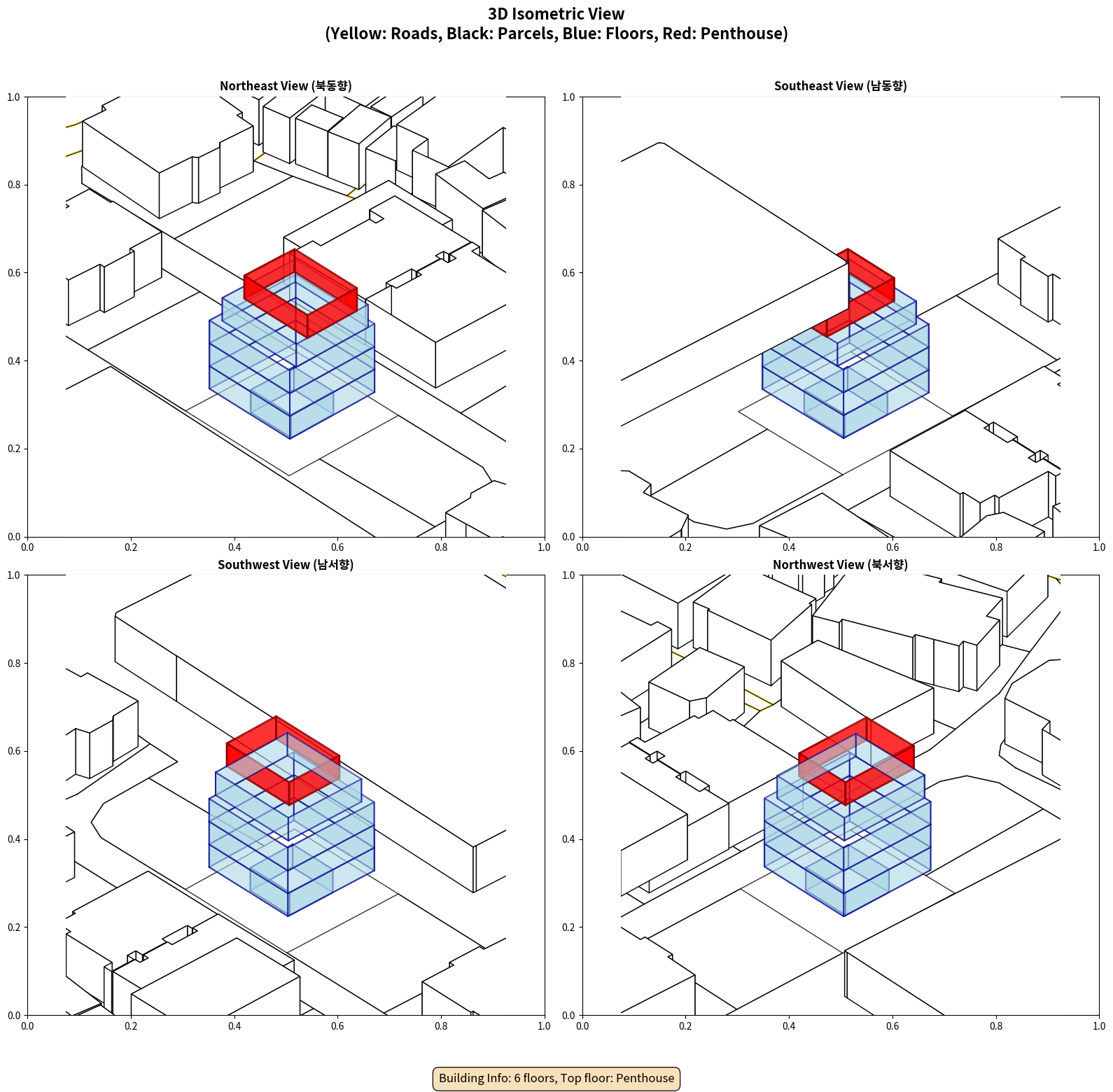 3D Isometric View
(Yellow: Roads, Black: Parcels, Blue: Floors, Red: Penthouse)

Northeast View (북동향)

1.0
0.8
0.6
0.4
0.2
0.0
0.0 0.2 0.4 0.6 0.8 1.0

Southeast View (남동향)

1.0
0.8
0.6
0.4
0.2
0.0
0.0 0.2 0.4 0.6 0.8 1.0

Southwest View (남서향)

1.0
0.8
0.6
0.4
0.2
0.0
0.0 0.2 0.4 0.6 0.8 1.0

Northwest View (북서향)

1.0
0.8
0.6
0.4
0.2
0.0
0.0 0.2 0.4 0.6 0.8 1.0

Building Info: 6 floors, Top floor: Penthouse