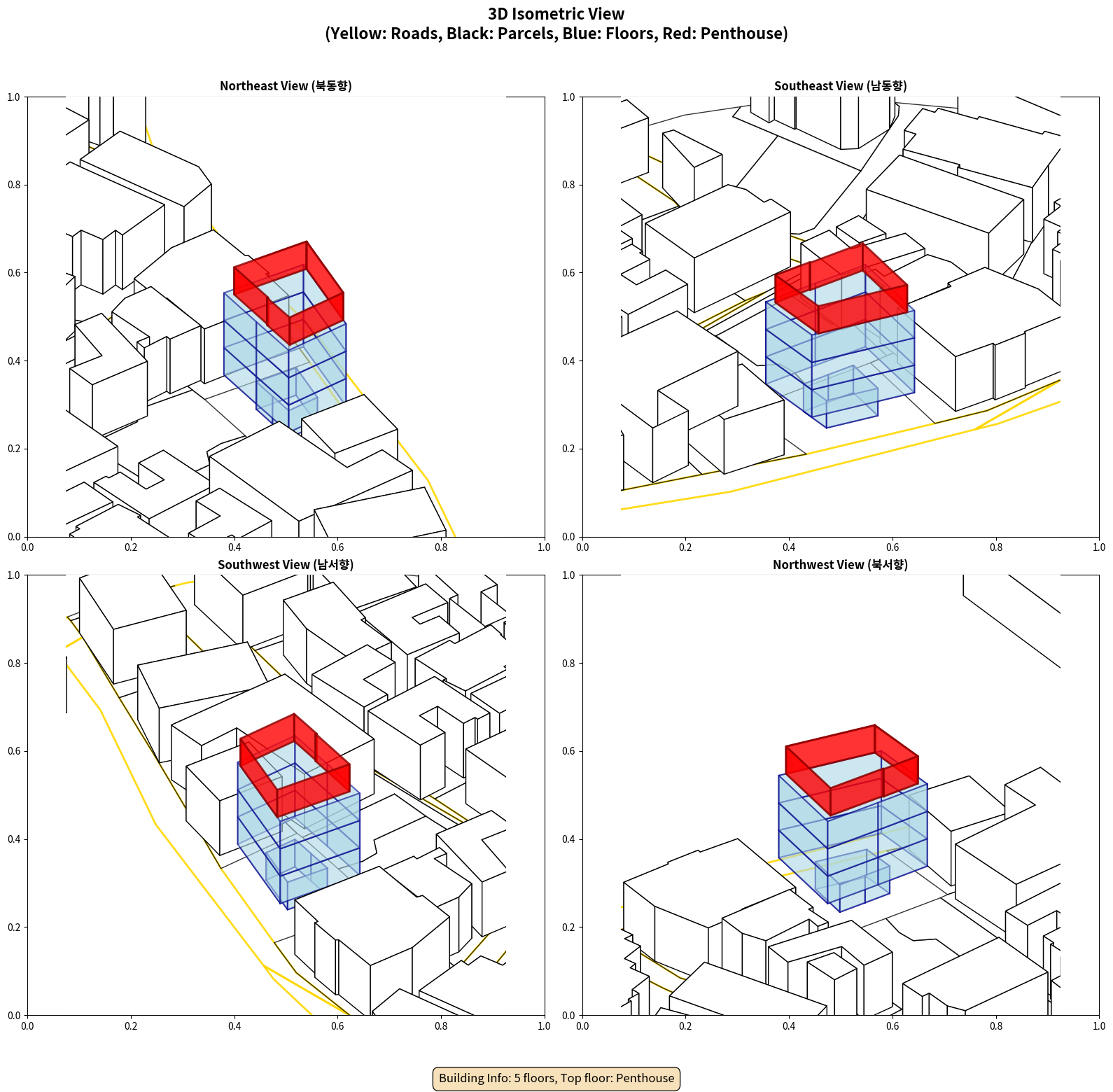 3D Isometric View
(Yellow: Roads, Black: Parcels, Blue: Floors, Red: Penthouse)

Northeast View (북동향)

1.0
0.8
0.6
0.4
0.2
0.0
0.0 0.2 0.4 0.6 0.8 1.0

Southeast View (남동향)

1.0
0.8
0.6
0.4
0.2
0.0
0.0 0.2 0.4 0.6 0.8 1.0

Southwest View (남서향)

1.0
0.8
0.6
0.4
0.2
0.0
0.0 0.2 0.4 0.6 0.8 1.0

Northwest View (북서향)

1.0
0.8
0.6
0.4
0.2
0.0
0.0 0.2 0.4 0.6 0.8 1.0

Building Info: 5 floors, Top floor: Penthouse