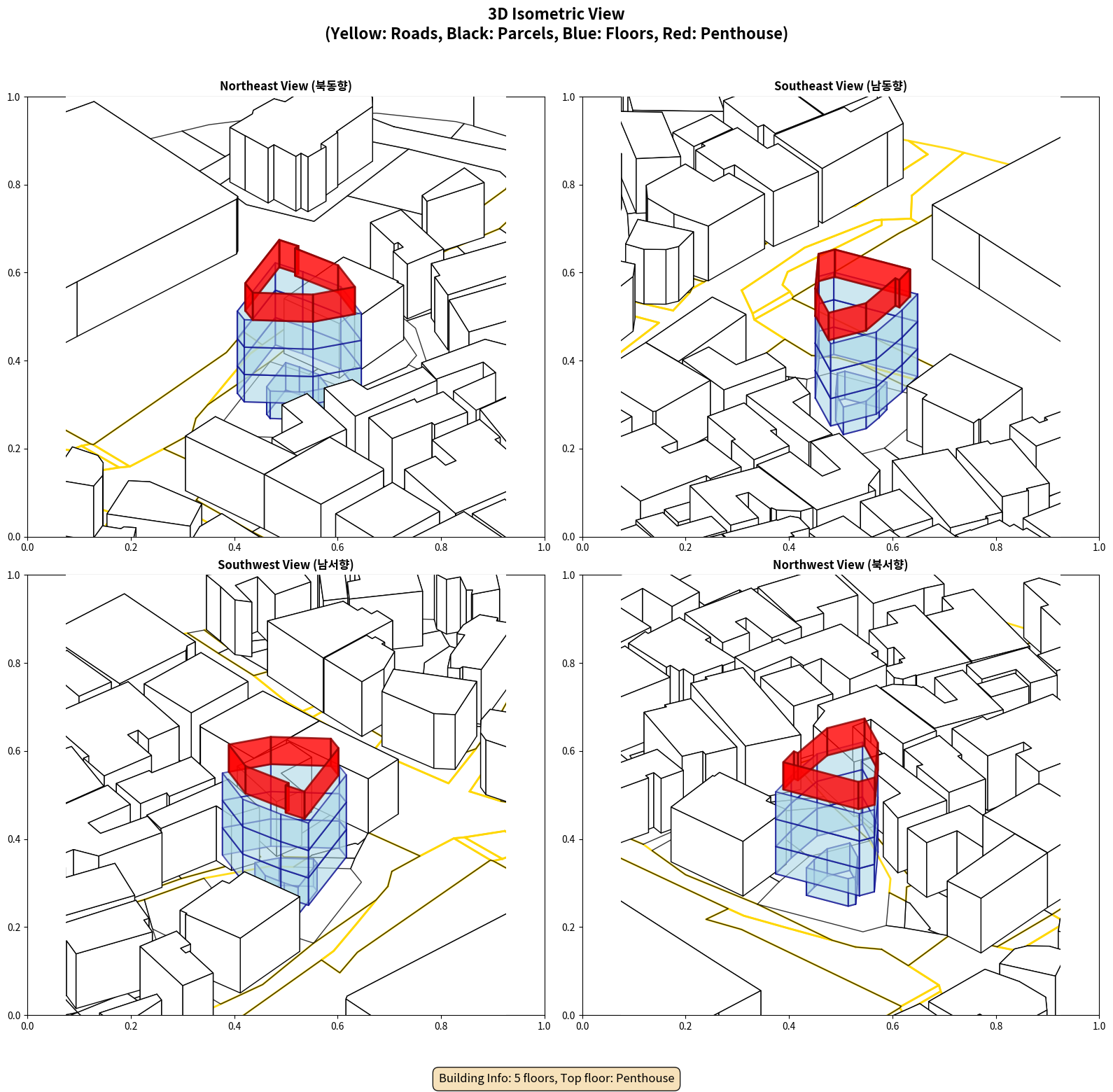 3D Isometric View
(Yellow: Roads, Black: Parcels, Blue: Floors, Red: Penthouse)

Northeast View (북동향)

1.0
0.8
0.6
0.4
0.2
0.0
0.0 0.2 0.4 0.6 0.8 1.0

Southeast View (남동향)

1.0
0.8
0.6
0.4
0.2
0.0
0.0 0.2 0.4 0.6 0.8 1.0

Southwest View (남서향)

1.0
0.8
0.6
0.4
0.2
0.0
0.0 0.2 0.4 0.6 0.8 1.0

Northwest View (북서향)

1.0
0.8
0.6
0.4
0.2
0.0
0.0 0.2 0.4 0.6 0.8 1.0

Building Info: 5 floors, Top floor: Penthouse