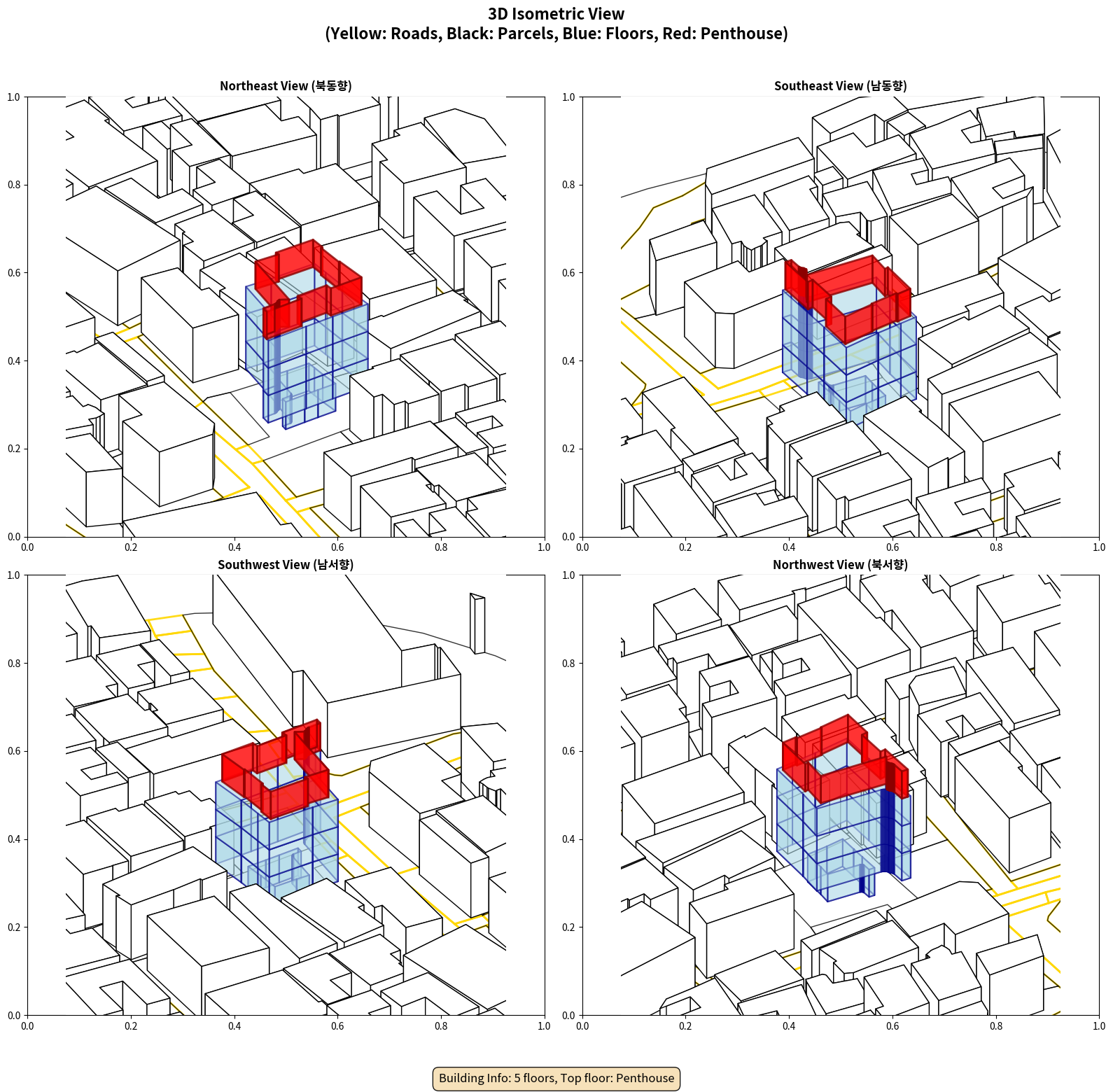 3D Isometric View
(Yellow: Roads, Black: Parcels, Blue: Floors, Red: Penthouse)

Northeast View (북동향)

1.0
0.8
0.6
0.4
0.2
0.0
0.0 0.2 0.4 0.6 0.8 1.0

Southeast View (남동향)

1.0
0.8
0.6
0.4
0.2
0.0
0.0 0.2 0.4 0.6 0.8 1.0

Southwest View (남서향)

1.0
0.8
0.6
0.4
0.2
0.0
0.0 0.2 0.4 0.6 0.8 1.0

Northwest View (북서향)

1.0
0.8
0.6
0.4
0.2
0.0
0.0 0.2 0.4 0.6 0.8 1.0

Building Info: 5 floors, Top floor: Penthouse