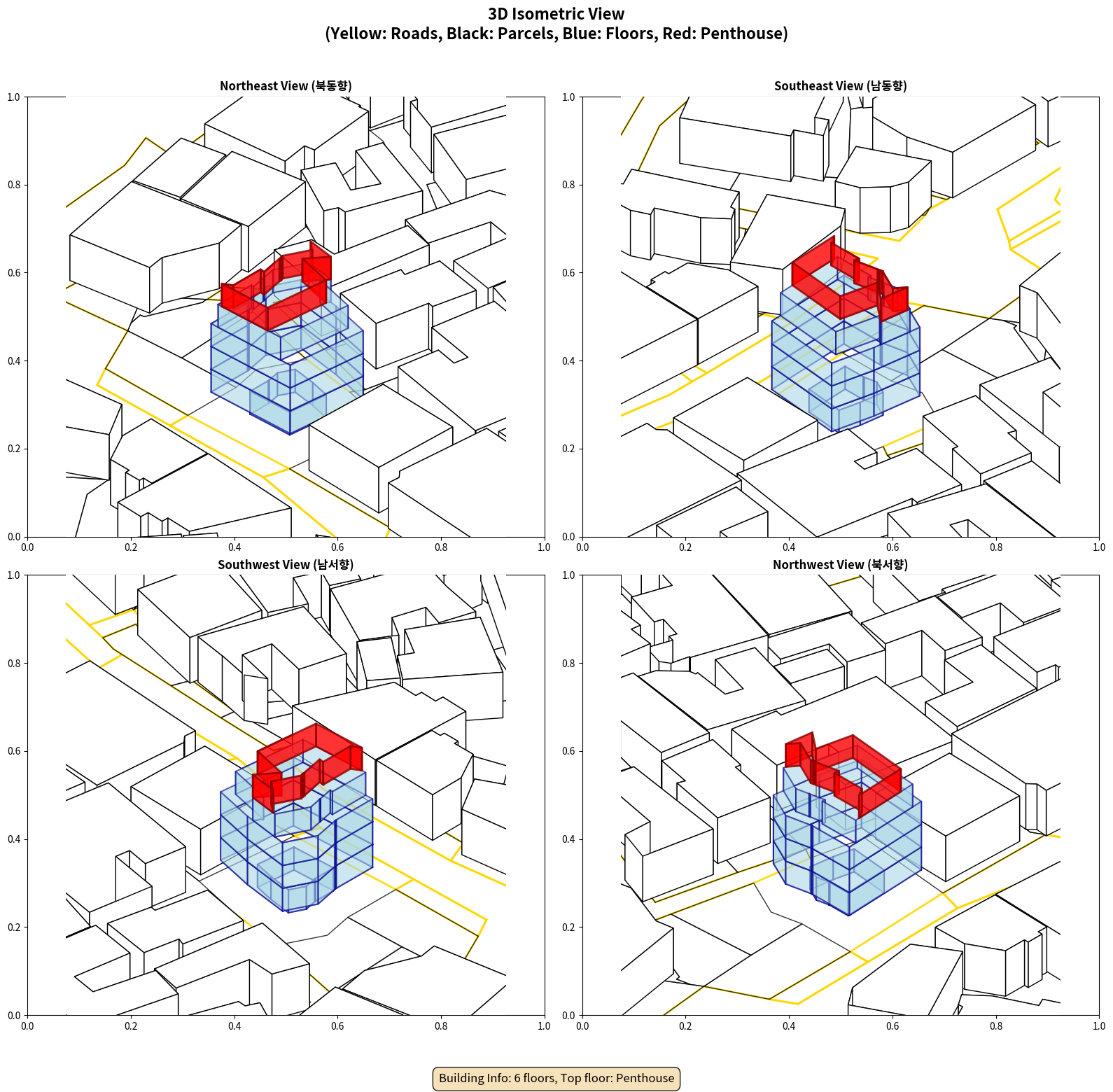 3D Isometric View
(Yellow: Roads, Black: Parcels, Blue: Floors, Red: Penthouse)

Northeast View (북동향)

1.0
0.8
0.6
0.4
0.2
0.0
0.0 0.2 0.4 0.6 0.8 1.0

Southeast View (남동향)

1.0
0.8
0.6
0.4
0.2
0.0
0.0 0.2 0.4 0.6 0.8 1.0

Southwest View (남서향)

1.0
0.8
0.6
0.4
0.2
0.0
0.0 0.2 0.4 0.6 0.8 1.0

Northwest View (북서향)

1.0
0.8
0.6
0.4
0.2
0.0
0.0 0.2 0.4 0.6 0.8 1.0

Building Info: 6 floors, Top floor: Penthouse