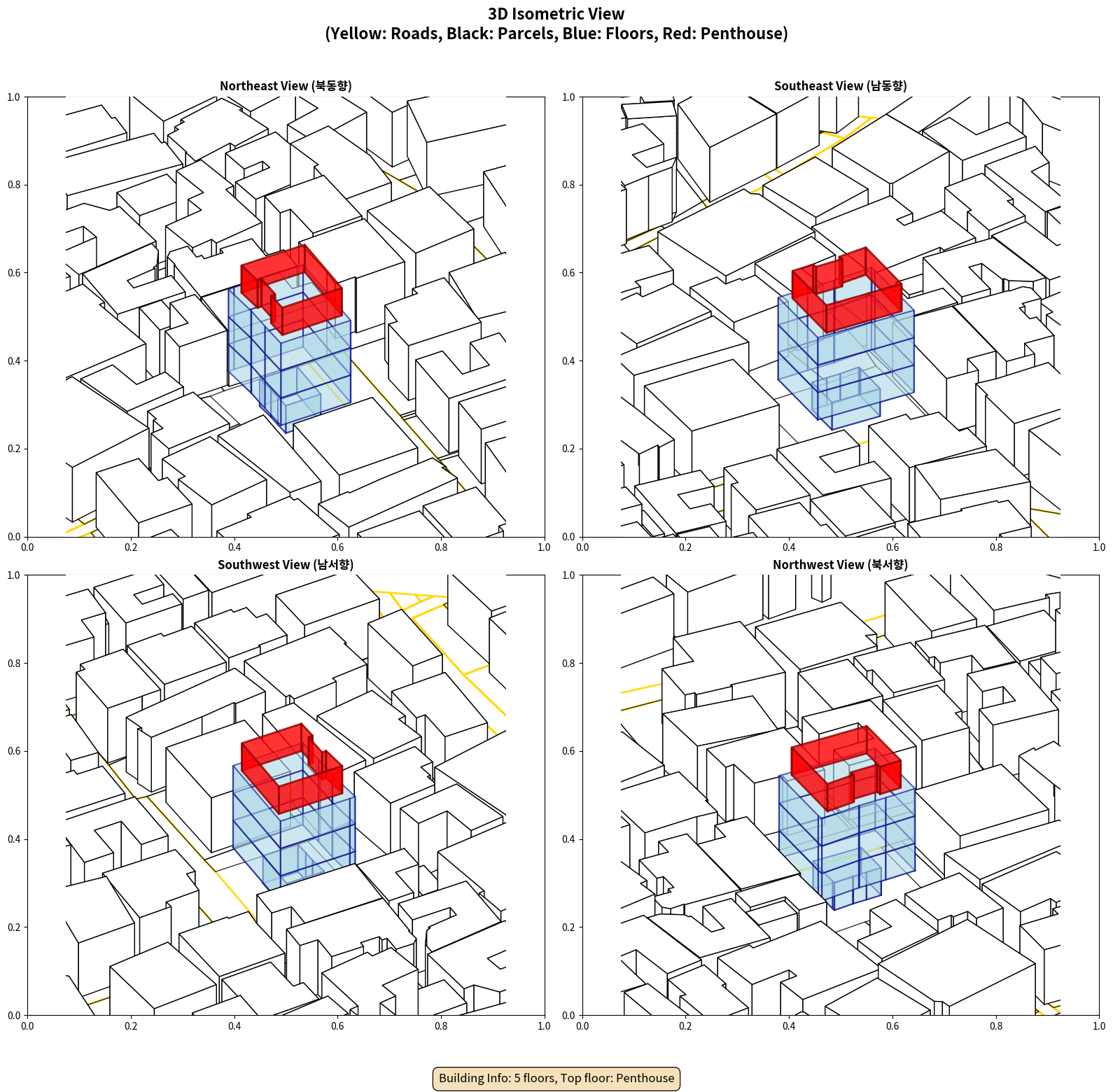 3D Isometric View
(Yellow: Roads, Black: Parcels, Blue: Floors, Red: Penthouse)

Northeast View (북동향)

1.0
0.8
0.6
0.4
0.2
0.0
0.0 0.2 0.4 0.6 0.8 1.0

Southeast View (남동향)

1.0
0.8
0.6
0.4
0.2
0.0
0.0 0.2 0.4 0.6 0.8 1.0

Southwest View (남서향)

1.0
0.8
0.6
0.4
0.2
0.0
0.0 0.2 0.4 0.6 0.8 1.0

Northwest View (북서향)

1.0
0.8
0.6
0.4
0.2
0.0
0.0 0.2 0.4 0.6 0.8 1.0

Building Info: 5 floors, Top floor: Penthouse