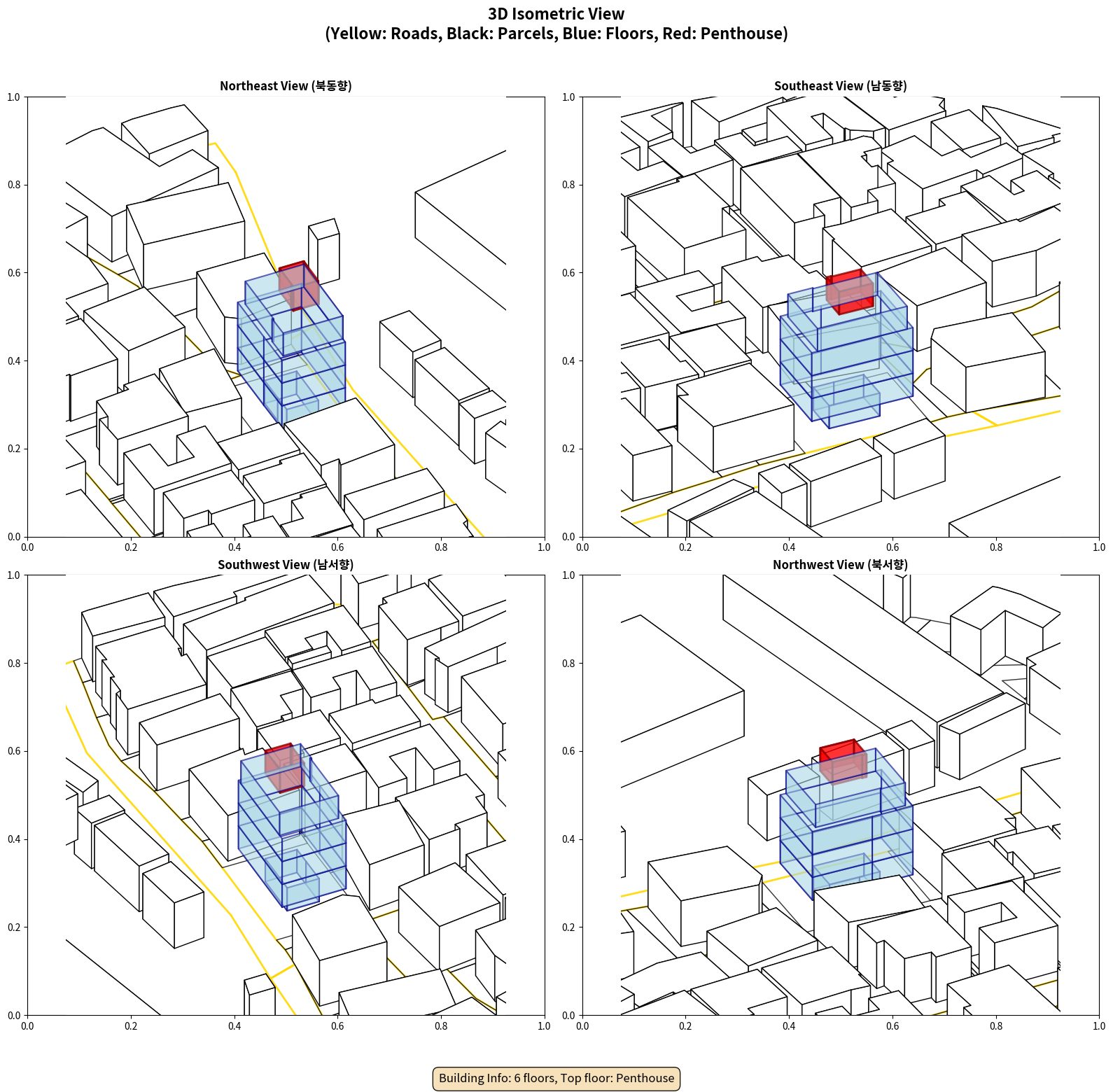 3D Isometric View
(Yellow: Roads, Black: Parcels, Blue: Floors, Red: Penthouse)

Northeast View (북동향)

1.0
0.8
0.6
0.4
0.2
0.0
0.0 0.2 0.4 0.6 0.8 1.0

Southeast View (남동향)

1.0
0.8
0.6
0.4
0.2
0.0
0.0 0.2 0.4 0.6 0.8 1.0

Southwest View (남서향)

1.0
0.8
0.6
0.4
0.2
0.0
0.0 0.2 0.4 0.6 0.8 1.0

Northwest View (북서향)

1.0
0.8
0.6
0.4
0.2
0.0
0.0 0.2 0.4 0.6 0.8 1.0

Building Info: 6 floors, Top floor: Penthouse