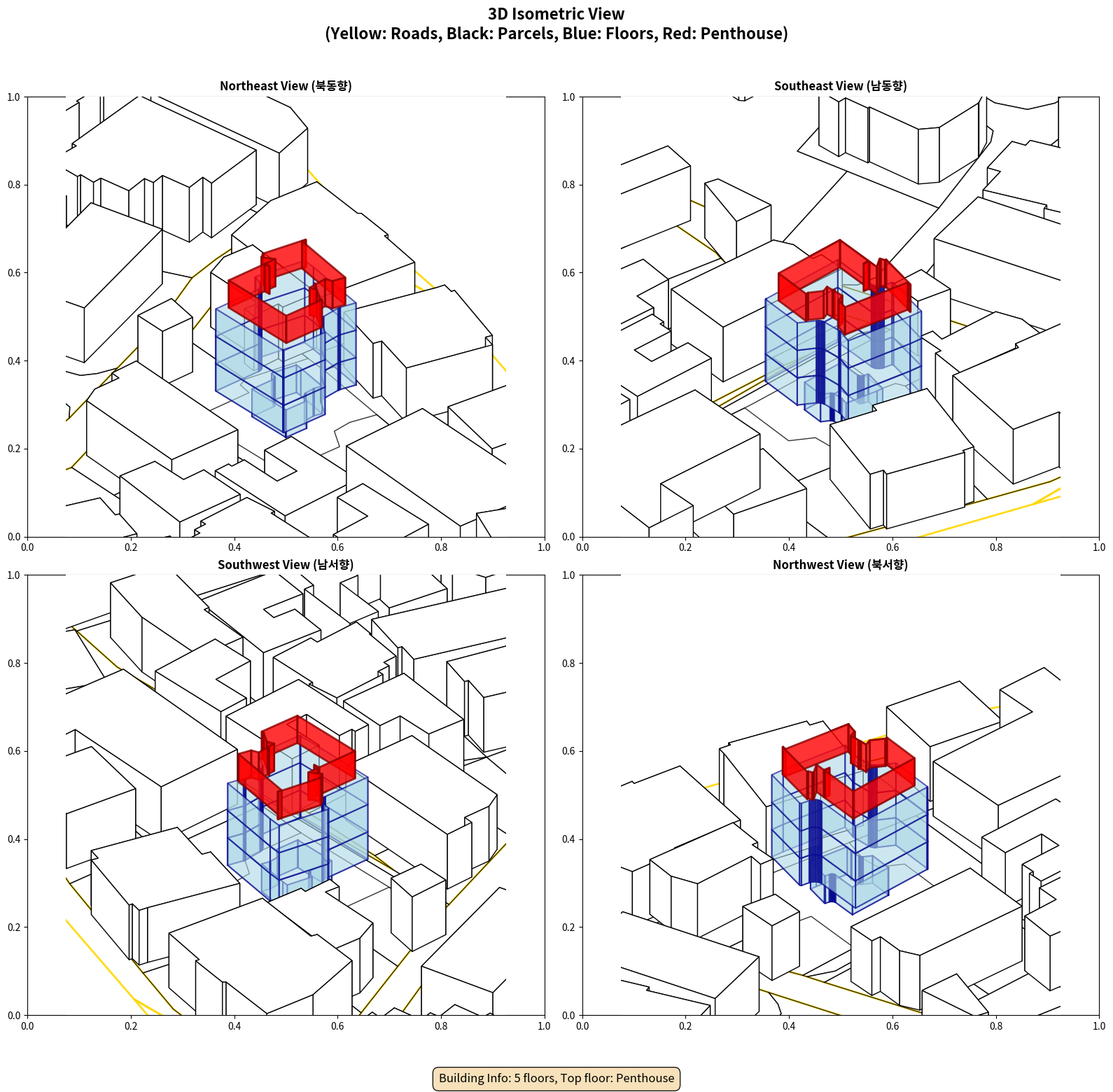 3D Isometric View
(Yellow: Roads, Black: Parcels, Blue: Floors, Red: Penthouse)

Northeast View (북동향)

1.0
0.8
0.6
0.4
0.2
0.0
0.0 0.2 0.4 0.6 0.8 1.0

Southeast View (남동향)

1.0
0.8
0.6
0.4
0.2
0.0
0.0 0.2 0.4 0.6 0.8 1.0

Southwest View (남서향)

1.0
0.8
0.6
0.4
0.2
0.0
0.0 0.2 0.4 0.6 0.8 1.0

Northwest View (북서향)

1.0
0.8
0.6
0.4
0.2
0.0
0.0 0.2 0.4 0.6 0.8 1.0

Building Info: 5 floors, Top floor: Penthouse