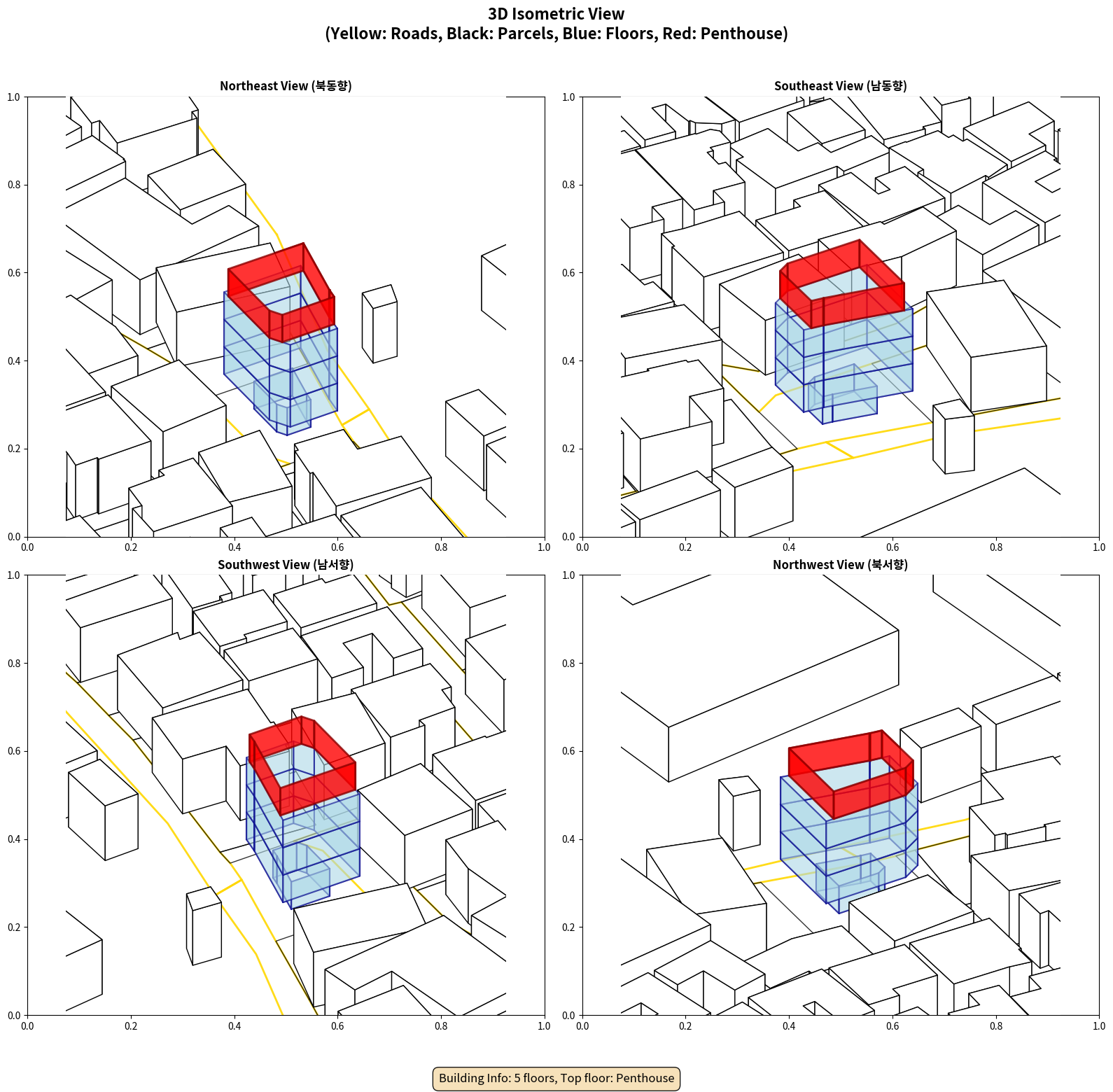 3D Isometric View
(Yellow: Roads, Black: Parcels, Blue: Floors, Red: Penthouse)

Northeast View (북동향)

1.0
0.8
0.6
0.4
0.2
0.0
0.0 0.2 0.4 0.6 0.8 1.0

Southeast View (남동향)

1.0
0.8
0.6
0.4
0.2
0.0
0.0 0.2 0.4 0.6 0.8 1.0

Southwest View (남서향)

1.0
0.8
0.6
0.4
0.2
0.0
0.0 0.2 0.4 0.6 0.8 1.0

Northwest View (북서향)

1.0
0.8
0.6
0.4
0.2
0.0
0.0 0.2 0.4 0.6 0.8 1.0

Building Info: 5 floors, Top floor: Penthouse