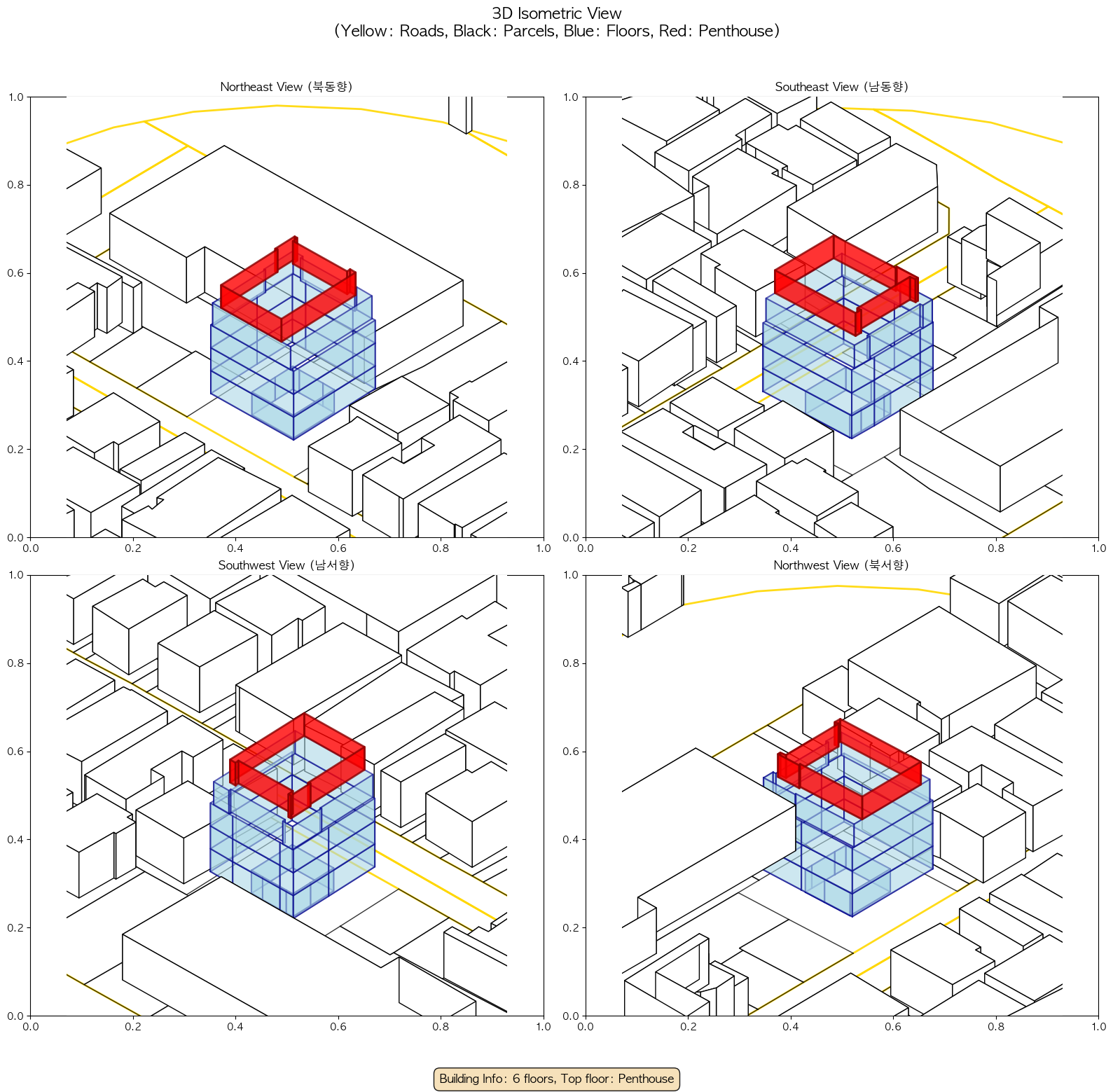 3D Isometric View
(Yellow: Roads, Black: Parcels, Blue: Floors, Red: Penthouse)

Northeast View (북동향)

1.0
0.8
0.6
0.4
0.2
0.0
0.0 0.2 0.4 0.6 0.8 1.0

Southeast View (남동향)

1.0
0.8
0.6
0.4
0.2
0.0
0.0 0.2 0.4 0.6 0.8 1.0

Southwest View (남서향)

1.0
0.8
0.6
0.4
0.2
0.0
0.0 0.2 0.4 0.6 0.8 1.0

Northwest View (북서향)

1.0
0.8
0.6
0.4
0.2
0.0
0.0 0.2 0.4 0.6 0.8 1.0

Building Info: 6 floors, Top floor: Penthouse