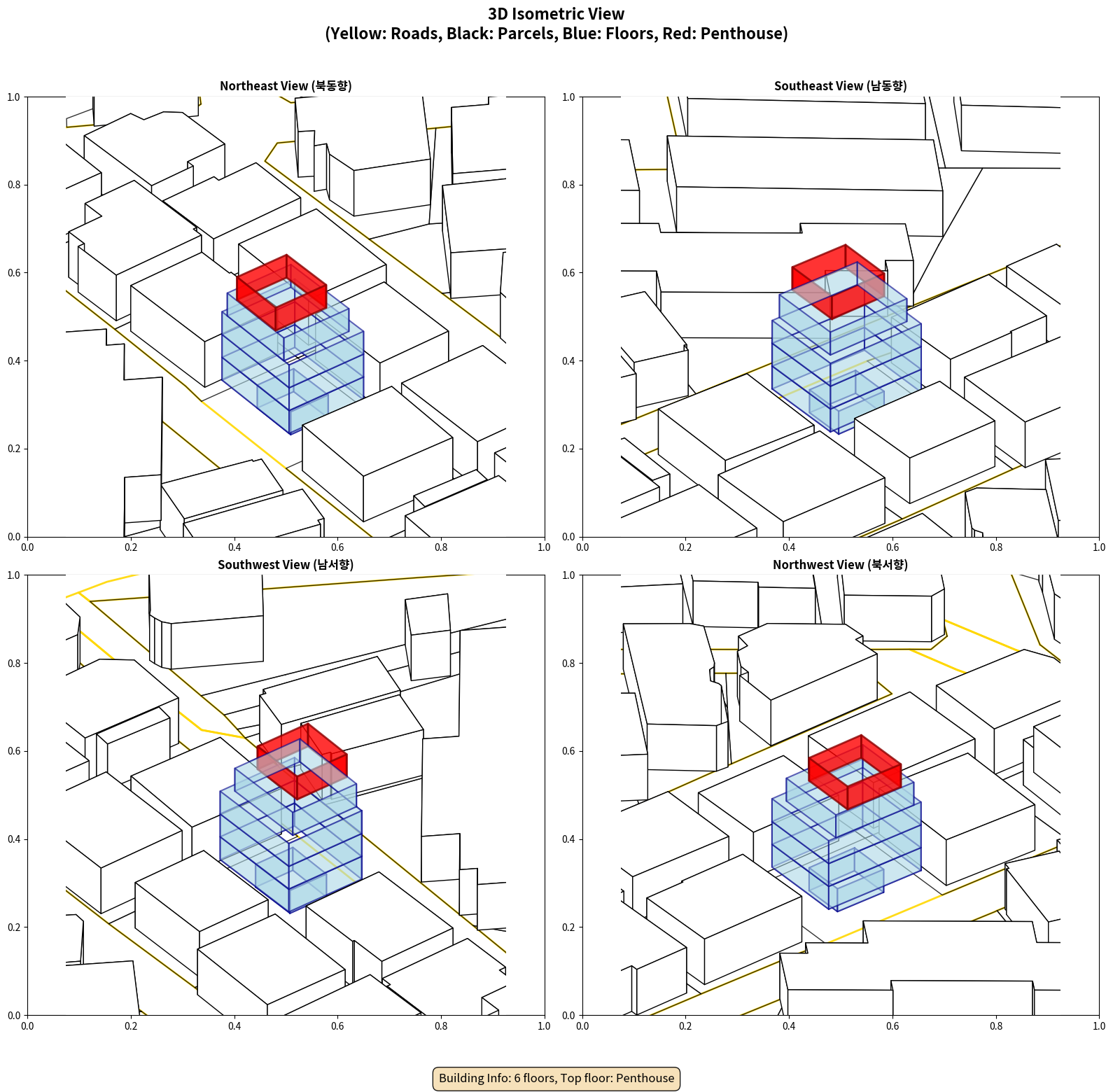 3D Isometric View
(Yellow: Roads, Black: Parcels, Blue: Floors, Red: Penthouse)

Northeast View (북동향)

1.0
0.8
0.6
0.4
0.2
0.0
0.0 0.2 0.4 0.6 0.8 1.0

Southeast View (남동향)

1.0
0.8
0.6
0.4
0.2
0.0
0.0 0.2 0.4 0.6 0.8 1.0

Southwest View (남서향)

1.0
0.8
0.6
0.4
0.2
0.0
0.0 0.2 0.4 0.6 0.8 1.0

Northwest View (북서향)

1.0
0.8
0.6
0.4
0.2
0.0
0.0 0.2 0.4 0.6 0.8 1.0

Building Info: 6 floors, Top floor: Penthouse