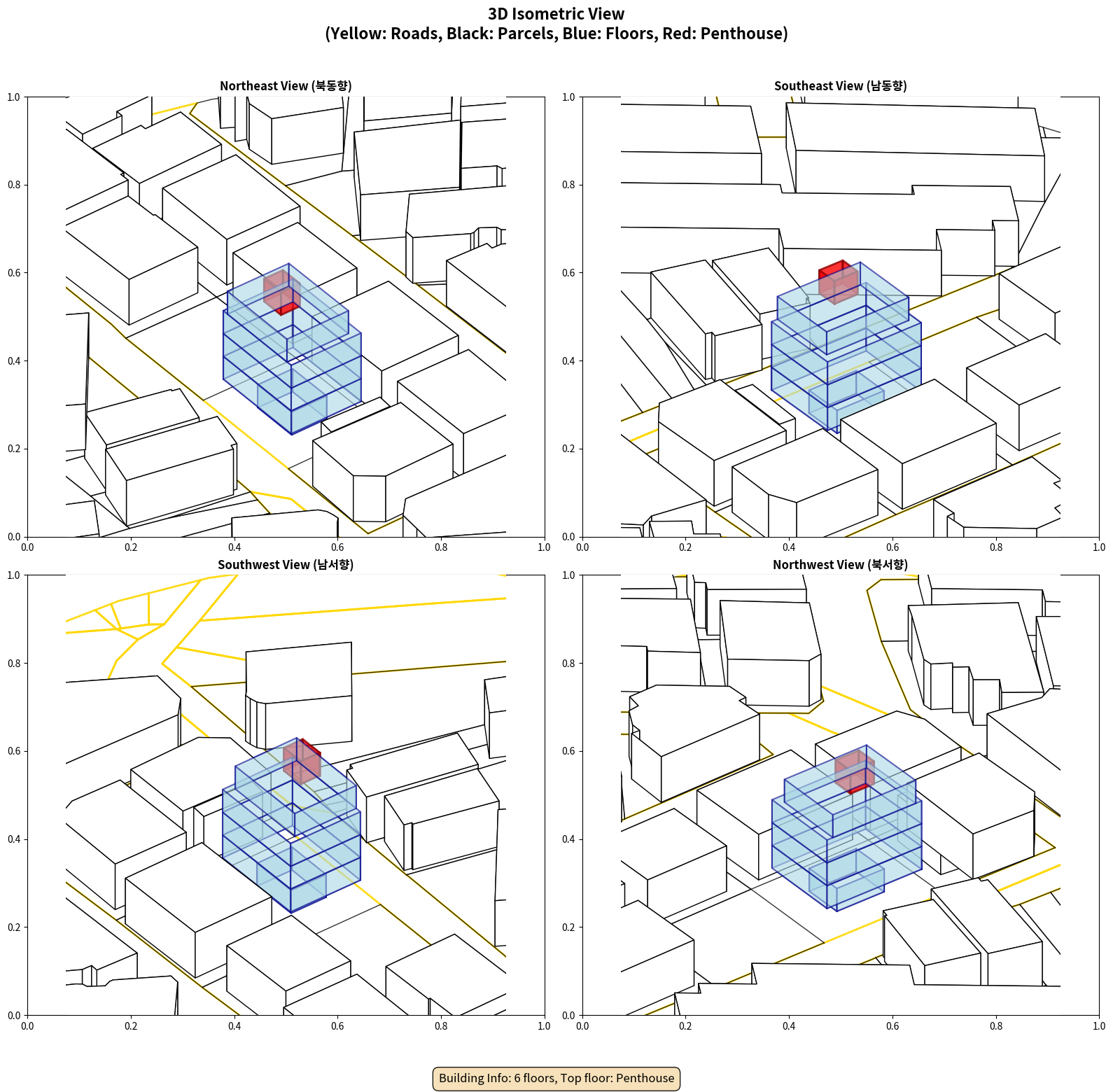 3D Isometric View
(Yellow: Roads, Black: Parcels, Blue: Floors, Red: Penthouse)

Northeast View (북동향)

1.0
0.8
0.6
0.4
0.2
0.0
0.0 0.2 0.4 0.6 0.8 1.0

Southeast View (남동향)

1.0
0.8
0.6
0.4
0.2
0.0
0.0 0.2 0.4 0.6 0.8 1.0

Southwest View (남서향)

1.0
0.8
0.6
0.4
0.2
0.0
0.0 0.2 0.4 0.6 0.8 1.0

Northwest View (북서향)

1.0
0.8
0.6
0.4
0.2
0.0
0.0 0.2 0.4 0.6 0.8 1.0

Building Info: 6 floors, Top floor: Penthouse