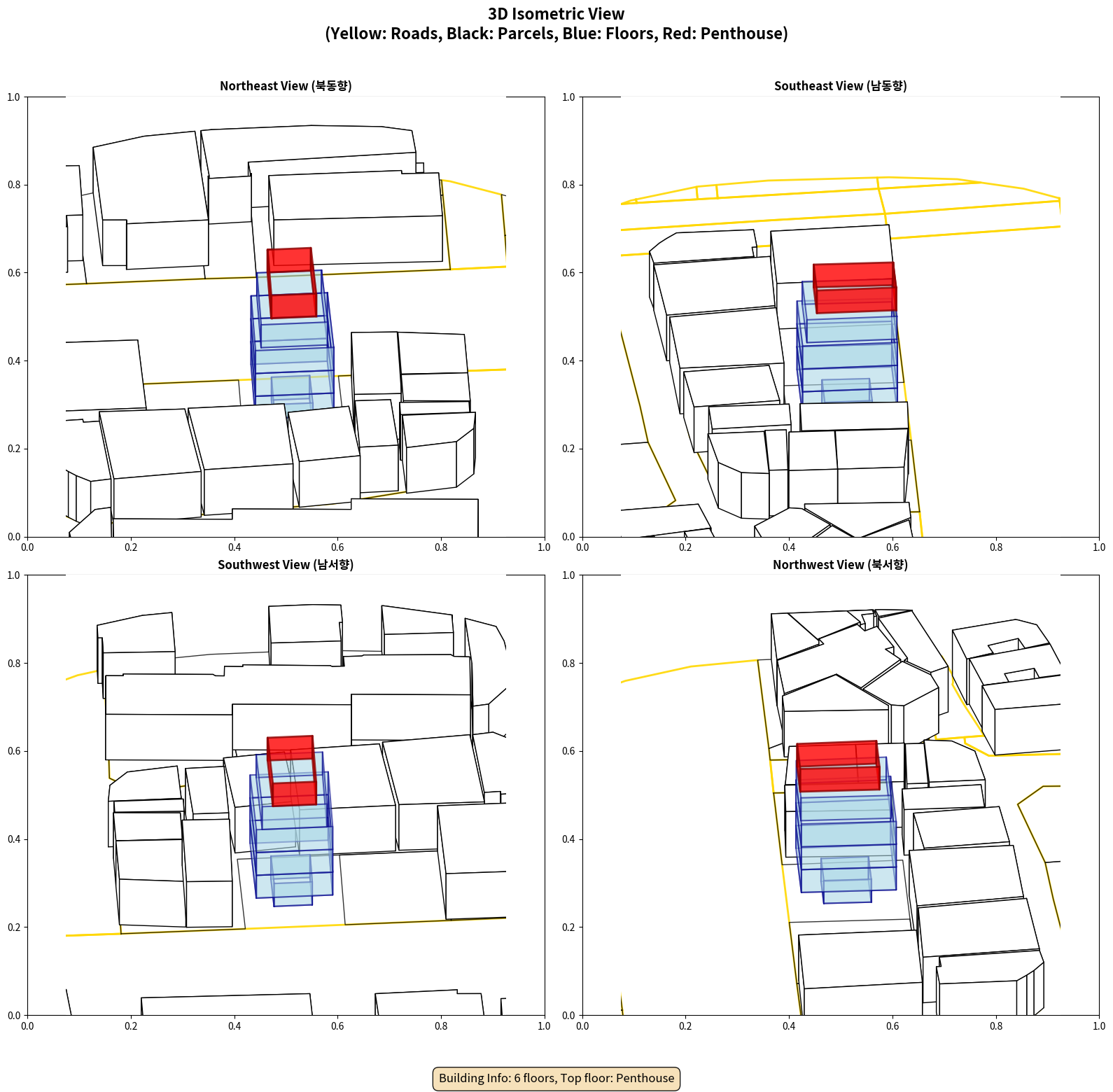 3D Isometric View
(Yellow: Roads, Black: Parcels, Blue: Floors, Red: Penthouse)

Northeast View (북동향)

1.0
0.8
0.6
0.4
0.2
0.0
0.0 0.2 0.4 0.6 0.8 1.0

Southeast View (남동향)

1.0
0.8
0.6
0.4
0.2
0.0
0.0 0.2 0.4 0.6 0.8 1.0

Southwest View (남서향)

1.0
0.8
0.6
0.4
0.2
0.0
0.0 0.2 0.4 0.6 0.8 1.0

Northwest View (북서향)

1.0
0.8
0.6
0.4
0.2
0.0
0.0 0.2 0.4 0.6 0.8 1.0

Building Info: 6 floors, Top floor: Penthouse