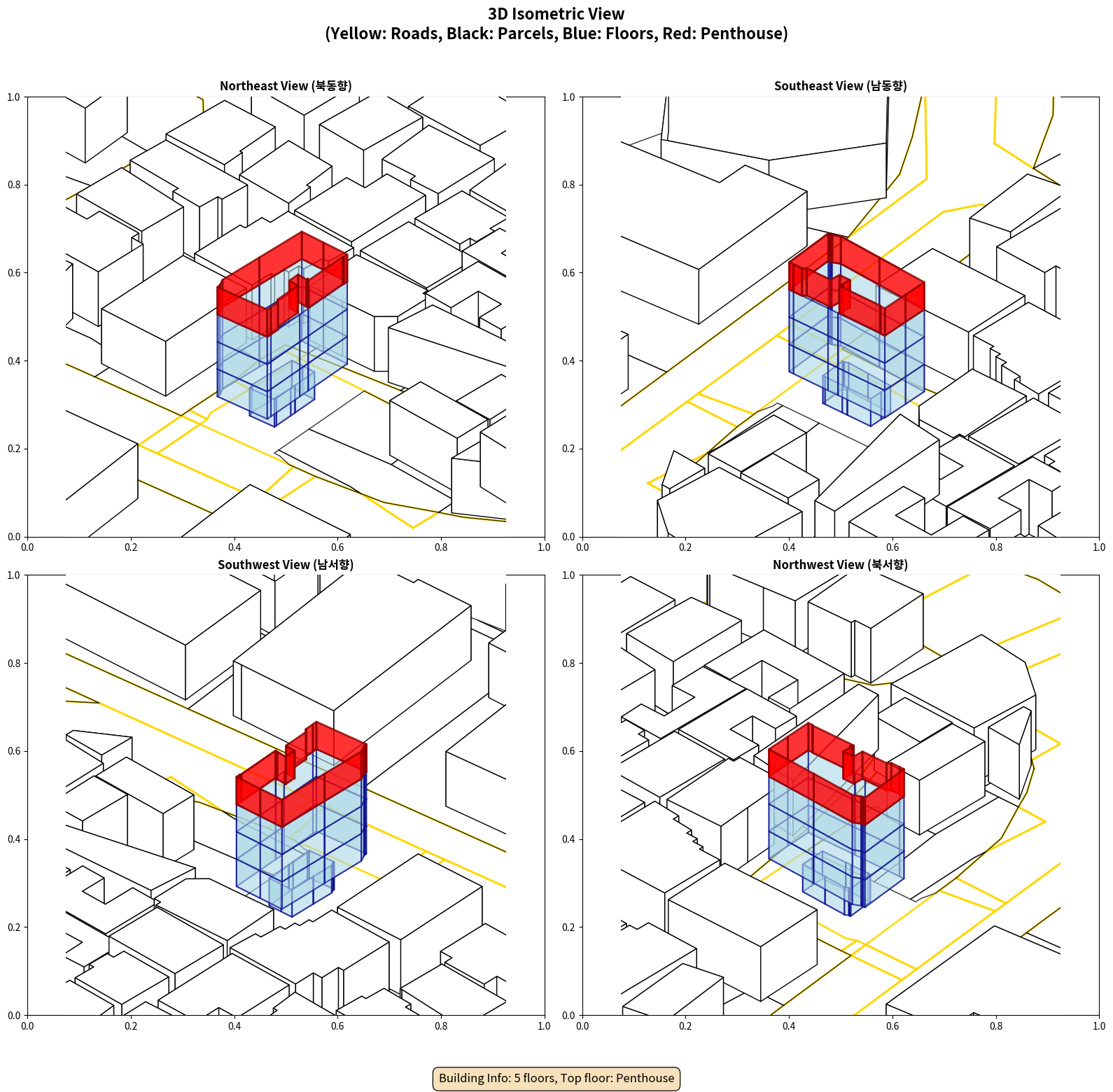 3D Isometric View
(Yellow: Roads, Black: Parcels, Blue: Floors, Red: Penthouse)

Northeast View (북동향)

1.0
0.8
0.6
0.4
0.2
0.0
0.0 0.2 0.4 0.6 0.8 1.0

Southeast View (남동향)

1.0
0.8
0.6
0.4
0.2
0.0
0.0 0.2 0.4 0.6 0.8 1.0

Southwest View (남서향)

1.0
0.8
0.6
0.4
0.2
0.0
0.0 0.2 0.4 0.6 0.8 1.0

Northwest View (북서향)

1.0
0.8
0.6
0.4
0.2
0.0
0.0 0.2 0.4 0.6 0.8 1.0

Building Info: 5 floors, Top floor: Penthouse