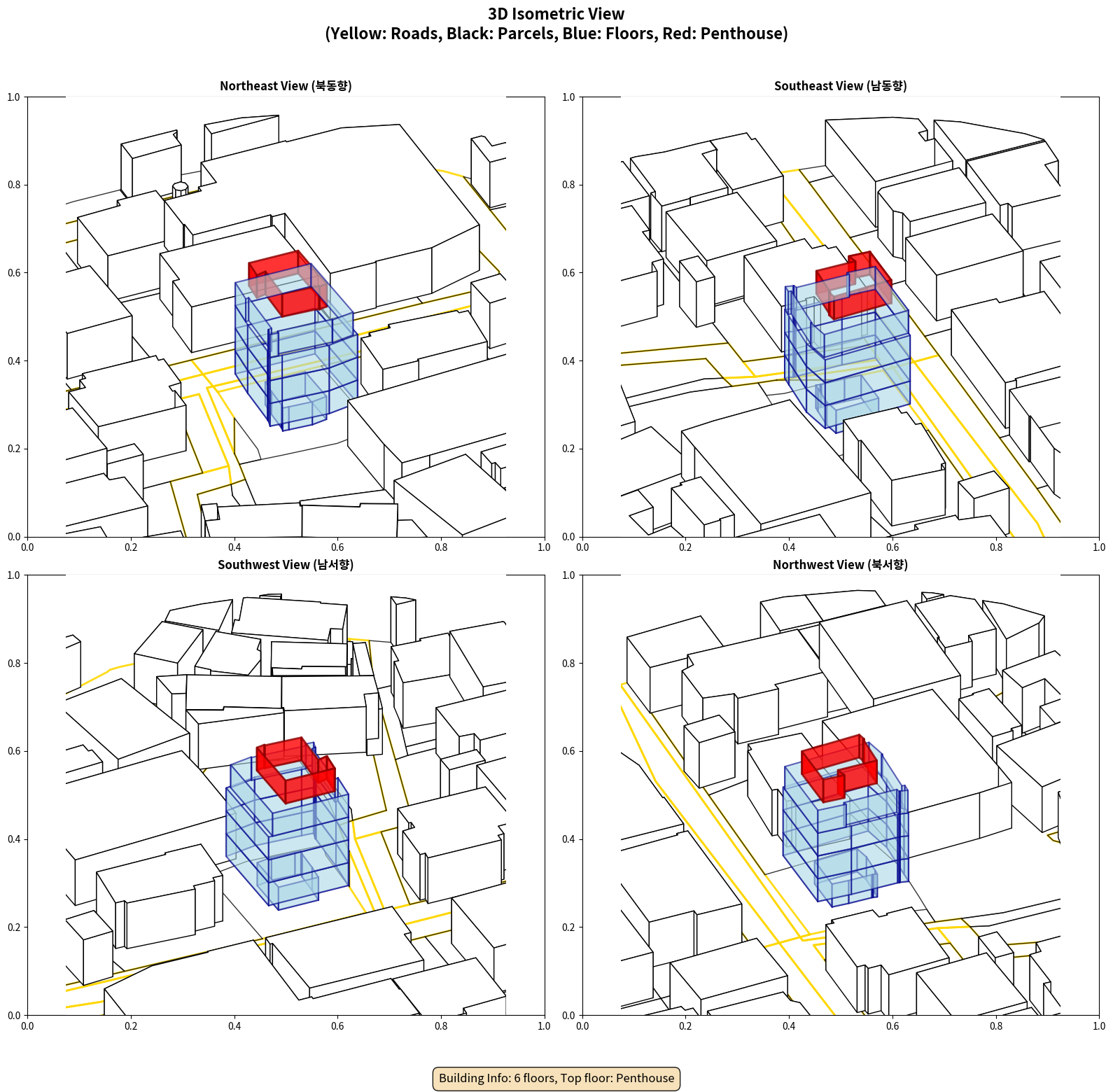 3D Isometric View
(Yellow: Roads, Black: Parcels, Blue: Floors, Red: Penthouse)

Northeast View (북동향)

1.0
0.8
0.6
0.4
0.2
0.0
0.0 0.2 0.4 0.6 0.8 1.0

Southeast View (남동향)

1.0
0.8
0.6
0.4
0.2
0.0
0.0 0.2 0.4 0.6 0.8 1.0

Southwest View (남서향)

1.0
0.8
0.6
0.4
0.2
0.0
0.0 0.2 0.4 0.6 0.8 1.0

Northwest View (북서향)

1.0
0.8
0.6
0.4
0.2
0.0
0.0 0.2 0.4 0.6 0.8 1.0

Building Info: 6 floors, Top floor: Penthouse