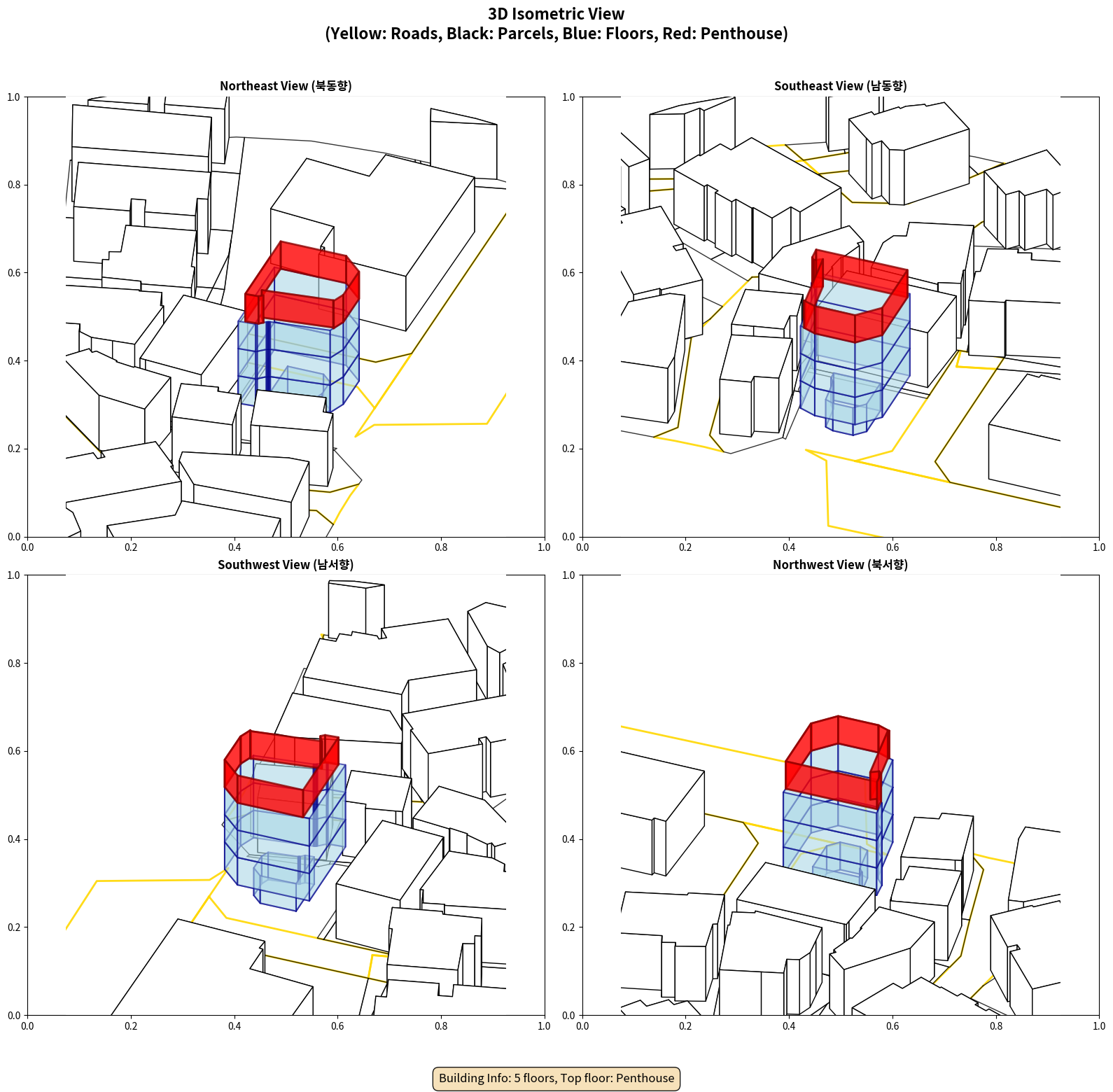 3D Isometric View
(Yellow: Roads, Black: Parcels, Blue: Floors, Red: Penthouse)

Northeast View (북동향)

1.0
0.8
0.6
0.4
0.2
0.0
0.0 0.2 0.4 0.6 0.8 1.0

Southeast View (남동향)

1.0
0.8
0.6
0.4
0.2
0.0
0.0 0.2 0.4 0.6 0.8 1.0

Southwest View (남서향)

1.0
0.8
0.6
0.4
0.2
0.0
0.0 0.2 0.4 0.6 0.8 1.0

Northwest View (북서향)

1.0
0.8
0.6
0.4
0.2
0.0
0.0 0.2 0.4 0.6 0.8 1.0

Building Info: 5 floors, Top floor: Penthouse