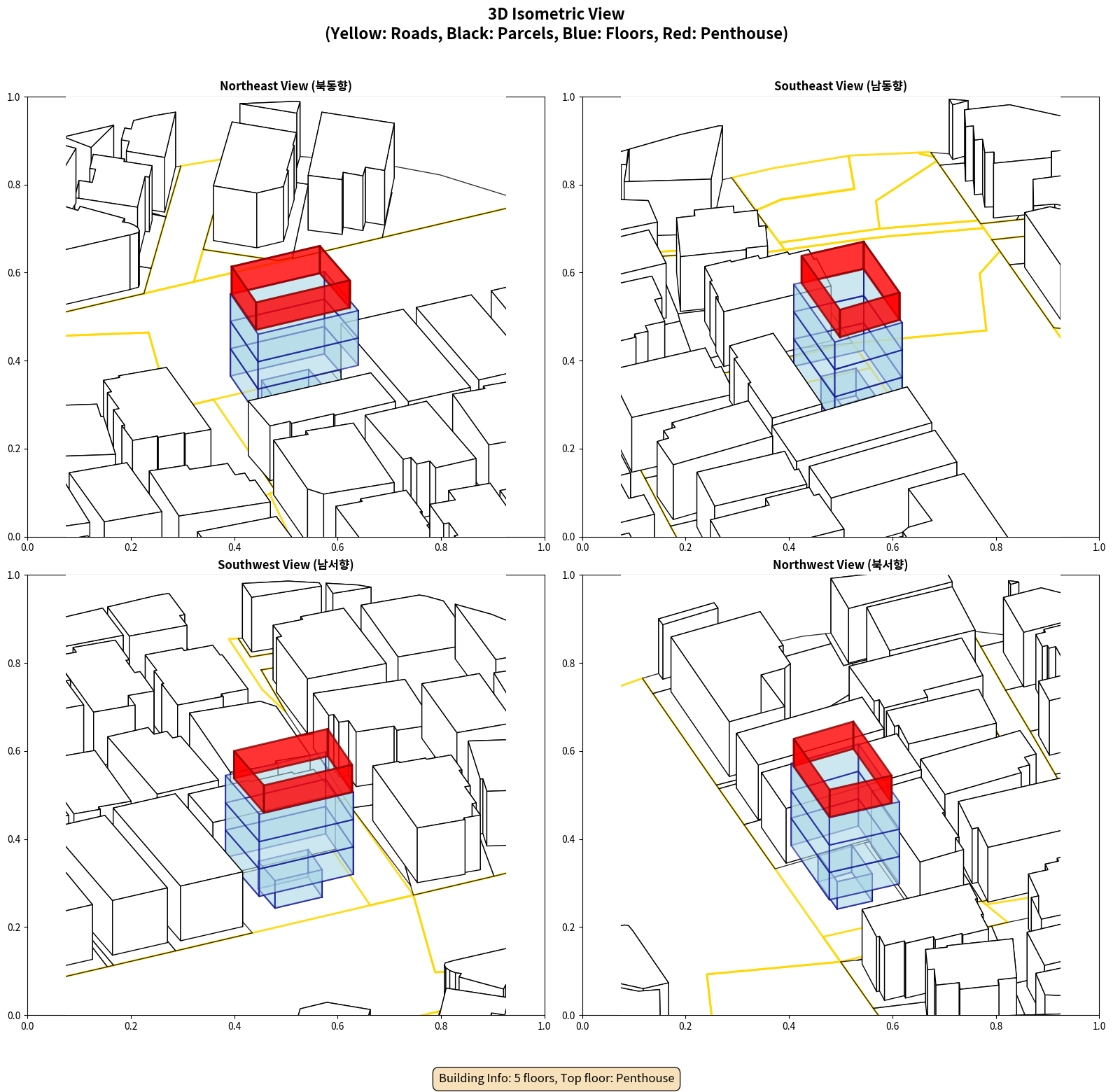 3D Isometric View
(Yellow: Roads, Black: Parcels, Blue: Floors, Red: Penthouse)

Northeast View (북동향)

1.0
0.8
0.6
0.4
0.2
0.0
0.0 0.2 0.4 0.6 0.8 1.0

Southeast View (남동향)

1.0
0.8
0.6
0.4
0.2
0.0
0.0 0.2 0.4 0.6 0.8 1.0

Southwest View (남서향)

1.0
0.8
0.6
0.4
0.2
0.0
0.0 0.2 0.4 0.6 0.8 1.0

Northwest View (북서향)

1.0
0.8
0.6
0.4
0.2
0.0
0.0 0.2 0.4 0.6 0.8 1.0

Building Info: 5 floors, Top floor: Penthouse