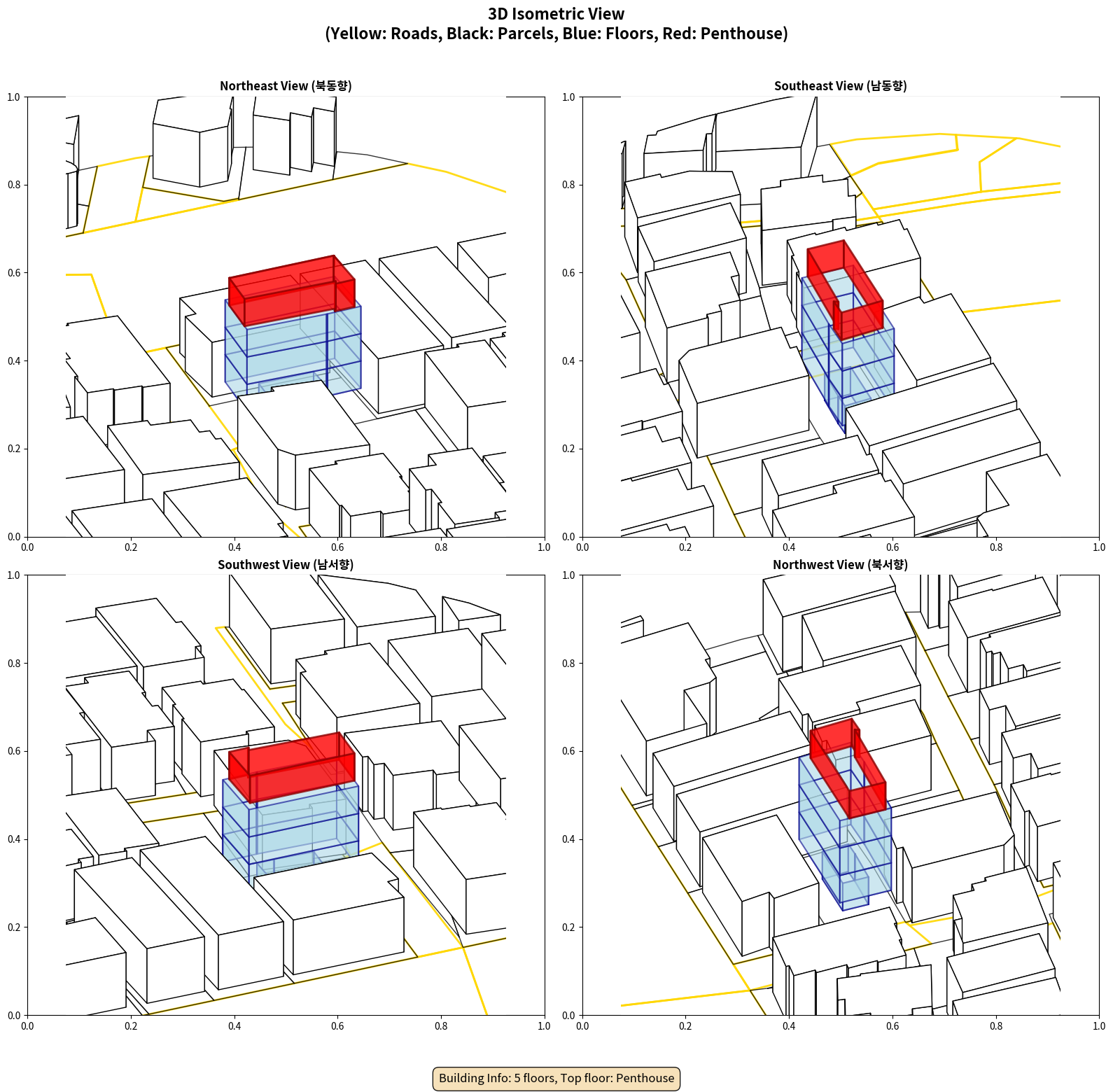 3D Isometric View
(Yellow: Roads, Black: Parcels, Blue: Floors, Red: Penthouse)

Northeast View (북동향)

1.0
0.8
0.6
0.4
0.2
0.0
0.0 0.2 0.4 0.6 0.8 1.0

Southeast View (남동향)

1.0
0.8
0.6
0.4
0.2
0.0
0.0 0.2 0.4 0.6 0.8 1.0

Southwest View (남서향)

1.0
0.8
0.6
0.4
0.2
0.0
0.0 0.2 0.4 0.6 0.8 1.0

Northwest View (북서향)

1.0
0.8
0.6
0.4
0.2
0.0
0.0 0.2 0.4 0.6 0.8 1.0

Building Info: 5 floors, Top floor: Penthouse