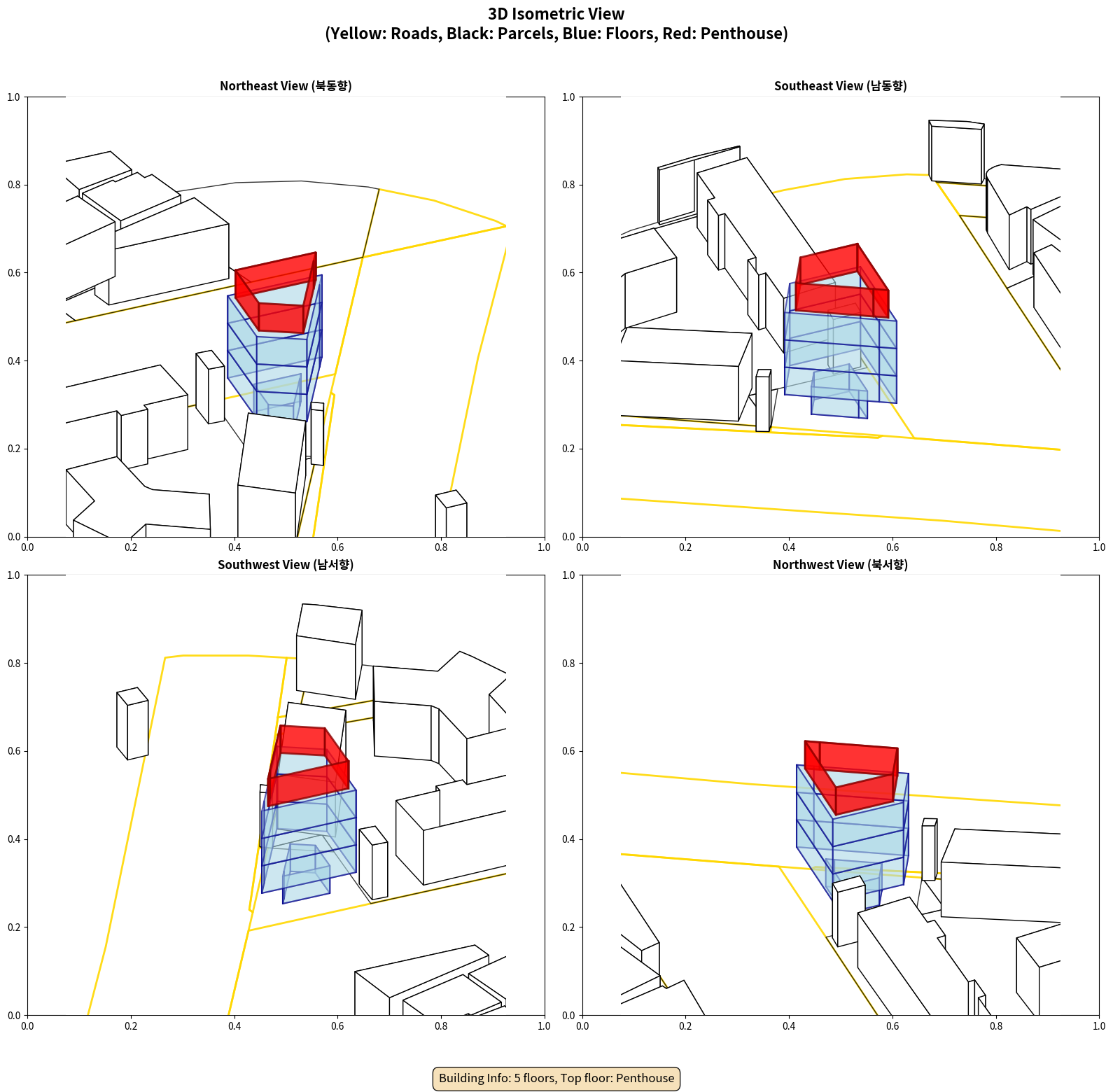 3D Isometric View
(Yellow: Roads, Black: Parcels, Blue: Floors, Red: Penthouse)

Northeast View (북동향)

1.0
0.8
0.6
0.4
0.2
0.0
0.0 0.2 0.4 0.6 0.8 1.0

Southeast View (남동향)

1.0
0.8
0.6
0.4
0.2
0.0
0.0 0.2 0.4 0.6 0.8 1.0

Southwest View (남서향)

1.0
0.8
0.6
0.4
0.2
0.0
0.0 0.2 0.4 0.6 0.8 1.0

Northwest View (북서향)

1.0
0.8
0.6
0.4
0.2
0.0
0.0 0.2 0.4 0.6 0.8 1.0

Building Info: 5 floors, Top floor: Penthouse