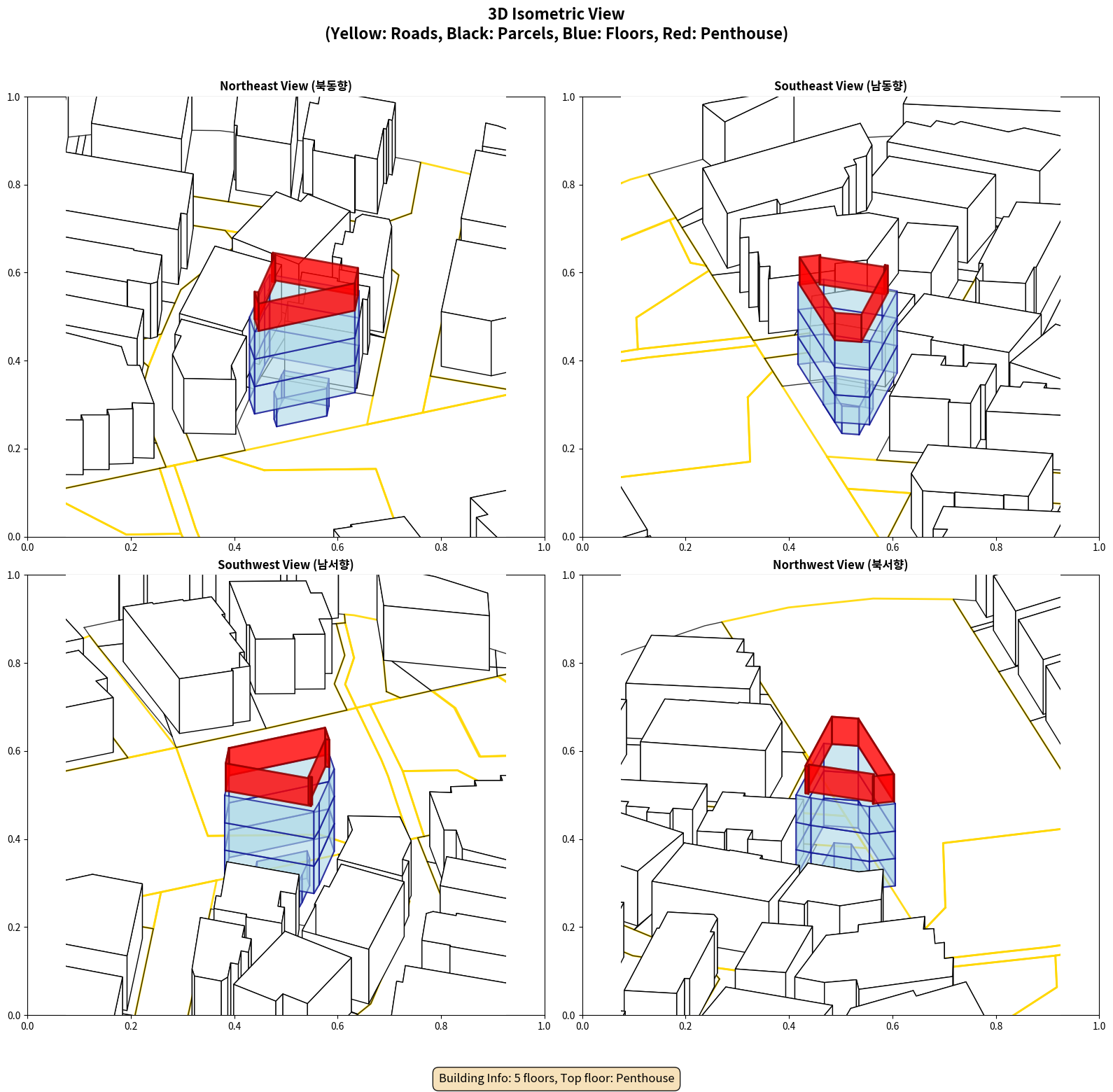 3D Isometric View
(Yellow: Roads, Black: Parcels, Blue: Floors, Red: Penthouse)

Northeast View (북동향)

1.0
0.8
0.6
0.4
0.2
0.0
0.0 0.2 0.4 0.6 0.8 1.0

Southeast View (남동향)

1.0
0.8
0.6
0.4
0.2
0.0
0.0 0.2 0.4 0.6 0.8 1.0

Southwest View (남서향)

1.0
0.8
0.6
0.4
0.2
0.0
0.0 0.2 0.4 0.6 0.8 1.0

Northwest View (북서향)

1.0
0.8
0.6
0.4
0.2
0.0
0.0 0.2 0.4 0.6 0.8 1.0

Building Info: 5 floors, Top floor: Penthouse