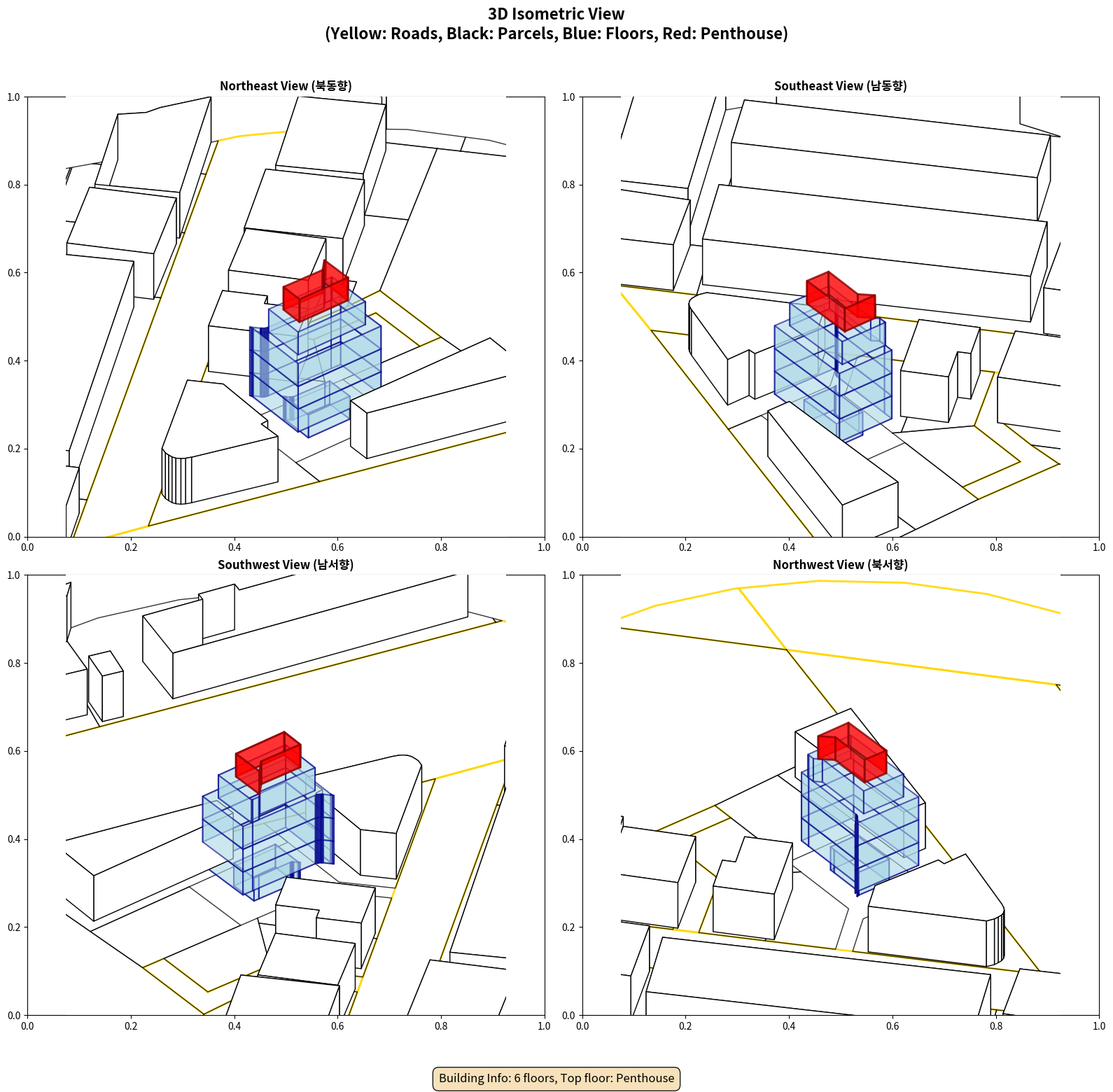 3D Isometric View
(Yellow: Roads, Black: Parcels, Blue: Floors, Red: Penthouse)

Northeast View (북동향)

1.0
0.8
0.6
0.4
0.2
0.0
0.0 0.2 0.4 0.6 0.8 1.0

Southeast View (남동향)

1.0
0.8
0.6
0.4
0.2
0.0
0.0 0.2 0.4 0.6 0.8 1.0

Southwest View (남서향)

1.0
0.8
0.6
0.4
0.2
0.0
0.0 0.2 0.4 0.6 0.8 1.0

Northwest View (북서향)

1.0
0.8
0.6
0.4
0.2
0.0
0.0 0.2 0.4 0.6 0.8 1.0

Building Info: 6 floors, Top floor: Penthouse