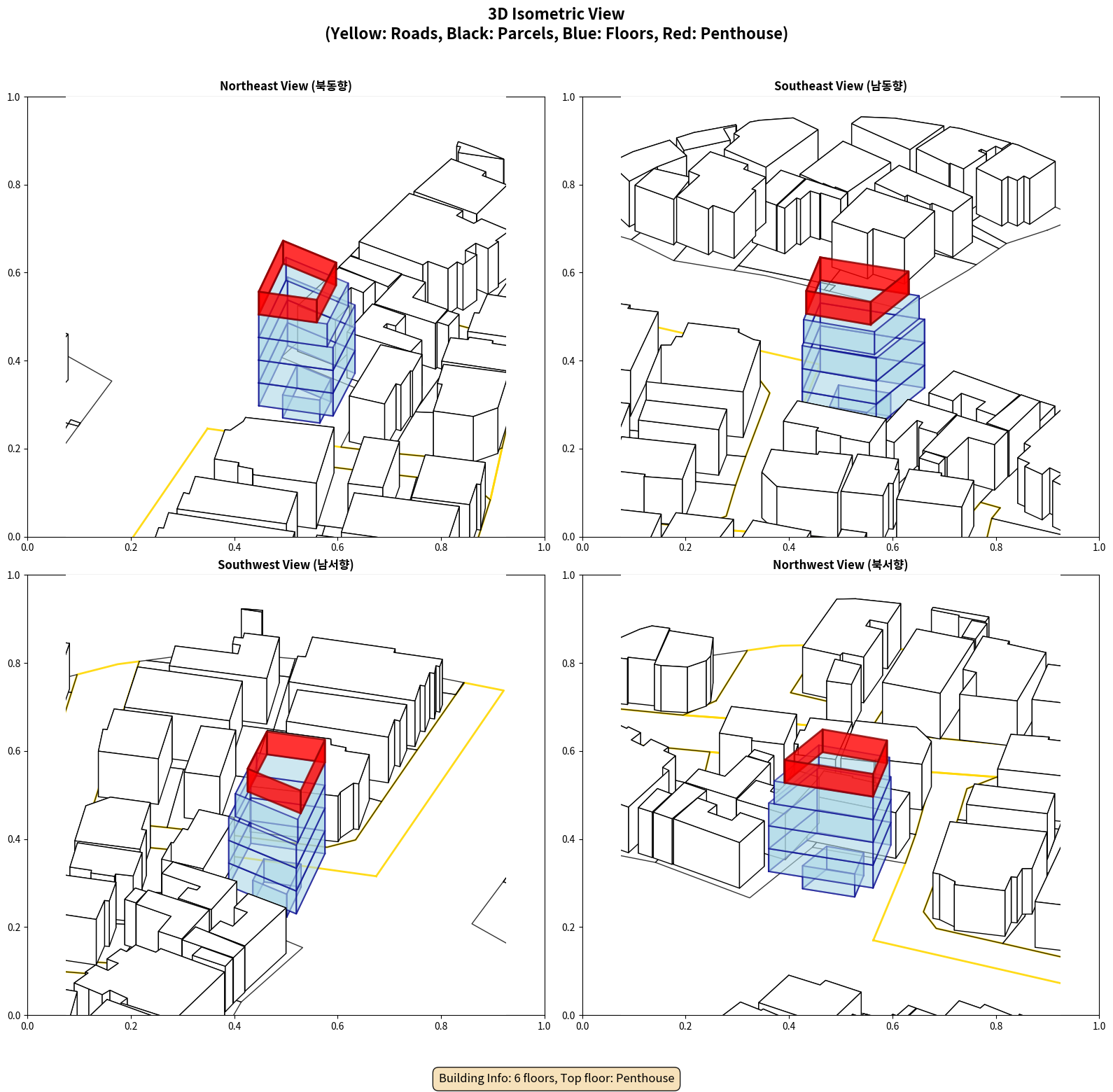 3D Isometric View
(Yellow: Roads, Black: Parcels, Blue: Floors, Red: Penthouse)

Northeast View (북동향)

1.0
0.8
0.6
0.4
0.2
0.0
0.0 0.2 0.4 0.6 0.8 1.0

Southeast View (남동향)

1.0
0.8
0.6
0.4
0.2
0.0
0.0 0.2 0.4 0.6 0.8 1.0

Southwest View (남서향)

1.0
0.8
0.6
0.4
0.2
0.0
0.0 0.2 0.4 0.6 0.8 1.0

Northwest View (북서향)

1.0
0.8
0.6
0.4
0.2
0.0
0.0 0.2 0.4 0.6 0.8 1.0

Building Info: 6 floors, Top floor: Penthouse