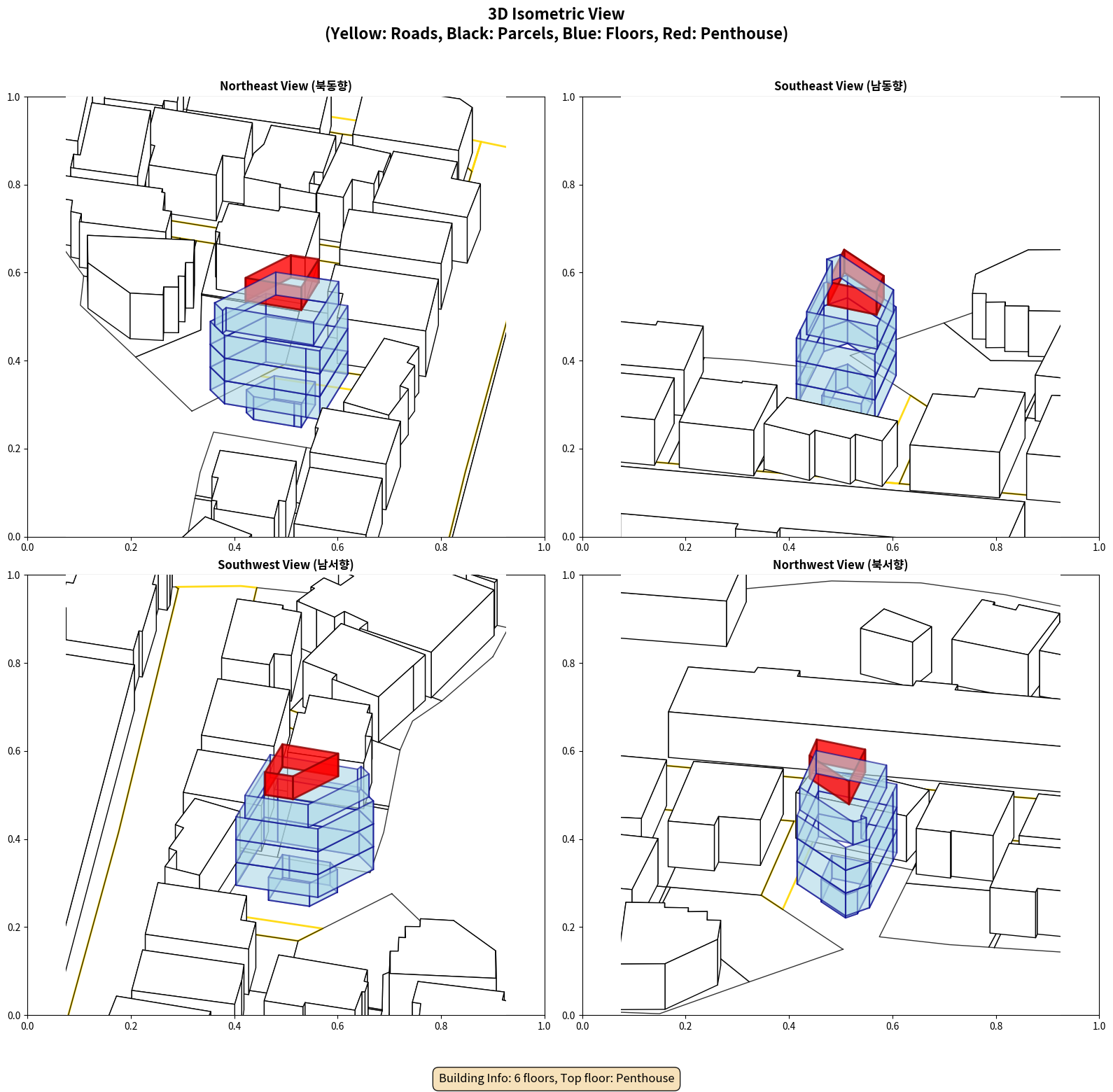 3D Isometric View
(Yellow: Roads, Black: Parcels, Blue: Floors, Red: Penthouse)

Northeast View (북동향)

1.0
0.8
0.6
0.4
0.2
0.0
0.0 0.2 0.4 0.6 0.8 1.0

Southeast View (남동향)

1.0
0.8
0.6
0.4
0.2
0.0
0.0 0.2 0.4 0.6 0.8 1.0

Southwest View (남서향)

1.0
0.8
0.6
0.4
0.2
0.0
0.0 0.2 0.4 0.6 0.8 1.0

Northwest View (북서향)

1.0
0.8
0.6
0.4
0.2
0.0
0.0 0.2 0.4 0.6 0.8 1.0

Building Info: 6 floors, Top floor: Penthouse