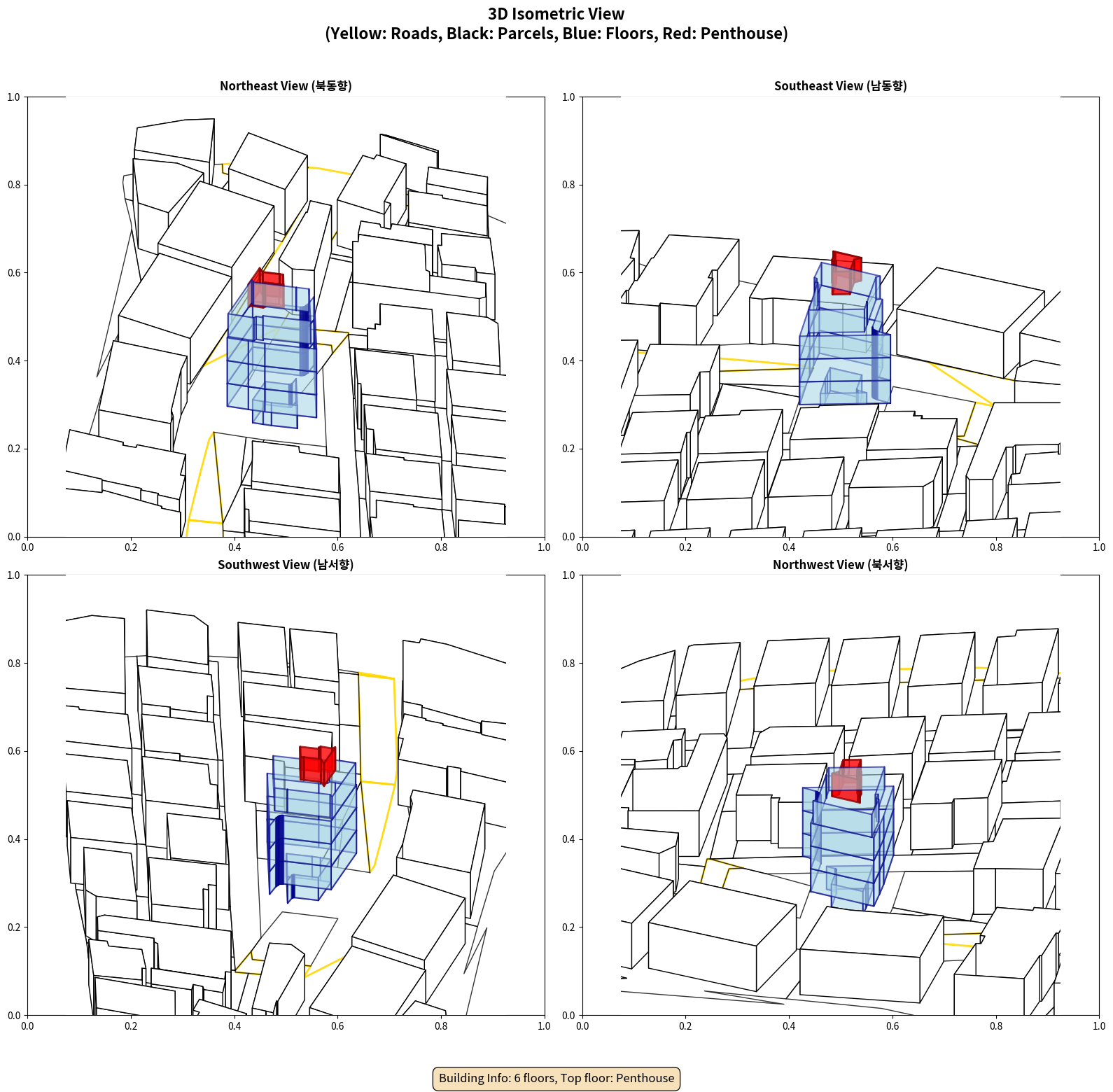 3D Isometric View
(Yellow: Roads, Black: Parcels, Blue: Floors, Red: Penthouse)

Northeast View (북동향)

1.0
0.8
0.6
0.4
0.2
0.0
0.0 0.2 0.4 0.6 0.8 1.0

Southeast View (남동향)

1.0
0.8
0.6
0.4
0.2
0.0
0.0 0.2 0.4 0.6 0.8 1.0

Southwest View (남서향)

1.0
0.8
0.6
0.4
0.2
0.0
0.0 0.2 0.4 0.6 0.8 1.0

Northwest View (북서향)

1.0
0.8
0.6
0.4
0.2
0.0
0.0 0.2 0.4 0.6 0.8 1.0

Building Info: 6 floors, Top floor: Penthouse