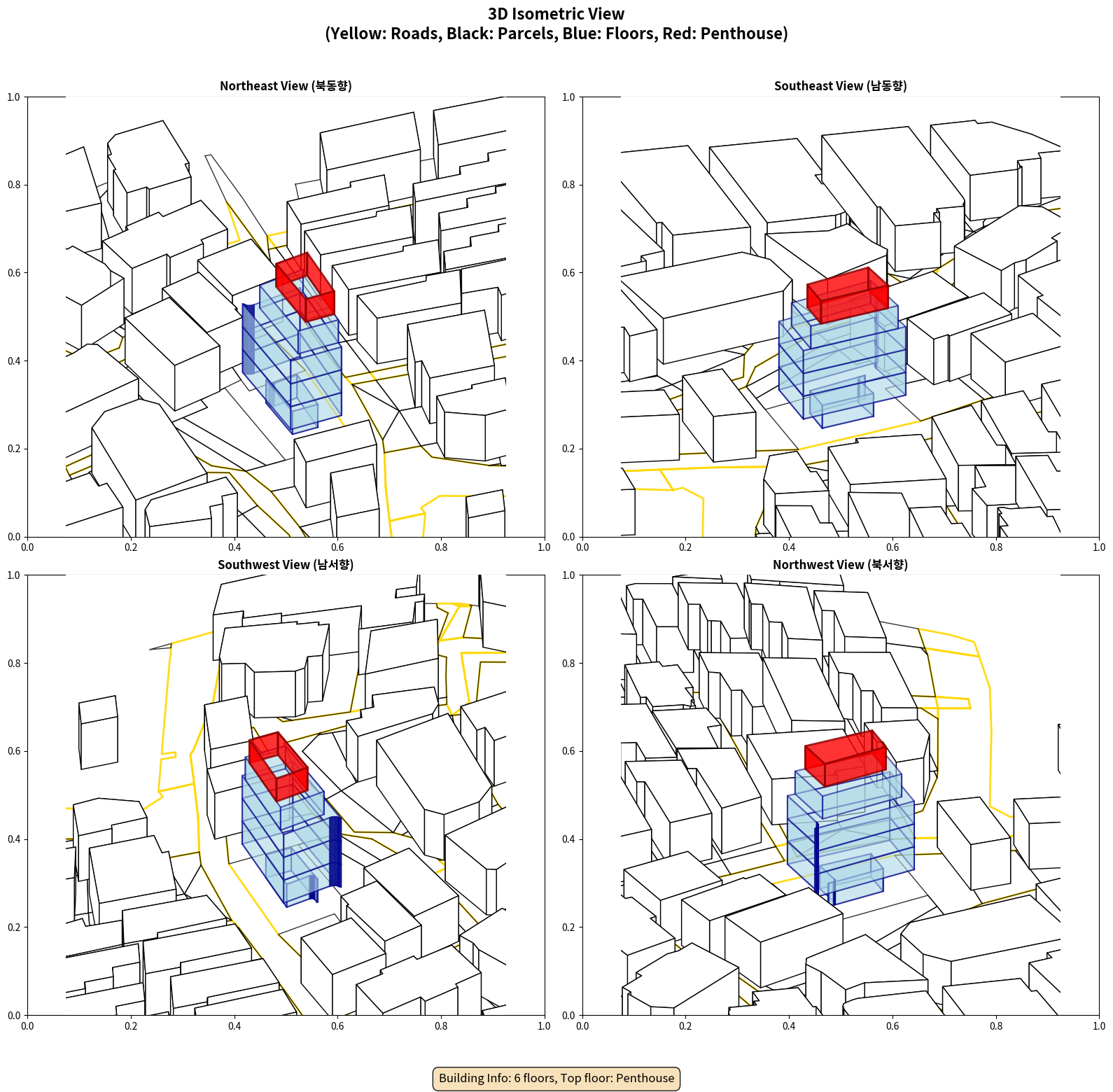 3D Isometric View
(Yellow: Roads, Black: Parcels, Blue: Floors, Red: Penthouse)

Northeast View (북동향)

1.0
0.8
0.6
0.4
0.2
0.0
0.0 0.2 0.4 0.6 0.8 1.0

Southeast View (남동향)

1.0
0.8
0.6
0.4
0.2
0.0
0.0 0.2 0.4 0.6 0.8 1.0

Southwest View (남서향)

1.0
0.8
0.6
0.4
0.2
0.0
0.0 0.2 0.4 0.6 0.8 1.0

Northwest View (북서향)

1.0
0.8
0.6
0.4
0.2
0.0
0.0 0.2 0.4 0.6 0.8 1.0

Building Info: 6 floors, Top floor: Penthouse