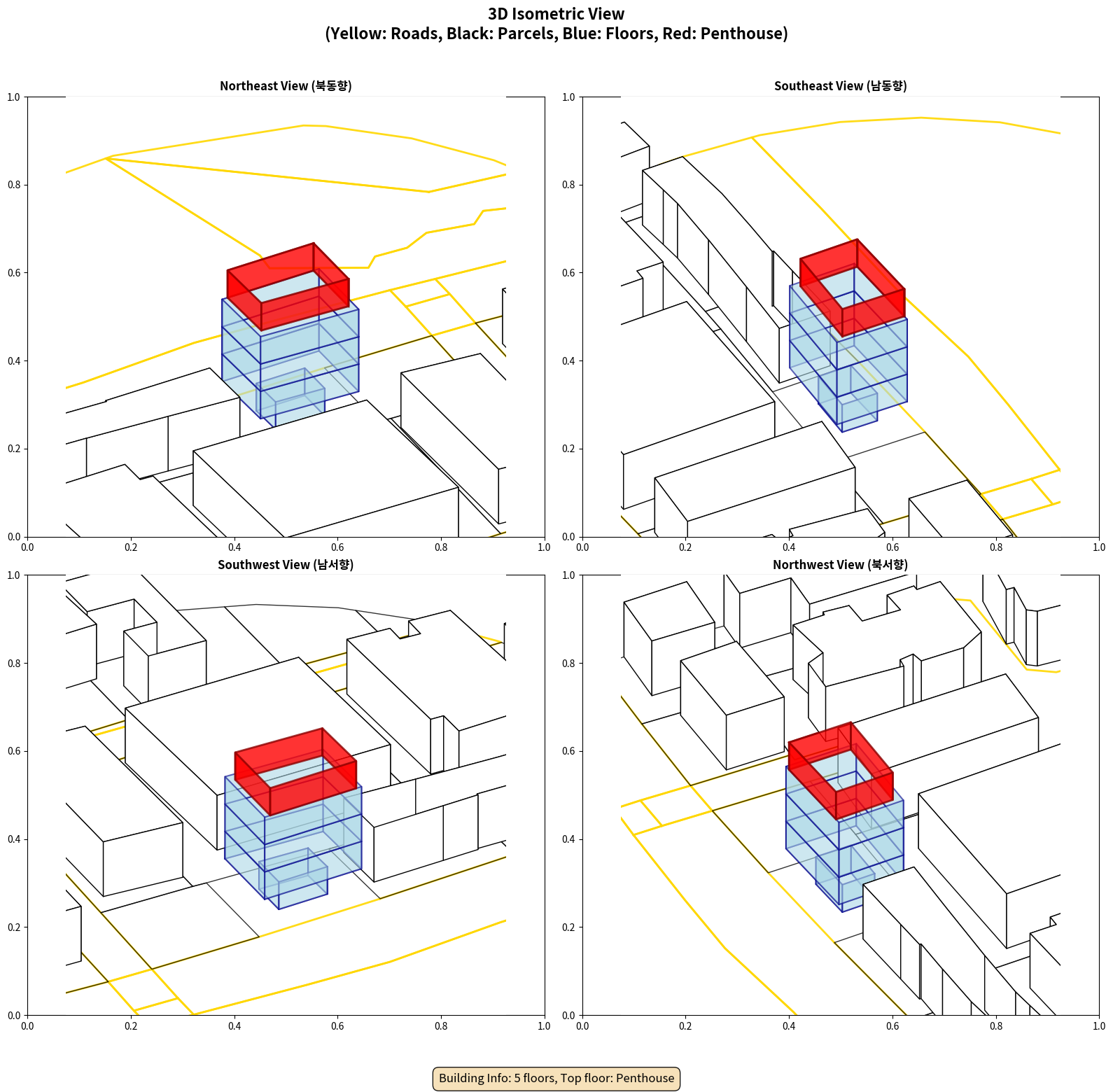 3D Isometric View
(Yellow: Roads, Black: Parcels, Blue: Floors, Red: Penthouse)

Northeast View (북동향)

1.0
0.8
0.6
0.4
0.2
0.0
0.0 0.2 0.4 0.6 0.8 1.0

Southeast View (남동향)

1.0
0.8
0.6
0.4
0.2
0.0
0.0 0.2 0.4 0.6 0.8 1.0

Southwest View (남서향)

1.0
0.8
0.6
0.4
0.2
0.0
0.0 0.2 0.4 0.6 0.8 1.0

Northwest View (북서향)

1.0
0.8
0.6
0.4
0.2
0.0
0.0 0.2 0.4 0.6 0.8 1.0

Building Info: 5 floors, Top floor: Penthouse