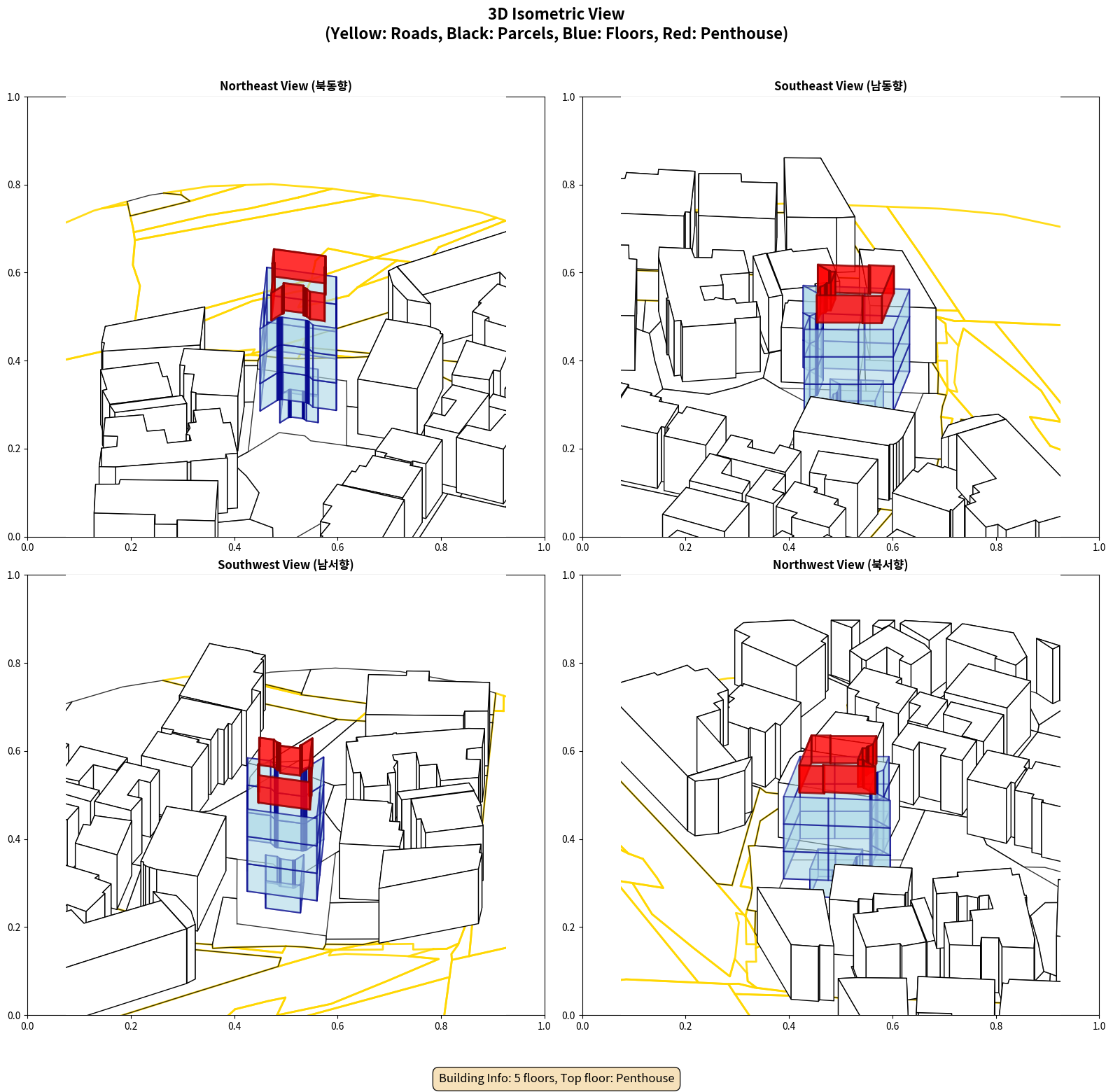 3D Isometric View
(Yellow: Roads, Black: Parcels, Blue: Floors, Red: Penthouse)

Northeast View (북동향)

1.0
0.8
0.6
0.4
0.2
0.0
0.0 0.2 0.4 0.6 0.8 1.0

Southeast View (남동향)

1.0
0.8
0.6
0.4
0.2
0.0
0.0 0.2 0.4 0.6 0.8 1.0

Southwest View (남서향)

1.0
0.8
0.6
0.4
0.2
0.0
0.0 0.2 0.4 0.6 0.8 1.0

Northwest View (북서향)

1.0
0.8
0.6
0.4
0.2
0.0
0.0 0.2 0.4 0.6 0.8 1.0

Building Info: 5 floors, Top floor: Penthouse