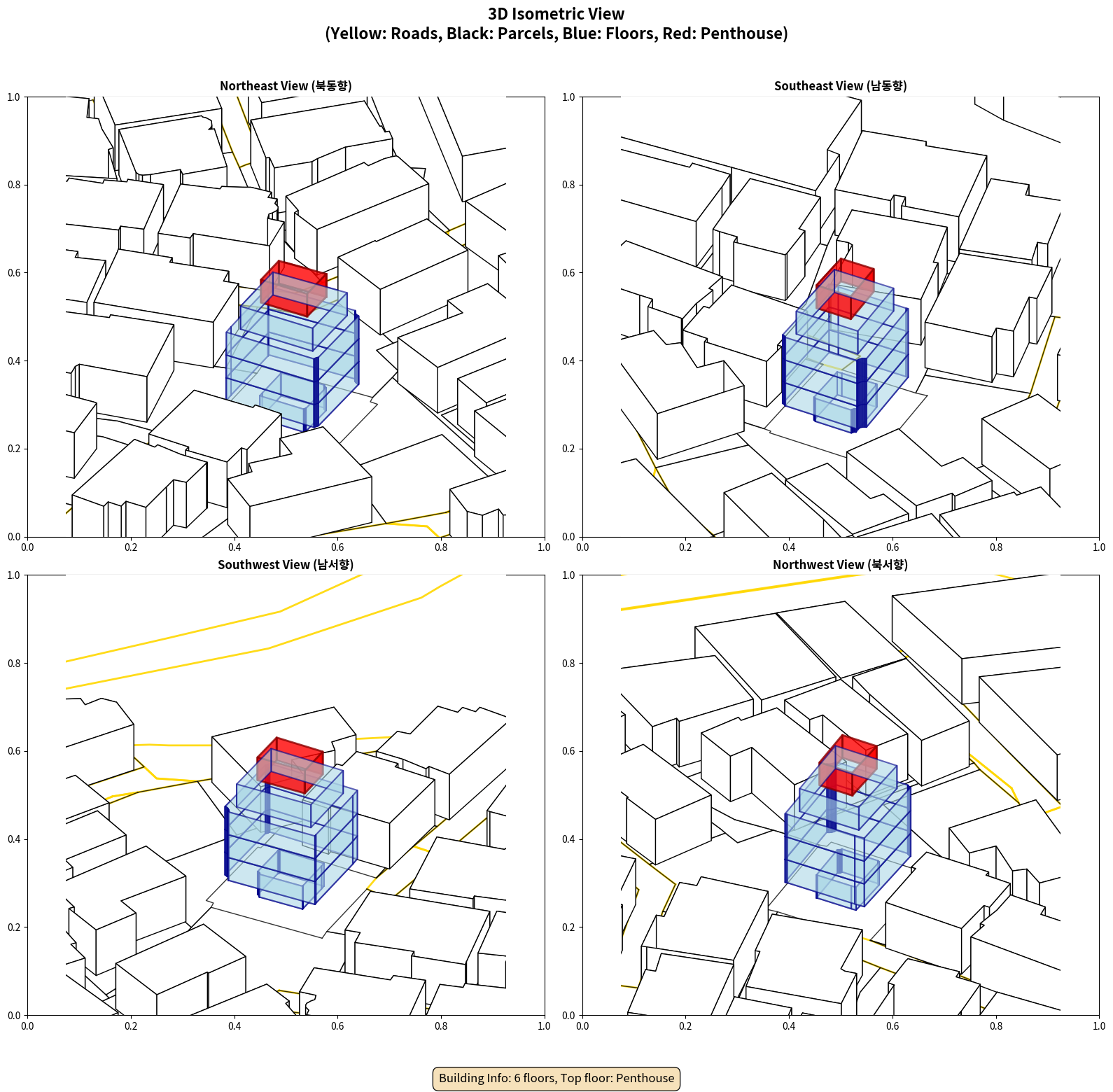 3D Isometric View
(Yellow: Roads, Black: Parcels, Blue: Floors, Red: Penthouse)

Northeast View (북동향)

1.0
0.8
0.6
0.4
0.2
0.0
0.0 0.2 0.4 0.6 0.8 1.0

Southeast View (남동향)

1.0
0.8
0.6
0.4
0.2
0.0
0.0 0.2 0.4 0.6 0.8 1.0

Southwest View (남서향)

1.0
0.8
0.6
0.4
0.2
0.0
0.0 0.2 0.4 0.6 0.8 1.0

Northwest View (북서향)

1.0
0.8
0.6
0.4
0.2
0.0
0.0 0.2 0.4 0.6 0.8 1.0

Building Info: 6 floors, Top floor: Penthouse