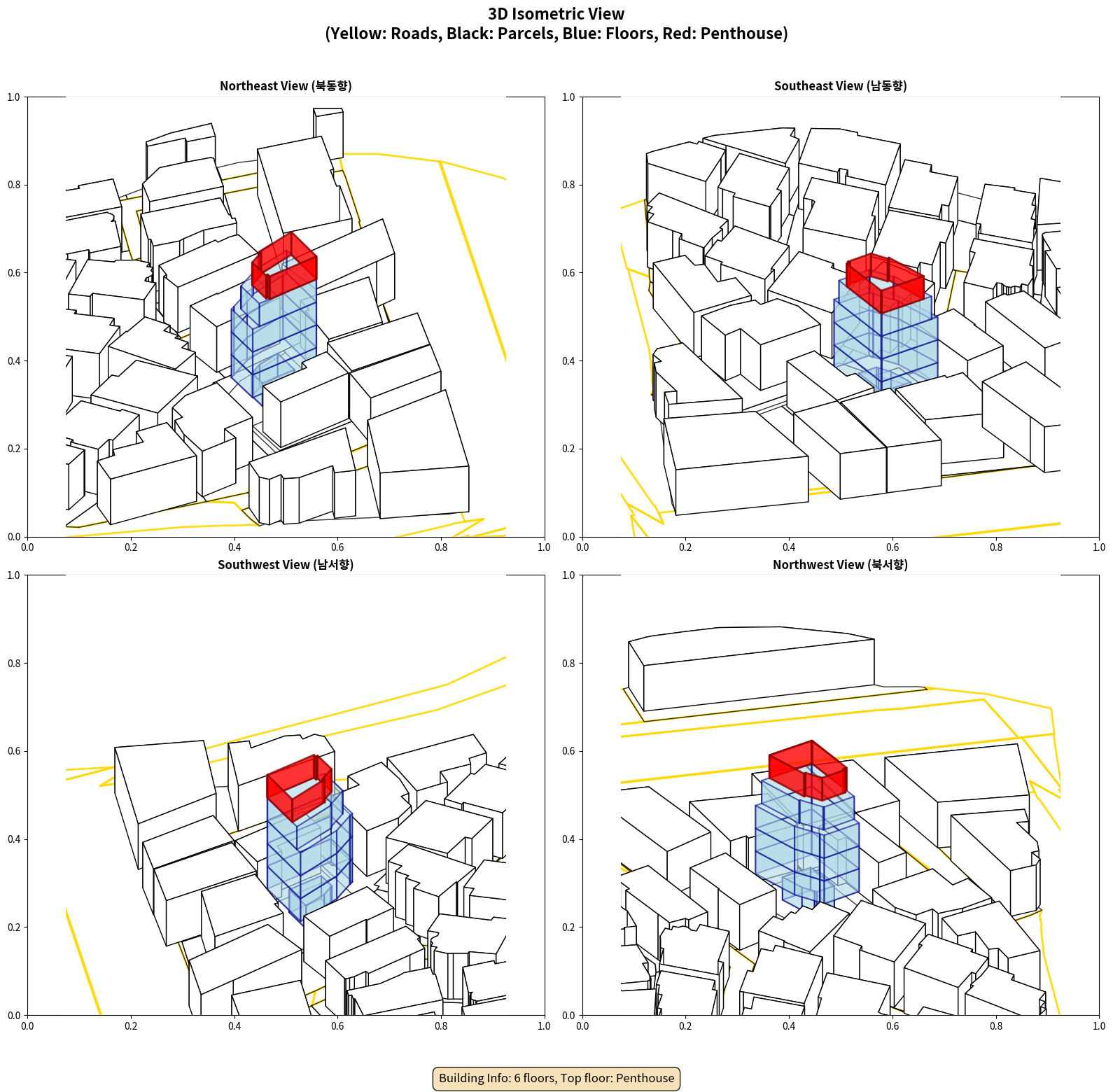 3D Isometric View
(Yellow: Roads, Black: Parcels, Blue: Floors, Red: Penthouse)

Northeast View (북동향)

1.0
0.8
0.6
0.4
0.2
0.0
0.0 0.2 0.4 0.6 0.8 1.0

Southeast View (남동향)

1.0
0.8
0.6
0.4
0.2
0.0
0.0 0.2 0.4 0.6 0.8 1.0

Southwest View (남서향)

1.0
0.8
0.6
0.4
0.2
0.0
0.0 0.2 0.4 0.6 0.8 1.0

Northwest View (북서향)

1.0
0.8
0.6
0.4
0.2
0.0
0.0 0.2 0.4 0.6 0.8 1.0

Building Info: 6 floors, Top floor: Penthouse