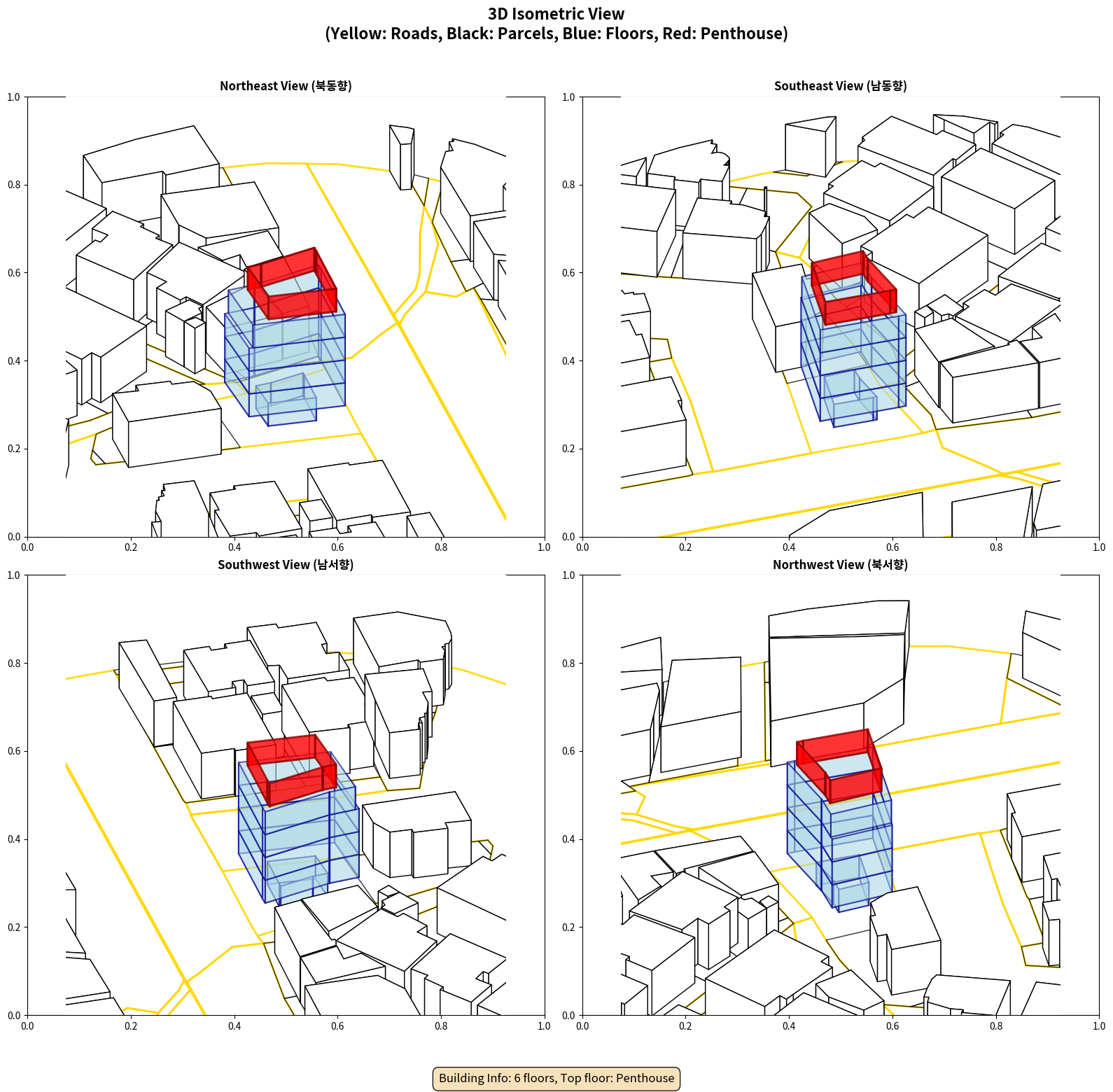 3D Isometric View
(Yellow: Roads, Black: Parcels, Blue: Floors, Red: Penthouse)

Northeast View (북동향)

1.0
0.8
0.6
0.4
0.2
0.0
0.0 0.2 0.4 0.6 0.8 1.0

Southeast View (남동향)

1.0
0.8
0.6
0.4
0.2
0.0
0.0 0.2 0.4 0.6 0.8 1.0

Southwest View (남서향)

1.0
0.8
0.6
0.4
0.2
0.0
0.0 0.2 0.4 0.6 0.8 1.0

Northwest View (북서향)

1.0
0.8
0.6
0.4
0.2
0.0
0.0 0.2 0.4 0.6 0.8 1.0

Building Info: 6 floors, Top floor: Penthouse