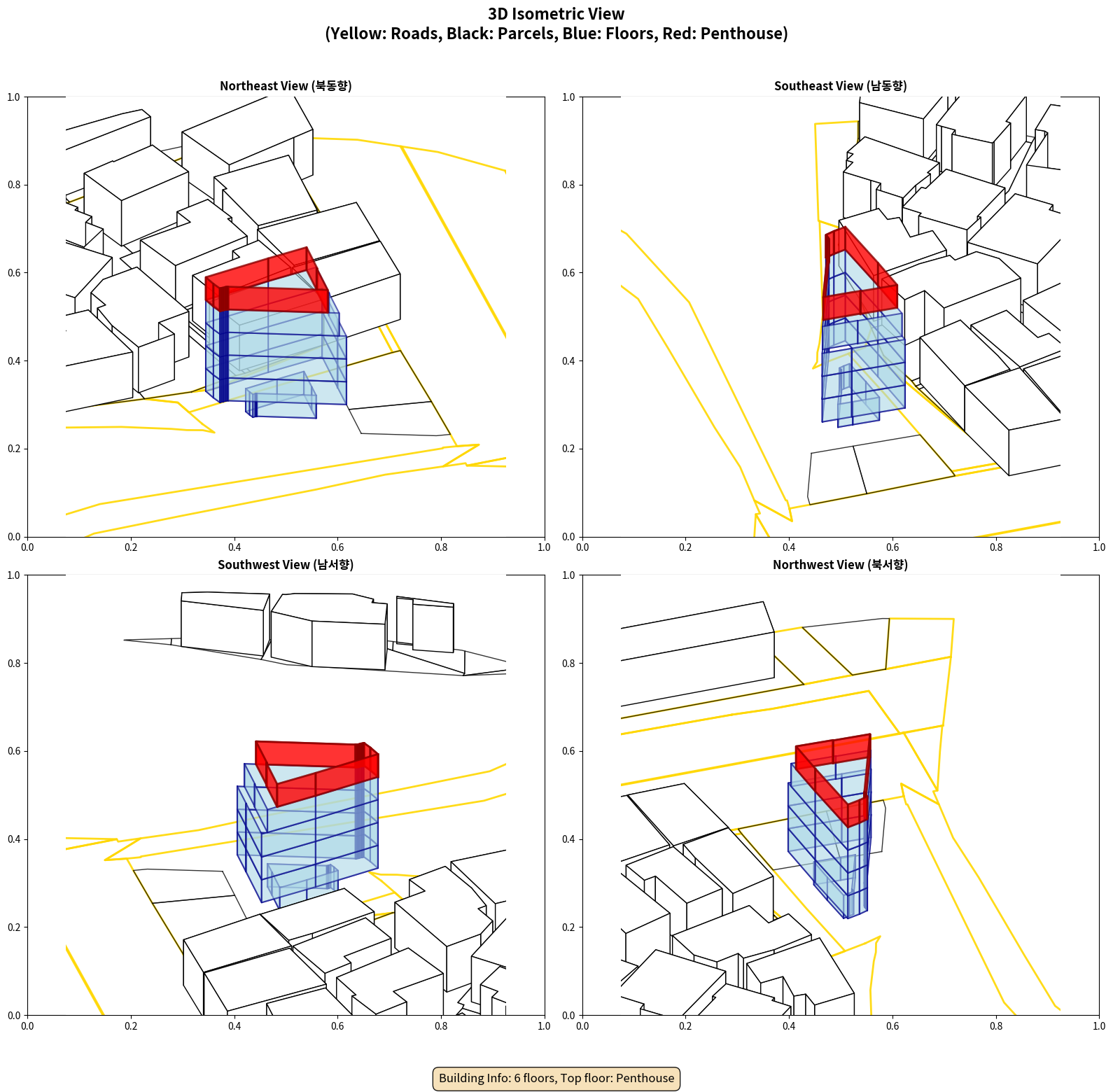 3D Isometric View
(Yellow: Roads, Black: Parcels, Blue: Floors, Red: Penthouse)

Northeast View (북동향)

1.0
0.8
0.6
0.4
0.2
0.0
0.0 0.2 0.4 0.6 0.8 1.0

Southeast View (남동향)

1.0
0.8
0.6
0.4
0.2
0.0
0.0 0.2 0.4 0.6 0.8 1.0

Southwest View (남서향)

1.0
0.8
0.6
0.4
0.2
0.0
0.0 0.2 0.4 0.6 0.8 1.0

Northwest View (북서향)

1.0
0.8
0.6
0.4
0.2
0.0
0.0 0.2 0.4 0.6 0.8 1.0

Building Info: 6 floors, Top floor: Penthouse