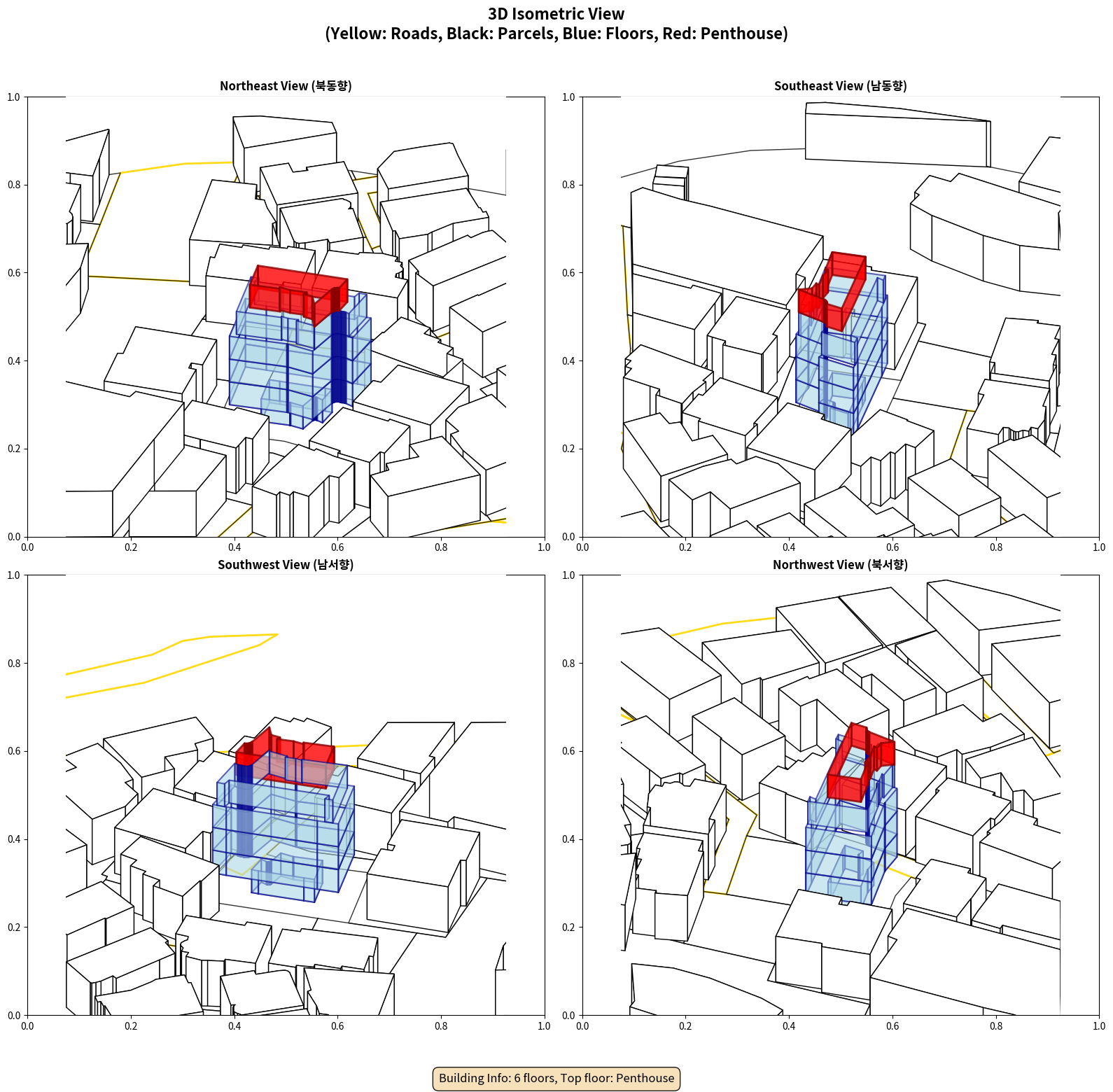 3D Isometric View
(Yellow: Roads, Black: Parcels, Blue: Floors, Red: Penthouse)

Northeast View (북동향)

1.0
0.8
0.6
0.4
0.2
0.0
0.0 0.2 0.4 0.6 0.8 1.0

Southeast View (남동향)

1.0
0.8
0.6
0.4
0.2
0.0
0.0 0.2 0.4 0.6 0.8 1.0

Southwest View (남서향)

1.0
0.8
0.6
0.4
0.2
0.0
0.0 0.2 0.4 0.6 0.8 1.0

Northwest View (북서향)

1.0
0.8
0.6
0.4
0.2
0.0
0.0 0.2 0.4 0.6 0.8 1.0

Building Info: 6 floors, Top floor: Penthouse