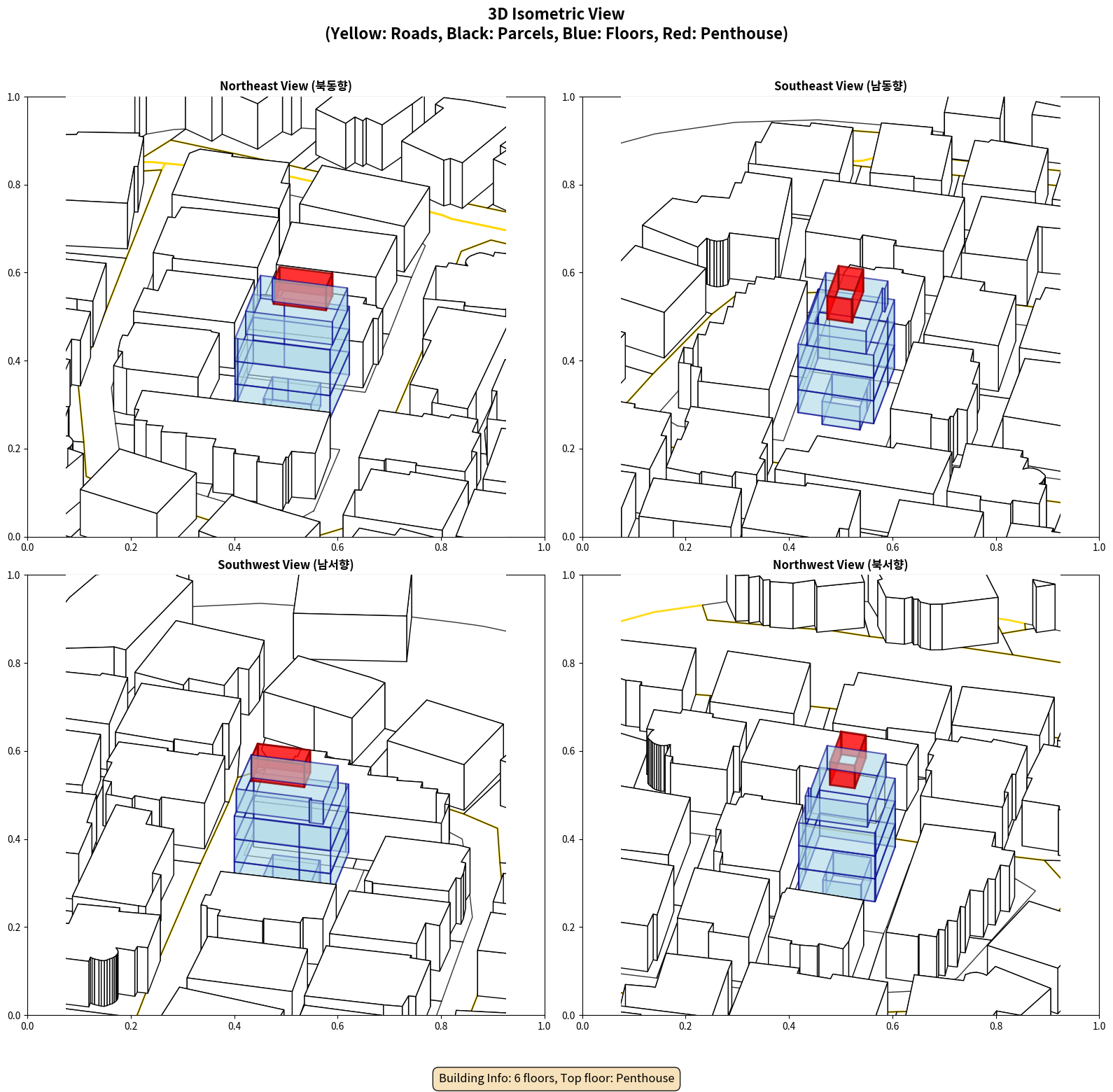 3D Isometric View
(Yellow: Roads, Black: Parcels, Blue: Floors, Red: Penthouse)

Northeast View (북동향)

1.0
0.8
0.6
0.4
0.2
0.0
0.0 0.2 0.4 0.6 0.8 1.0

Southeast View (남동향)

1.0
0.8
0.6
0.4
0.2
0.0
0.0 0.2 0.4 0.6 0.8 1.0

Southwest View (남서향)

1.0
0.8
0.6
0.4
0.2
0.0
0.0 0.2 0.4 0.6 0.8 1.0

Northwest View (북서향)

1.0
0.8
0.6
0.4
0.2
0.0
0.0 0.2 0.4 0.6 0.8 1.0

Building Info: 6 floors, Top floor: Penthouse