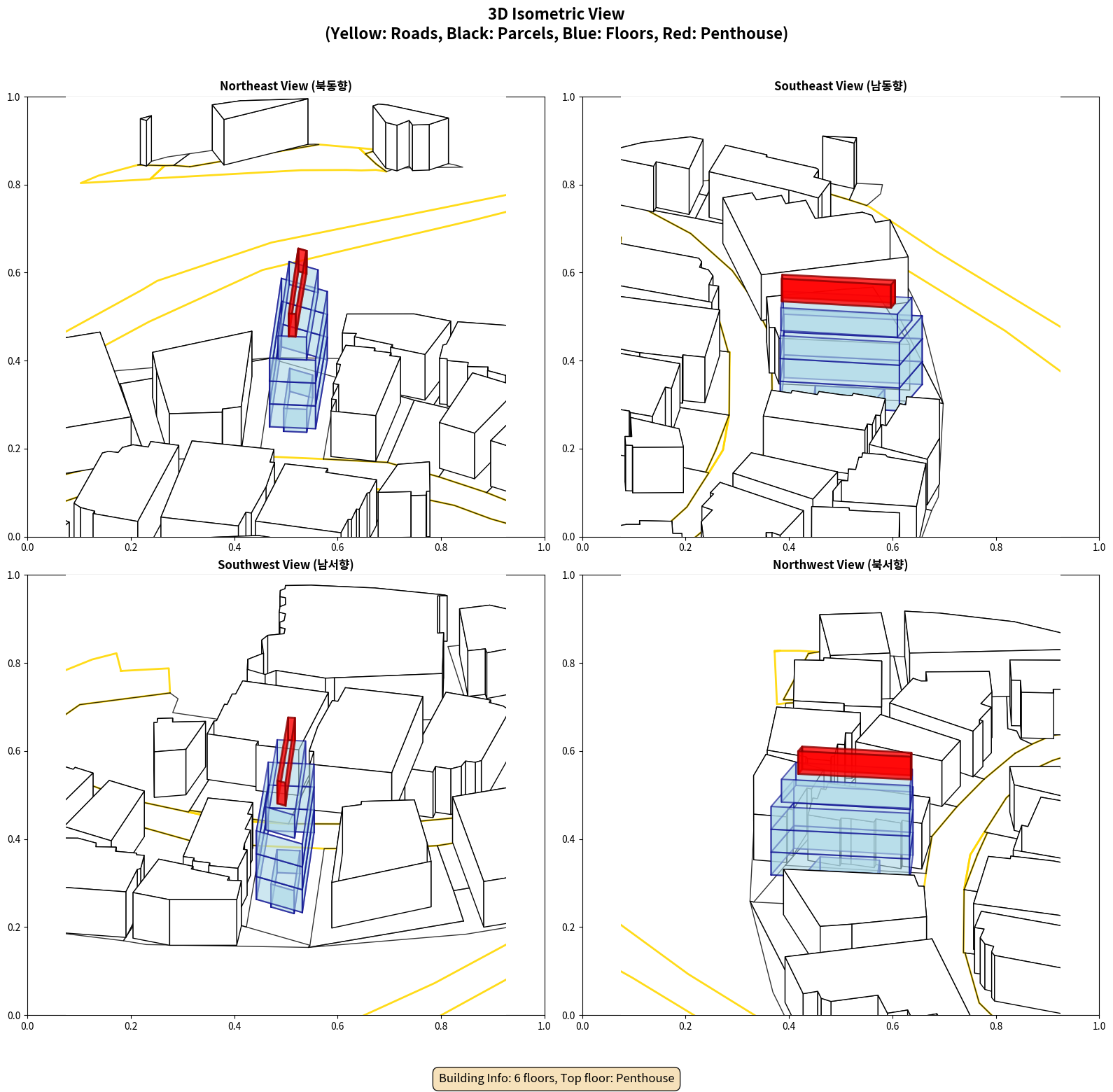 3D Isometric View
(Yellow: Roads, Black: Parcels, Blue: Floors, Red: Penthouse)

Northeast View (북동향)

1.0
0.8
0.6
0.4
0.2
0.0
0.0 0.2 0.4 0.6 0.8 1.0

Southeast View (남동향)

1.0
0.8
0.6
0.4
0.2
0.0
0.0 0.2 0.4 0.6 0.8 1.0

Southwest View (남서향)

1.0
0.8
0.6
0.4
0.2
0.0
0.0 0.2 0.4 0.6 0.8 1.0

Northwest View (북서향)

1.0
0.8
0.6
0.4
0.2
0.0
0.0 0.2 0.4 0.6 0.8 1.0

Building Info: 6 floors, Top floor: Penthouse