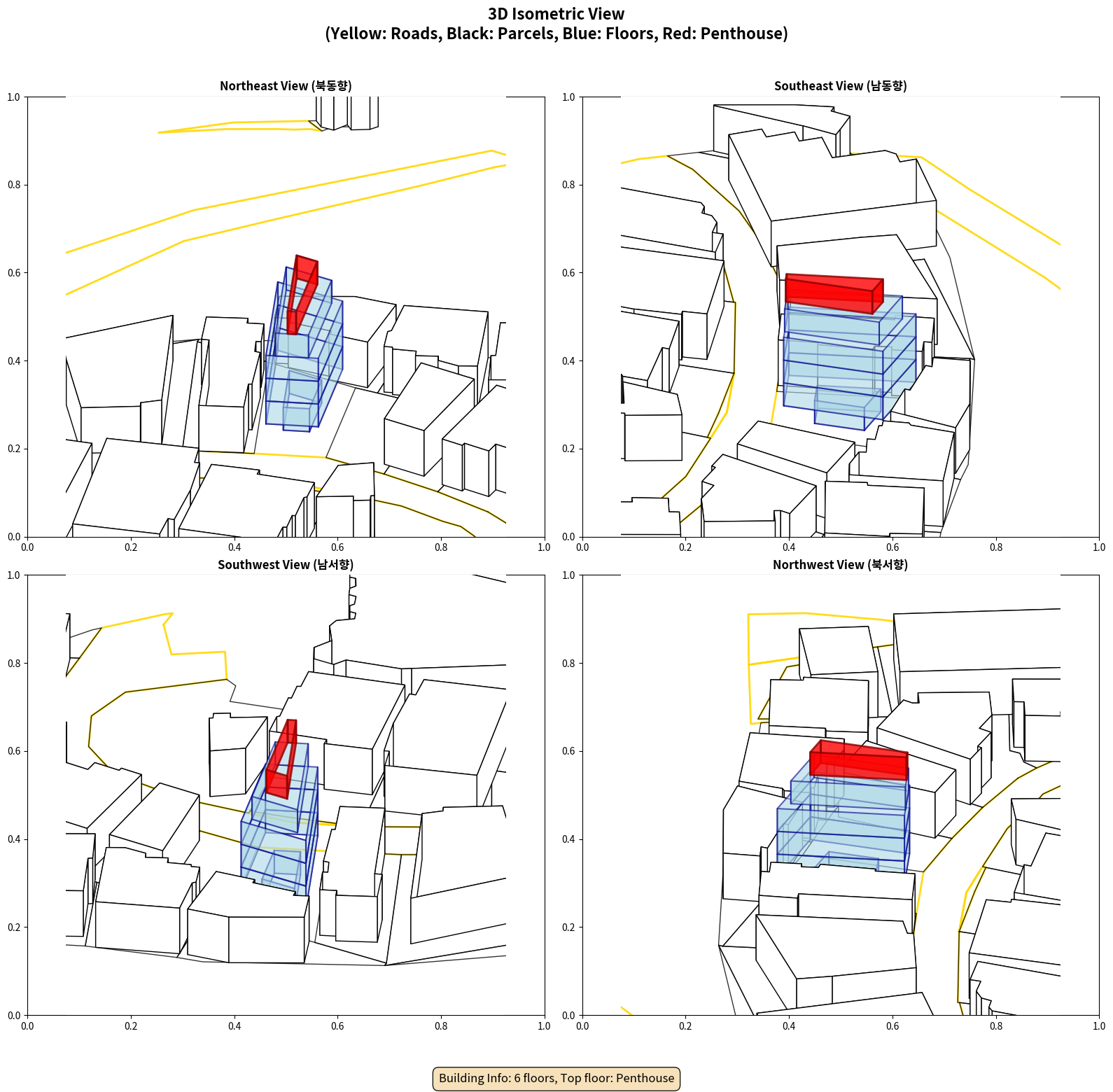 3D Isometric View
(Yellow: Roads, Black: Parcels, Blue: Floors, Red: Penthouse)

Northeast View (북동향)

1.0
0.8
0.6
0.4
0.2
0.0
0.0 0.2 0.4 0.6 0.8 1.0

Southeast View (남동향)

1.0
0.8
0.6
0.4
0.2
0.0
0.0 0.2 0.4 0.6 0.8 1.0

Southwest View (남서향)

1.0
0.8
0.6
0.4
0.2
0.0
0.0 0.2 0.4 0.6 0.8 1.0

Northwest View (북서향)

1.0
0.8
0.6
0.4
0.2
0.0
0.0 0.2 0.4 0.6 0.8 1.0

Building Info: 6 floors, Top floor: Penthouse