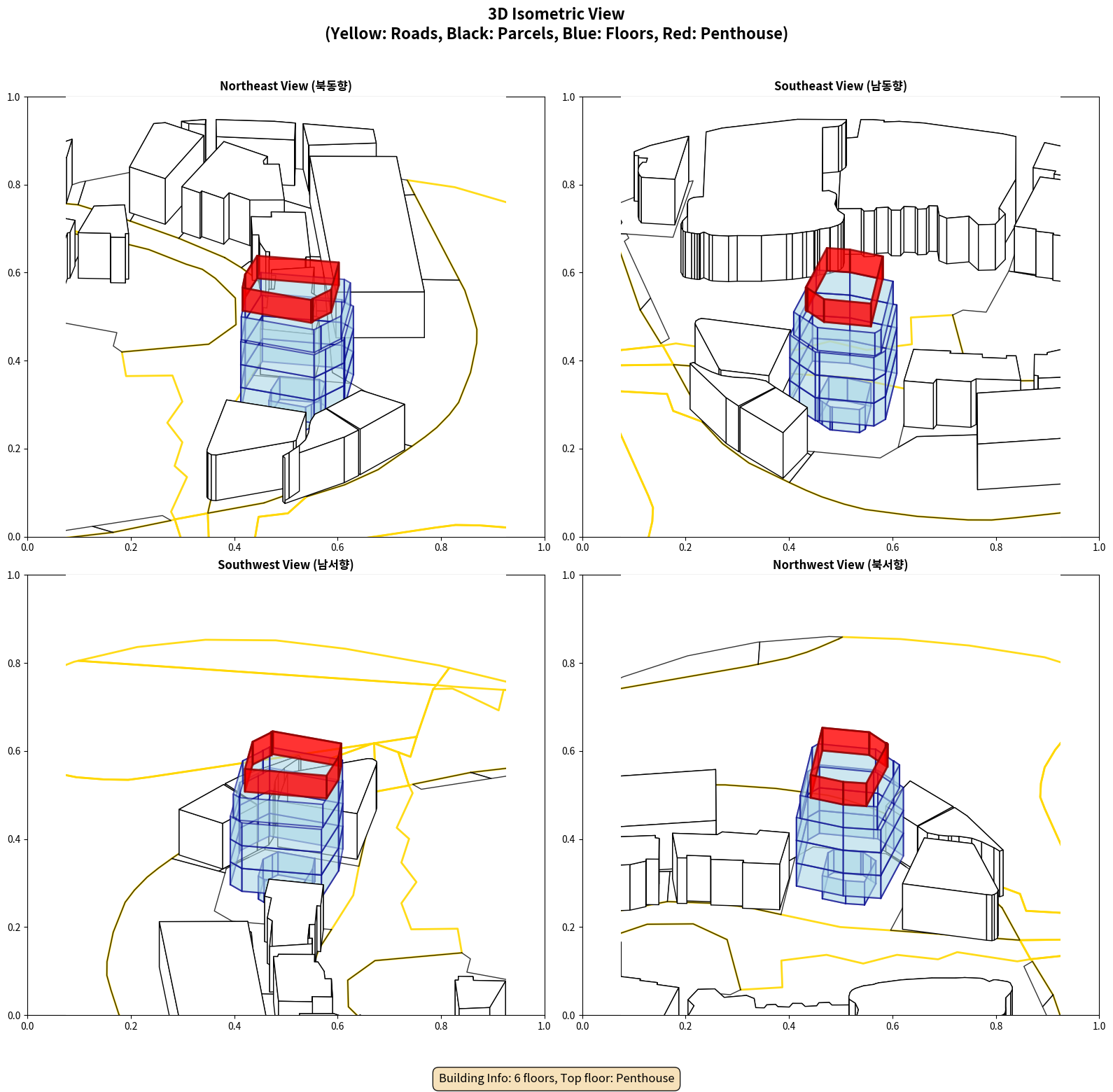 3D Isometric View
(Yellow: Roads, Black: Parcels, Blue: Floors, Red: Penthouse)

Northeast View (북동향)

1.0
0.8
0.6
0.4
0.2
0.0
0.0 0.2 0.4 0.6 0.8 1.0

Southeast View (남동향)

1.0
0.8
0.6
0.4
0.2
0.0
0.0 0.2 0.4 0.6 0.8 1.0

Southwest View (남서향)

1.0
0.8
0.6
0.4
0.2
0.0
0.0 0.2 0.4 0.6 0.8 1.0

Northwest View (북서향)

1.0
0.8
0.6
0.4
0.2
0.0
0.0 0.2 0.4 0.6 0.8 1.0

Building Info: 6 floors, Top floor: Penthouse