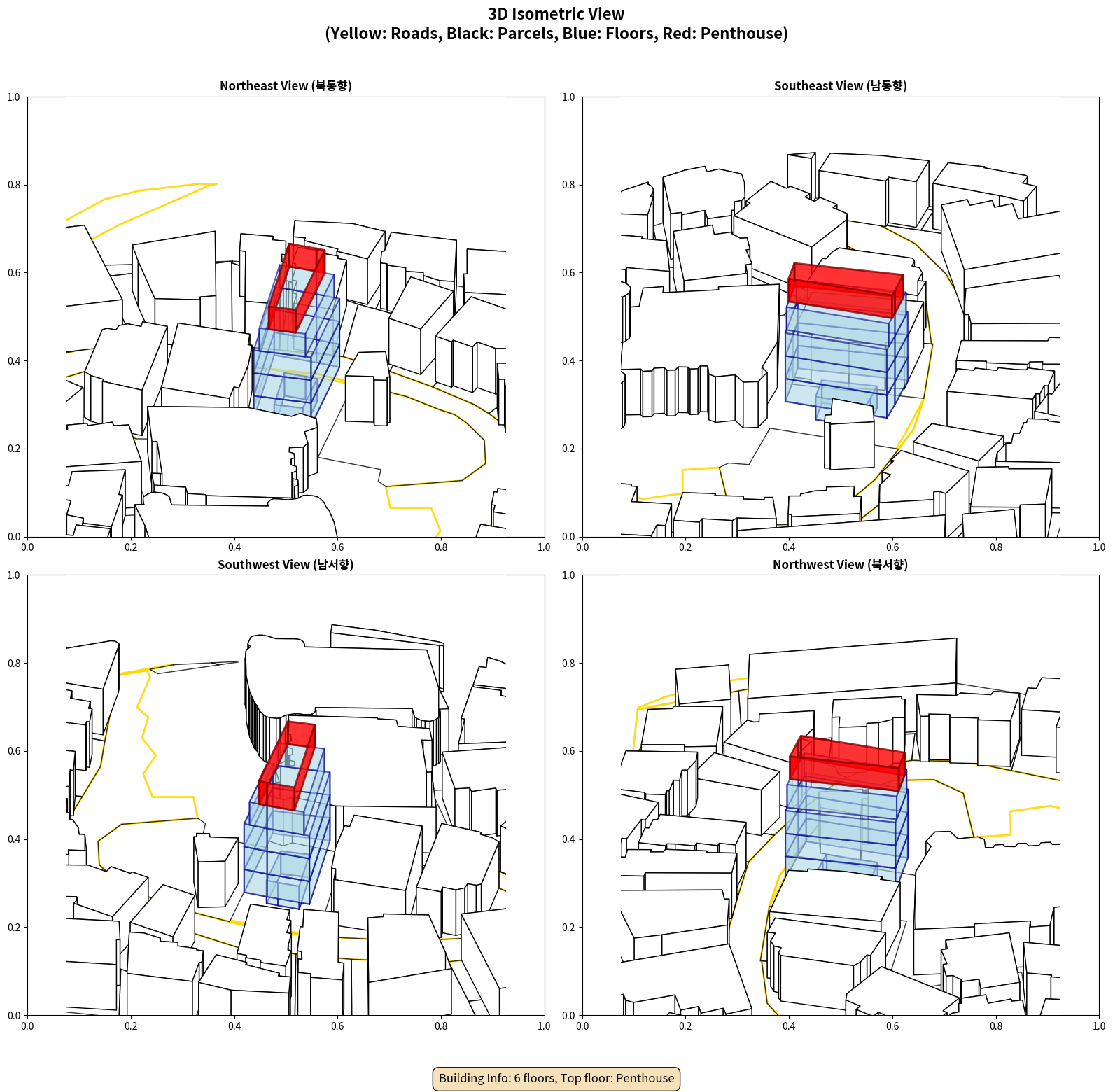 3D Isometric View
(Yellow: Roads, Black: Parcels, Blue: Floors, Red: Penthouse)

Northeast View (북동향)

1.0
0.8
0.6
0.4
0.2
0.0
0.0 0.2 0.4 0.6 0.8 1.0

Southeast View (남동향)

1.0
0.8
0.6
0.4
0.2
0.0
0.0 0.2 0.4 0.6 0.8 1.0

Southwest View (남서향)

1.0
0.8
0.6
0.4
0.2
0.0
0.0 0.2 0.4 0.6 0.8 1.0

Northwest View (북서향)

1.0
0.8
0.6
0.4
0.2
0.0
0.0 0.2 0.4 0.6 0.8 1.0

Building Info: 6 floors, Top floor: Penthouse