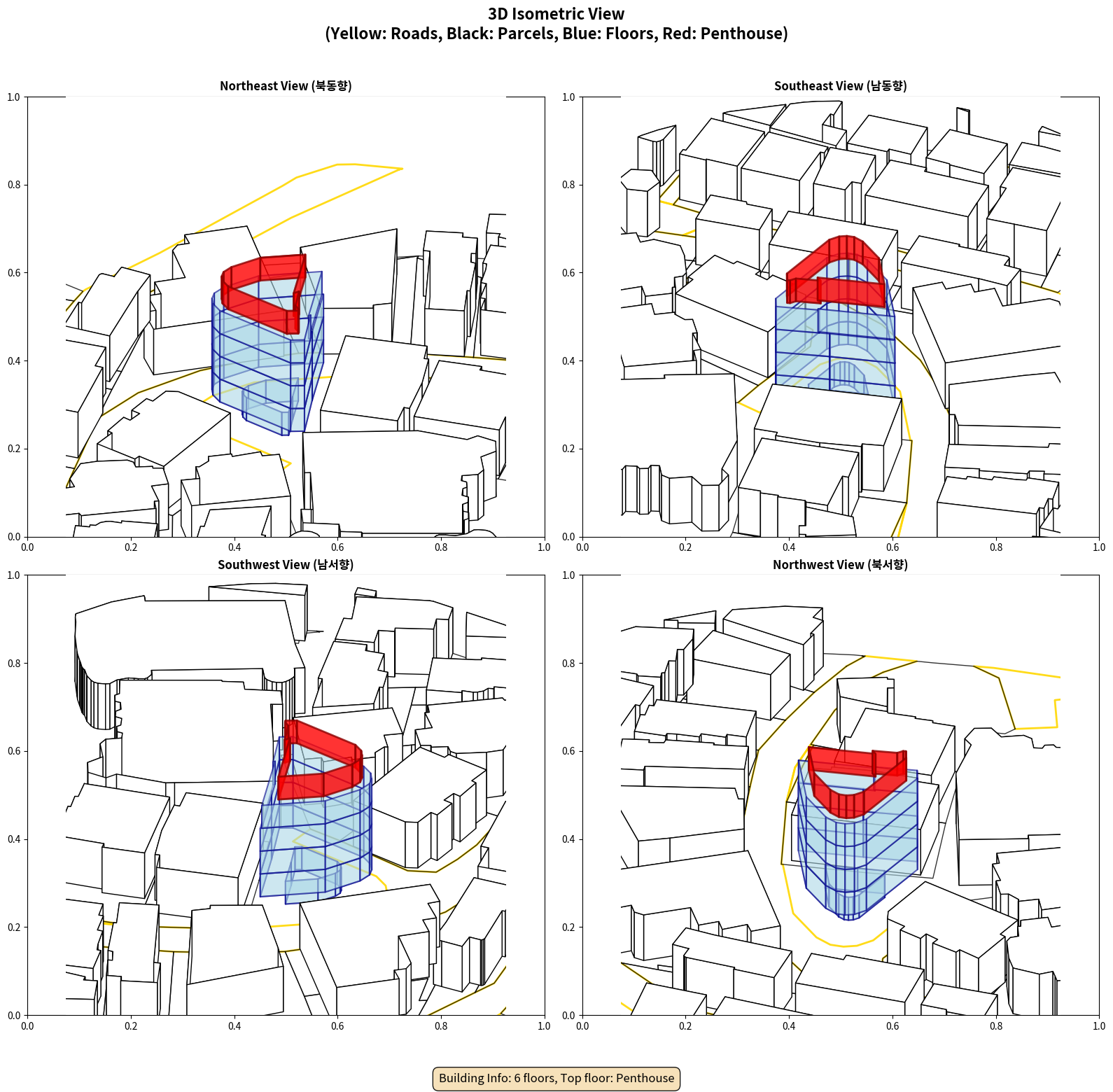 3D Isometric View
(Yellow: Roads, Black: Parcels, Blue: Floors, Red: Penthouse)

Northeast View (북동향)

1.0
0.8
0.6
0.4
0.2
0.0
0.0 0.2 0.4 0.6 0.8 1.0

Southeast View (남동향)

1.0
0.8
0.6
0.4
0.2
0.0
0.0 0.2 0.4 0.6 0.8 1.0

Southwest View (남서향)

1.0
0.8
0.6
0.4
0.2
0.0
0.0 0.2 0.4 0.6 0.8 1.0

Northwest View (북서향)

1.0
0.8
0.6
0.4
0.2
0.0
0.0 0.2 0.4 0.6 0.8 1.0

Building Info: 6 floors, Top floor: Penthouse