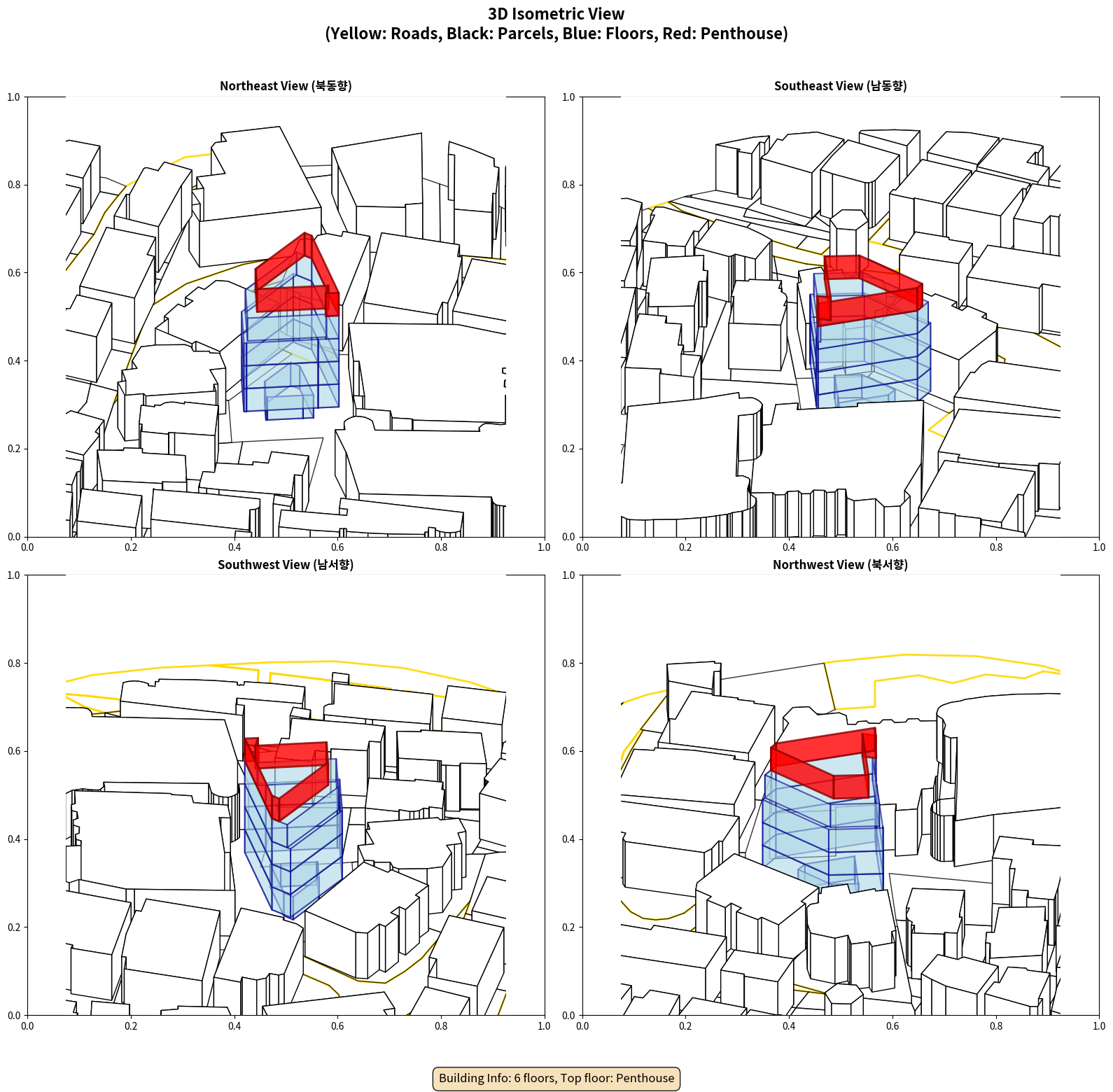 3D Isometric View
(Yellow: Roads, Black: Parcels, Blue: Floors, Red: Penthouse)

Northeast View (북동향)

1.0
0.8
0.6
0.4
0.2
0.0
0.0 0.2 0.4 0.6 0.8 1.0

Southeast View (남동향)

1.0
0.8
0.6
0.4
0.2
0.0
0.0 0.2 0.4 0.6 0.8 1.0

Southwest View (남서향)

1.0
0.8
0.6
0.4
0.2
0.0
0.0 0.2 0.4 0.6 0.8 1.0

Northwest View (북서향)

1.0
0.8
0.6
0.4
0.2
0.0
0.0 0.2 0.4 0.6 0.8 1.0

Building Info: 6 floors, Top floor: Penthouse