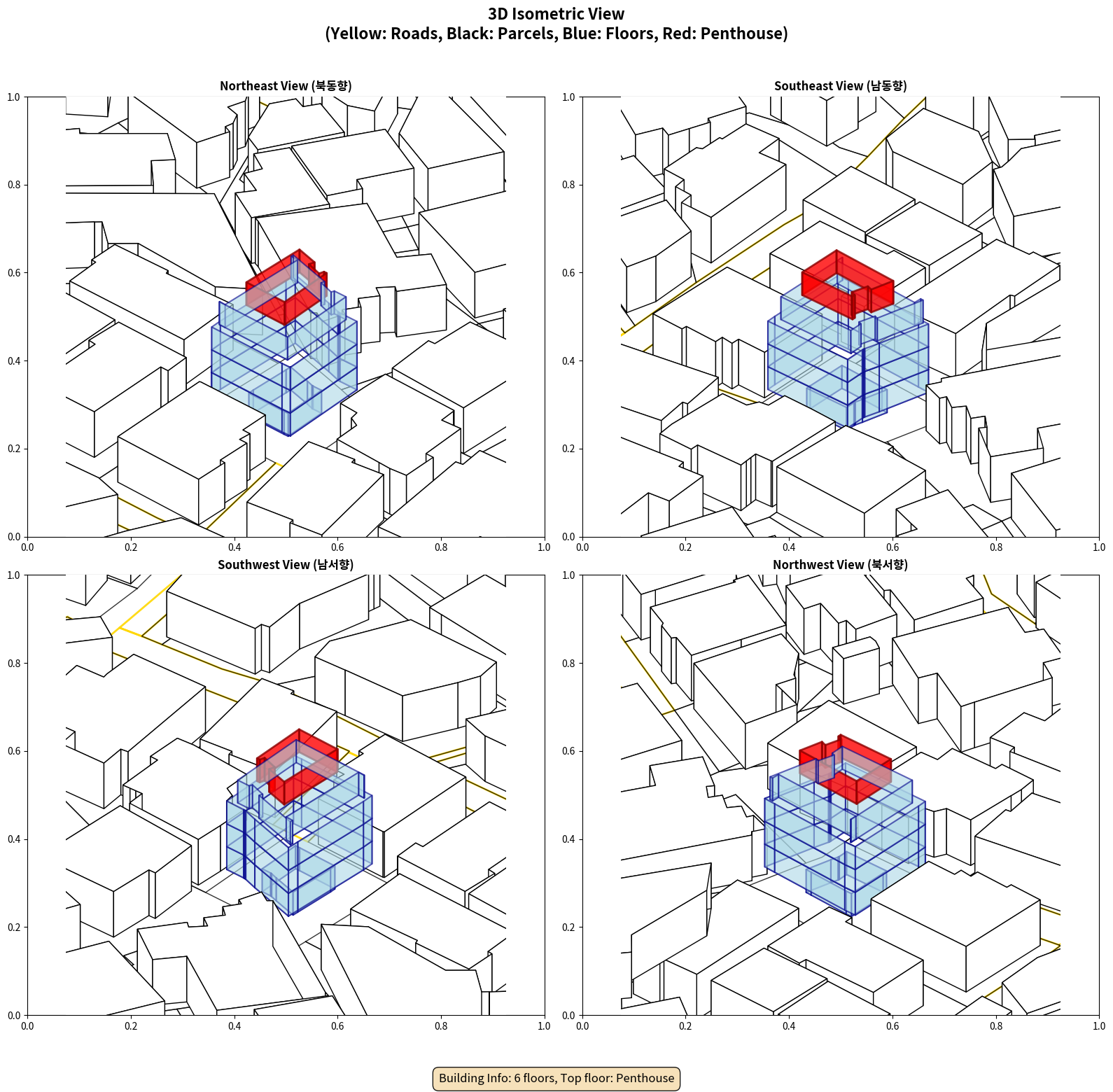 3D Isometric View
(Yellow: Roads, Black: Parcels, Blue: Floors, Red: Penthouse)

Northeast View (북동향)

1.0
0.8
0.6
0.4
0.2
0.0
0.0 0.2 0.4 0.6 0.8 1.0

Southeast View (남동향)

1.0
0.8
0.6
0.4
0.2
0.0
0.0 0.2 0.4 0.6 0.8 1.0

Southwest View (남서향)

1.0
0.8
0.6
0.4
0.2
0.0
0.0 0.2 0.4 0.6 0.8 1.0

Northwest View (북서향)

1.0
0.8
0.6
0.4
0.2
0.0
0.0 0.2 0.4 0.6 0.8 1.0

Building Info: 6 floors, Top floor: Penthouse