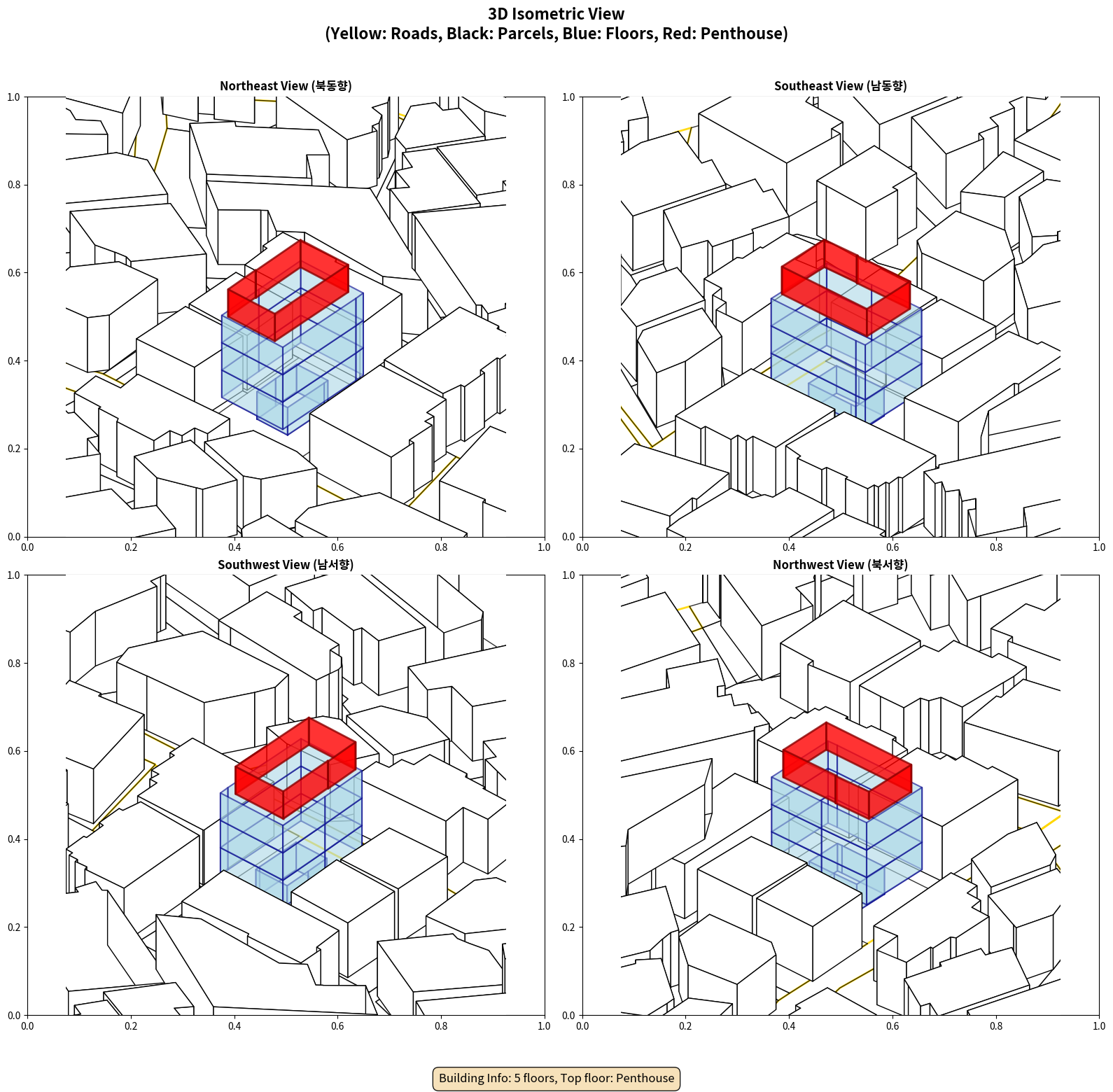 3D Isometric View
(Yellow: Roads, Black: Parcels, Blue: Floors, Red: Penthouse)

Northeast View (북동향)

1.0
0.8
0.6
0.4
0.2
0.0
0.0 0.2 0.4 0.6 0.8 1.0

Southeast View (남동향)

1.0
0.8
0.6
0.4
0.2
0.0
0.0 0.2 0.4 0.6 0.8 1.0

Southwest View (남서향)

1.0
0.8
0.6
0.4
0.2
0.0
0.0 0.2 0.4 0.6 0.8 1.0

Northwest View (북서향)

1.0
0.8
0.6
0.4
0.2
0.0
0.0 0.2 0.4 0.6 0.8 1.0

Building Info: 5 floors, Top floor: Penthouse