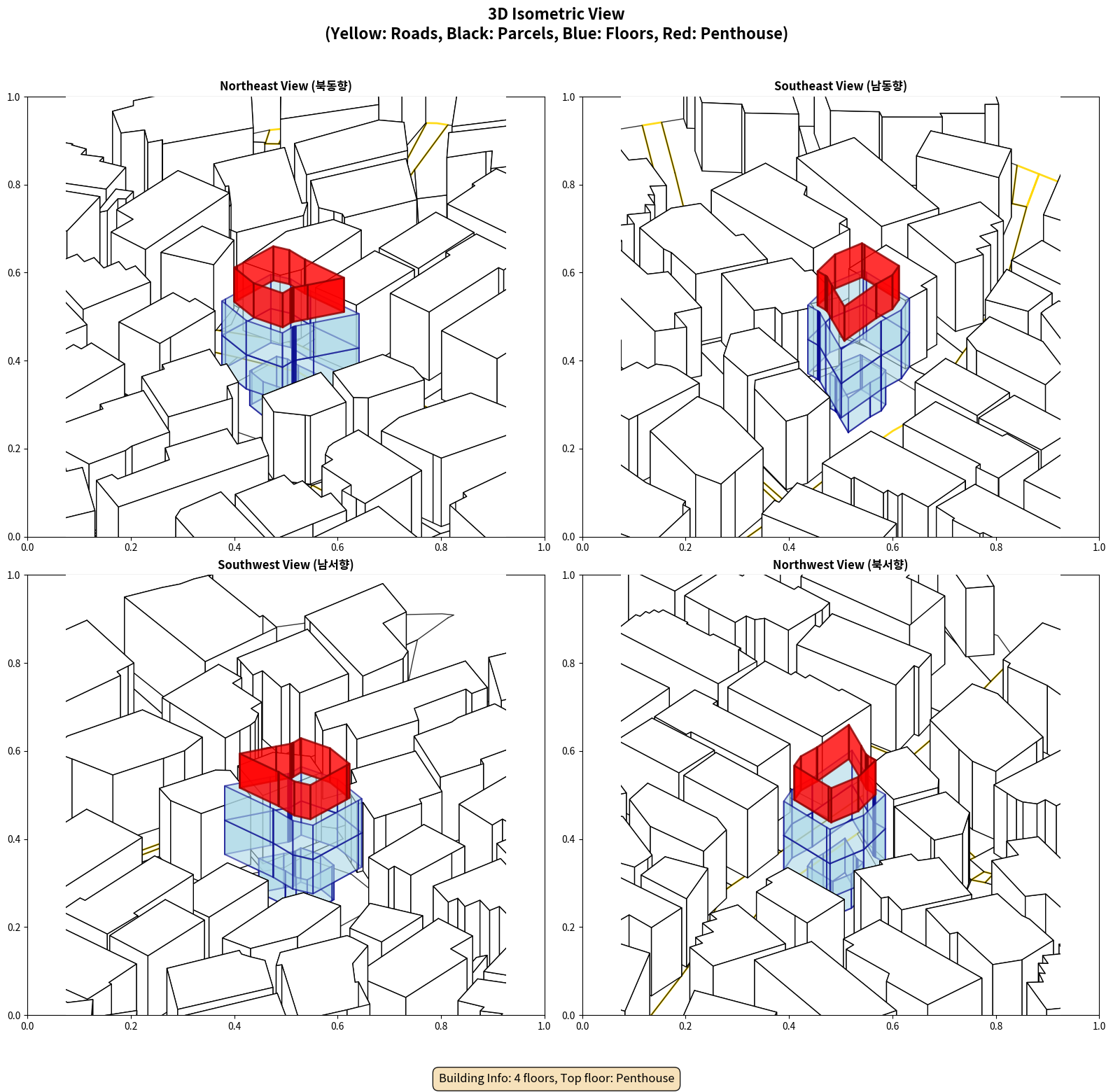 3D Isometric View
(Yellow: Roads, Black: Parcels, Blue: Floors, Red: Penthouse)

Northeast View (북동향)

1.0
0.8
0.6
0.4
0.2
0.0
0.0 0.2 0.4 0.6 0.8 1.0

Southeast View (남동향)

1.0
0.8
0.6
0.4
0.2
0.0
0.0 0.2 0.4 0.6 0.8 1.0

Southwest View (남서향)

1.0
0.8
0.6
0.4
0.2
0.0
0.0 0.2 0.4 0.6 0.8 1.0

Northwest View (북서향)

1.0
0.8
0.6
0.4
0.2
0.0
0.0 0.2 0.4 0.6 0.8 1.0

Building Info: 4 floors, Top floor: Penthouse