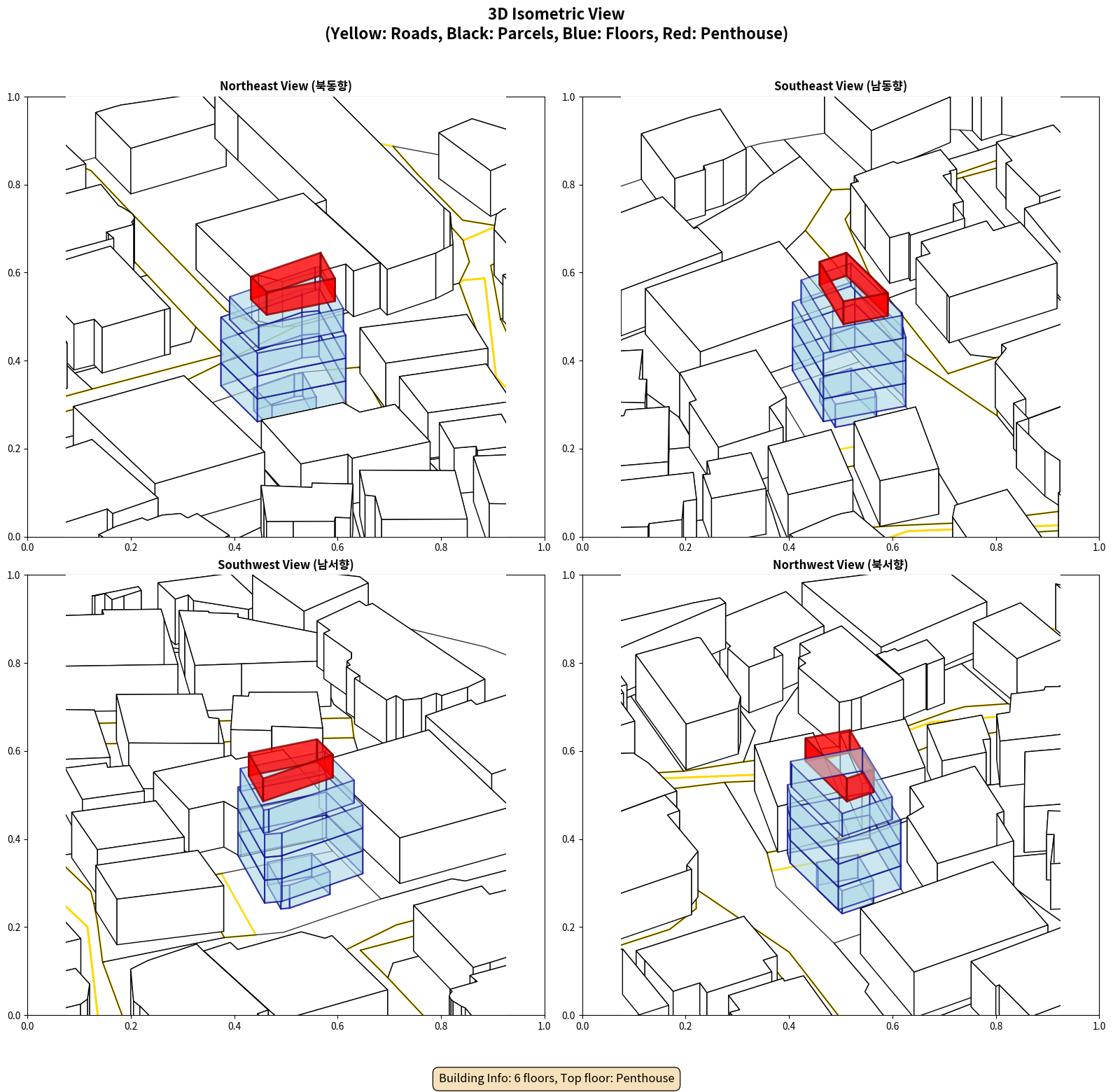 3D Isometric View
(Yellow: Roads, Black: Parcels, Blue: Floors, Red: Penthouse)

Northeast View (북동향)

1.0
0.8
0.6
0.4
0.2
0.0
0.0 0.2 0.4 0.6 0.8 1.0

Southeast View (남동향)

1.0
0.8
0.6
0.4
0.2
0.0
0.0 0.2 0.4 0.6 0.8 1.0

Southwest View (남서향)

1.0
0.8
0.6
0.4
0.2
0.0
0.0 0.2 0.4 0.6 0.8 1.0

Northwest View (북서향)

1.0
0.8
0.6
0.4
0.2
0.0
0.0 0.2 0.4 0.6 0.8 1.0

Building Info: 6 floors, Top floor: Penthouse