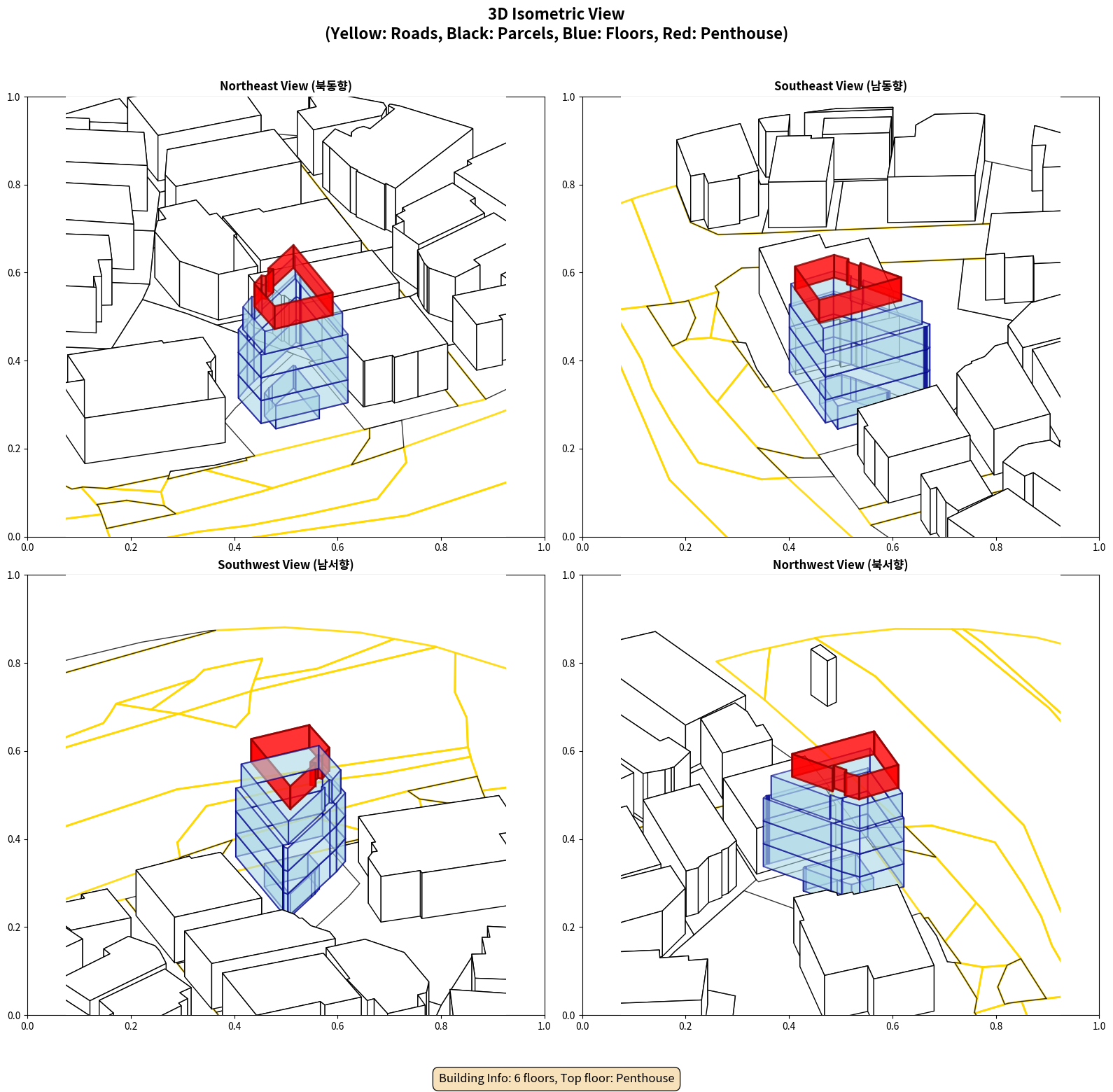 3D Isometric View
(Yellow: Roads, Black: Parcels, Blue: Floors, Red: Penthouse)

Northeast View (북동향)

1.0
0.8
0.6
0.4
0.2
0.0
0.0 0.2 0.4 0.6 0.8 1.0

Southeast View (남동향)

1.0
0.8
0.6
0.4
0.2
0.0
0.0 0.2 0.4 0.6 0.8 1.0

Southwest View (남서향)

1.0
0.8
0.6
0.4
0.2
0.0
0.0 0.2 0.4 0.6 0.8 1.0

Northwest View (북서향)

1.0
0.8
0.6
0.4
0.2
0.0
0.0 0.2 0.4 0.6 0.8 1.0

Building Info: 6 floors, Top floor: Penthouse