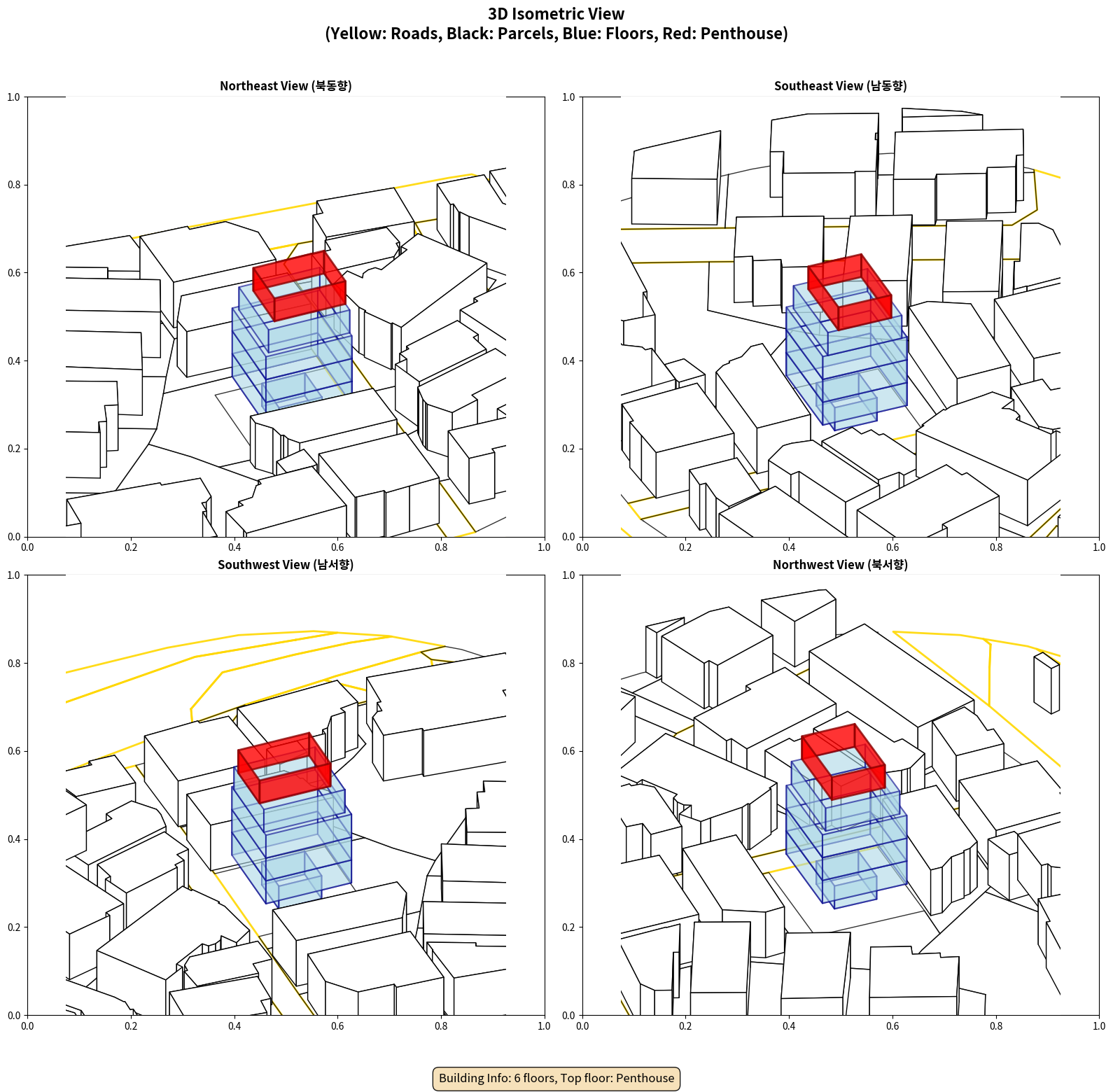 3D Isometric View
(Yellow: Roads, Black: Parcels, Blue: Floors, Red: Penthouse)

Northeast View (북동향)

1.0
0.8
0.6
0.4
0.2
0.0
0.0 0.2 0.4 0.6 0.8 1.0

Southeast View (남동향)

1.0
0.8
0.6
0.4
0.2
0.0
0.0 0.2 0.4 0.6 0.8 1.0

Southwest View (남서향)

1.0
0.8
0.6
0.4
0.2
0.0
0.0 0.2 0.4 0.6 0.8 1.0

Northwest View (북서향)

1.0
0.8
0.6
0.4
0.2
0.0
0.0 0.2 0.4 0.6 0.8 1.0

Building Info: 6 floors, Top floor: Penthouse