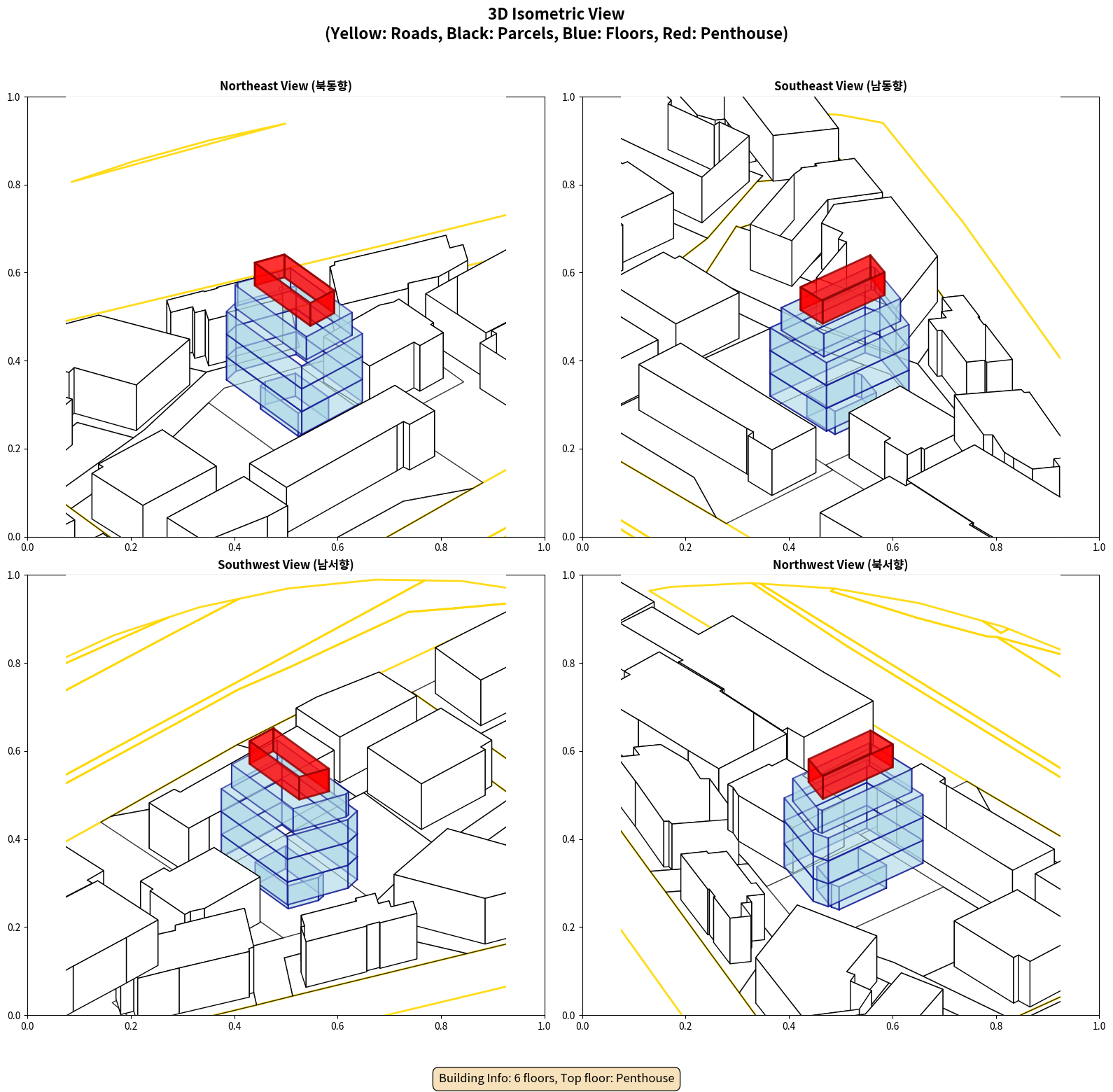 3D Isometric View
(Yellow: Roads, Black: Parcels, Blue: Floors, Red: Penthouse)

Northeast View (북동향)

1.0
0.8
0.6
0.4
0.2
0.0
0.0 0.2 0.4 0.6 0.8 1.0

Southeast View (남동향)

1.0
0.8
0.6
0.4
0.2
0.0
0.0 0.2 0.4 0.6 0.8 1.0

Southwest View (남서향)

1.0
0.8
0.6
0.4
0.2
0.0
0.0 0.2 0.4 0.6 0.8 1.0

Northwest View (북서향)

1.0
0.8
0.6
0.4
0.2
0.0
0.0 0.2 0.4 0.6 0.8 1.0

Building Info: 6 floors, Top floor: Penthouse